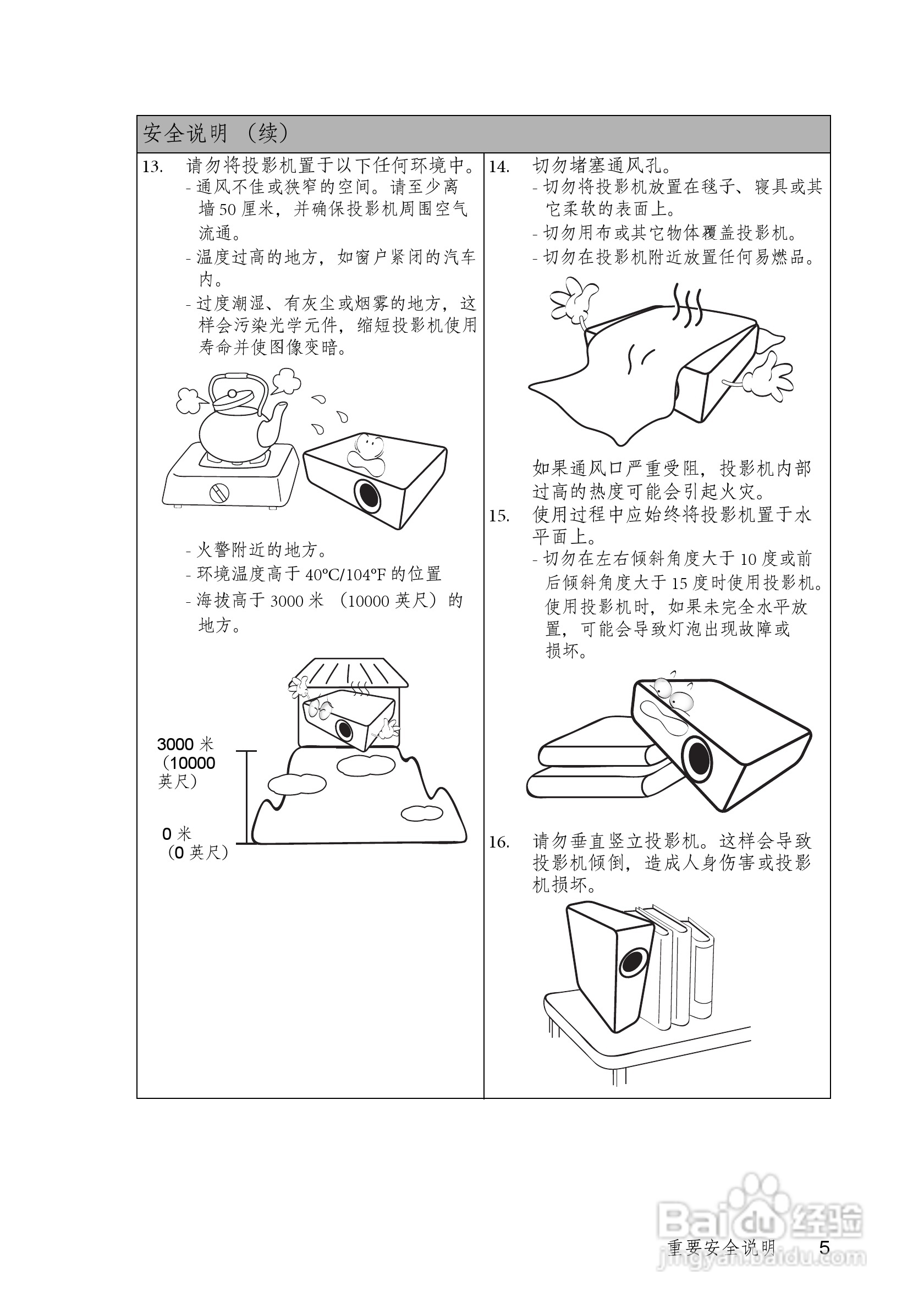 安全说明 （续）

13. 请勿将投影机置于以下任何环境中。
- 通风不佳或狭窄的空间。请至少离墙 50 厘米，并确保投影机周围空气流通。
- 温度过高的地方，如窗户紧闭的汽车内。
- 过度潮湿、有灰尘或烟雾的地方，这样会污染光学元件，缩短投影机使用寿命并使图像变暗。

- 火警附近的地方。
- 环境温度高于 40°C/104°F 的位置
- 海拔高于 3000 米 （10000 英尺）的地方。

3000 米 （10000 英尺）

0 米 （0 英尺）

14. 切勿堵塞通风孔。
- 切勿将投影机放置在毯子、寝具或其它柔软的表面上。
- 切勿用布或其它物体覆盖投影机。
- 切勿在投影机附近放置任何易燃品。

如果通风口严重受阻，投影机内部过高的热度可能会引起火灾。

15. 使用过程中应始终将投影机置于水平面上。
- 切勿在左右倾斜角度大于 10 度或前后倾斜角度大于 15 度时使用投影机。使用投影机时，如果未完全水平放置，可能会导致灯泡出现故障或损坏。

16. 请勿垂直竖立投影机。这样会导致投影机倾倒，造成人身伤害或投影机损坏。

Baidu 经验
jingyan.baidu.com

重要安全说明 5