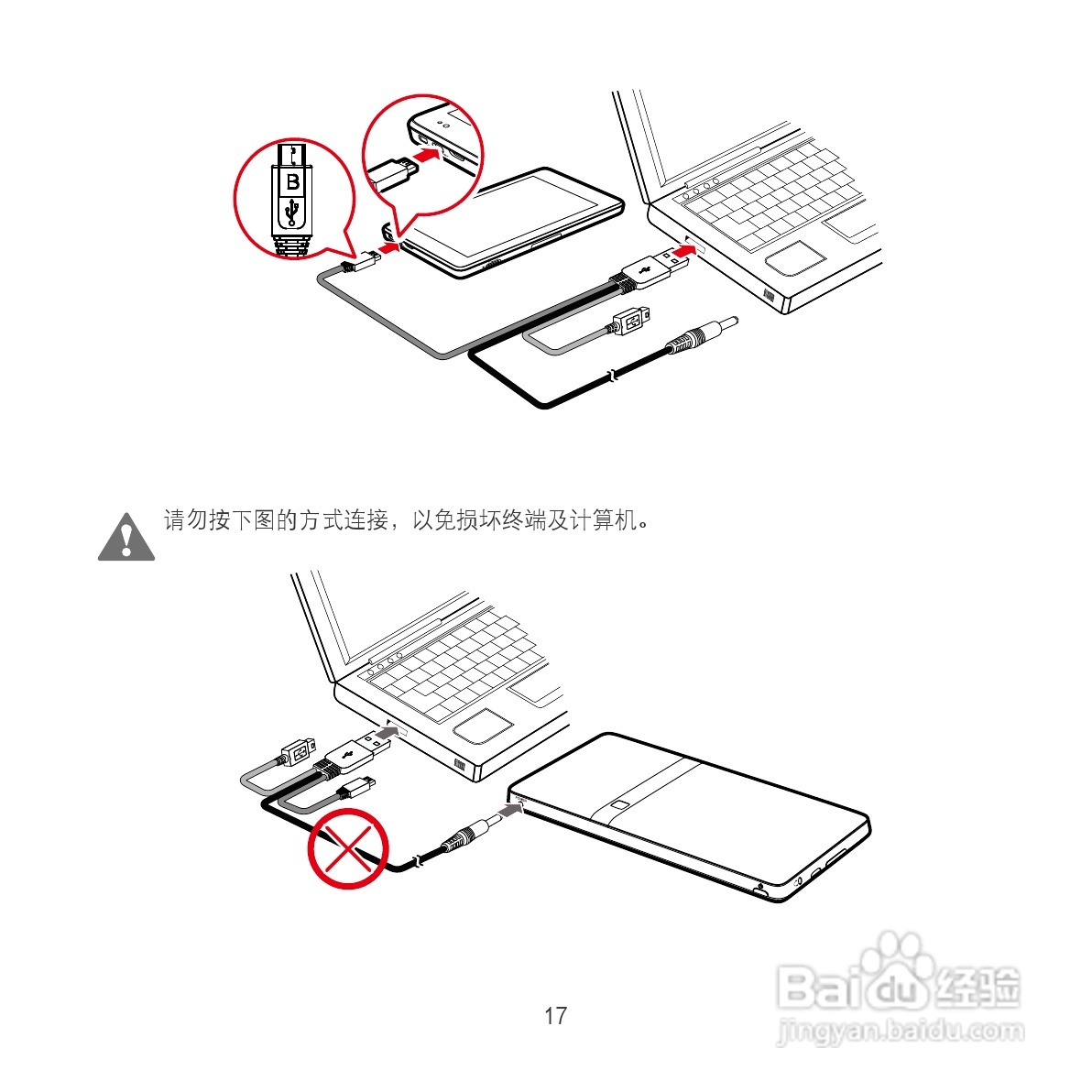 B

请勿按下图的方式连接，以免损坏终端及计算机。

17

Baidu经验
jingyan.baidu.com