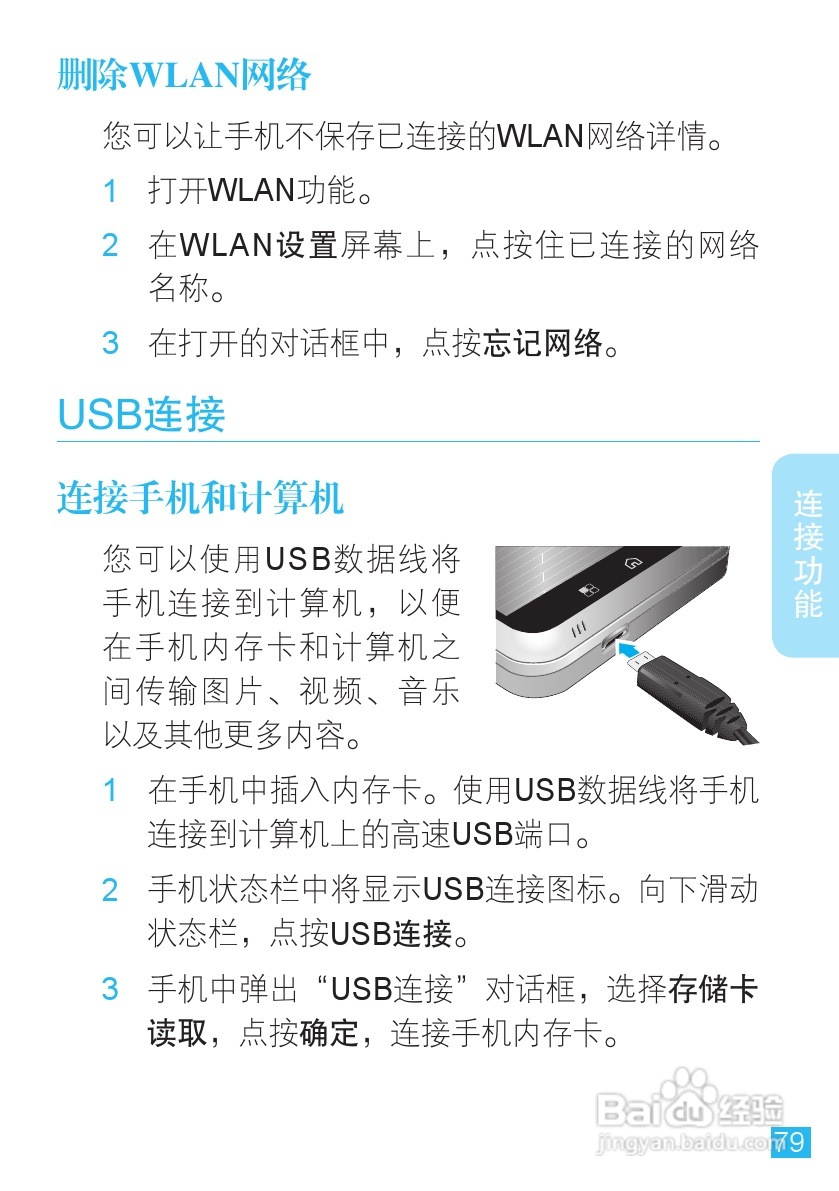 删除WLAN网络

您可以让手机不保存已连接的WLAN网络详情。

1 打开WLAN功能。

2 在WLAN设置屏幕上，点按住已连接的网络名称。

3 在打开的对话框中，点按忘记网络。

USB连接

连接手机和计算机

您可以使用USB数据线将手机连接到计算机，以便在手机内存卡和计算机之间传输图片、视频、音乐以及其他更多内容。

1 在手机中插入内存卡。使用USB数据线将手机连接到计算机上的高速USB端口。

2 手机状态栏中将显示USB连接图标。向下滑动状态栏，点按USB连接。

3 手机中弹出“USB连接”对话框，选择存储卡读取，点按确定，连接手机内存卡。

连接功能

Baidu经验
jingyan.baidu.com

79