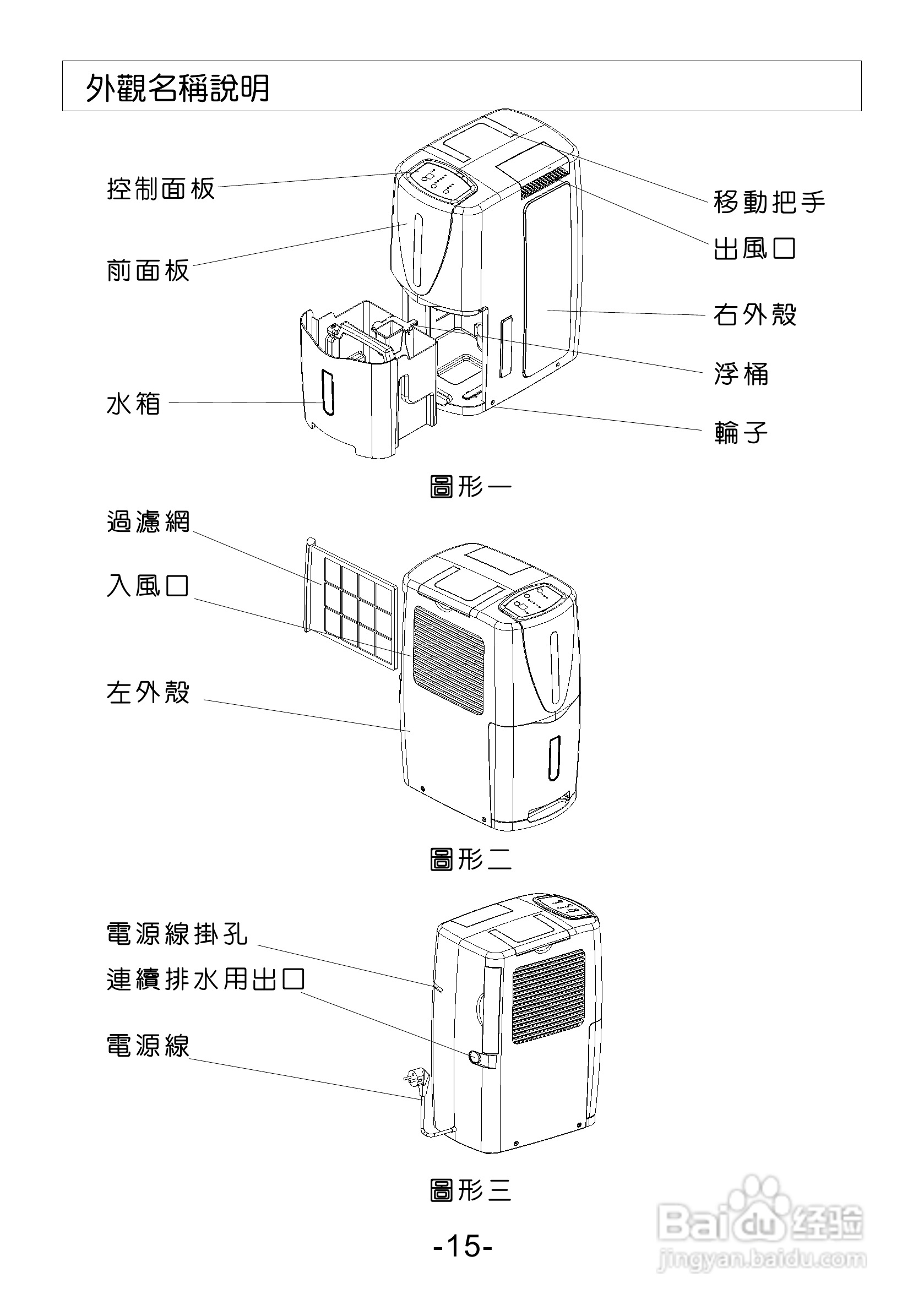 外觀名稱說明

控制面板

前面板

水箱

移動把手

出風口

右外殼

浮桶

輪子

圖形一

過濾網

入風口

左外殼

圖形二

電源線掛孔

連續排水用出口

電源線

圖形三

-15-

Baidu 经验
jingyan.baidu.com