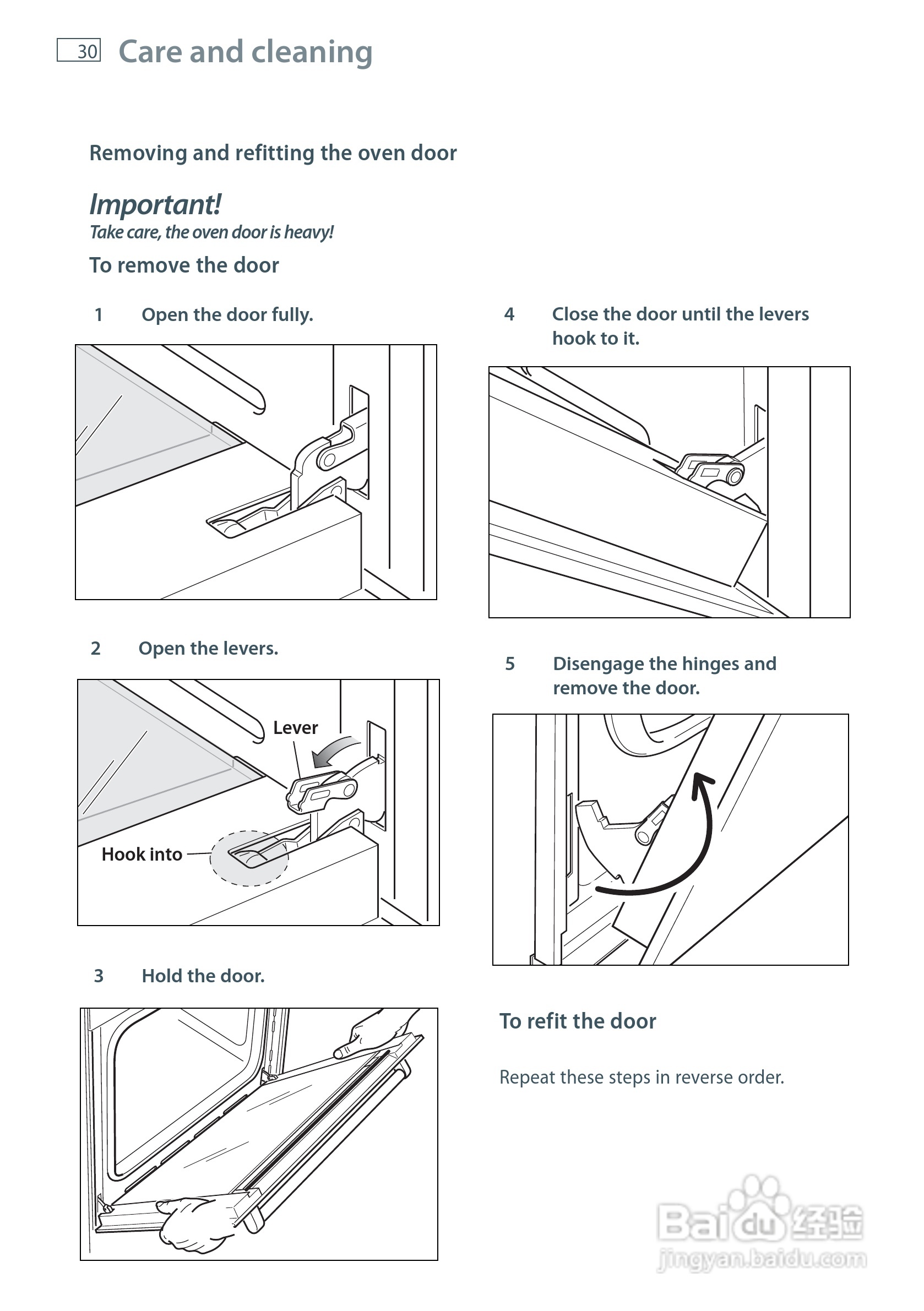 30 Care and cleaning

Removing and refitting the oven door

Important!
Take care, the oven door is heavy!

To remove the door

1 Open the door fully.

2 Open the levers.

Lever

Hook into

3 Hold the door.

4 Close the door until the levers hook to it.

5 Disengage the hinges and remove the door.

To refit the door

Repeat these steps in reverse order.

Baidu经验
jingyan.baidu.com