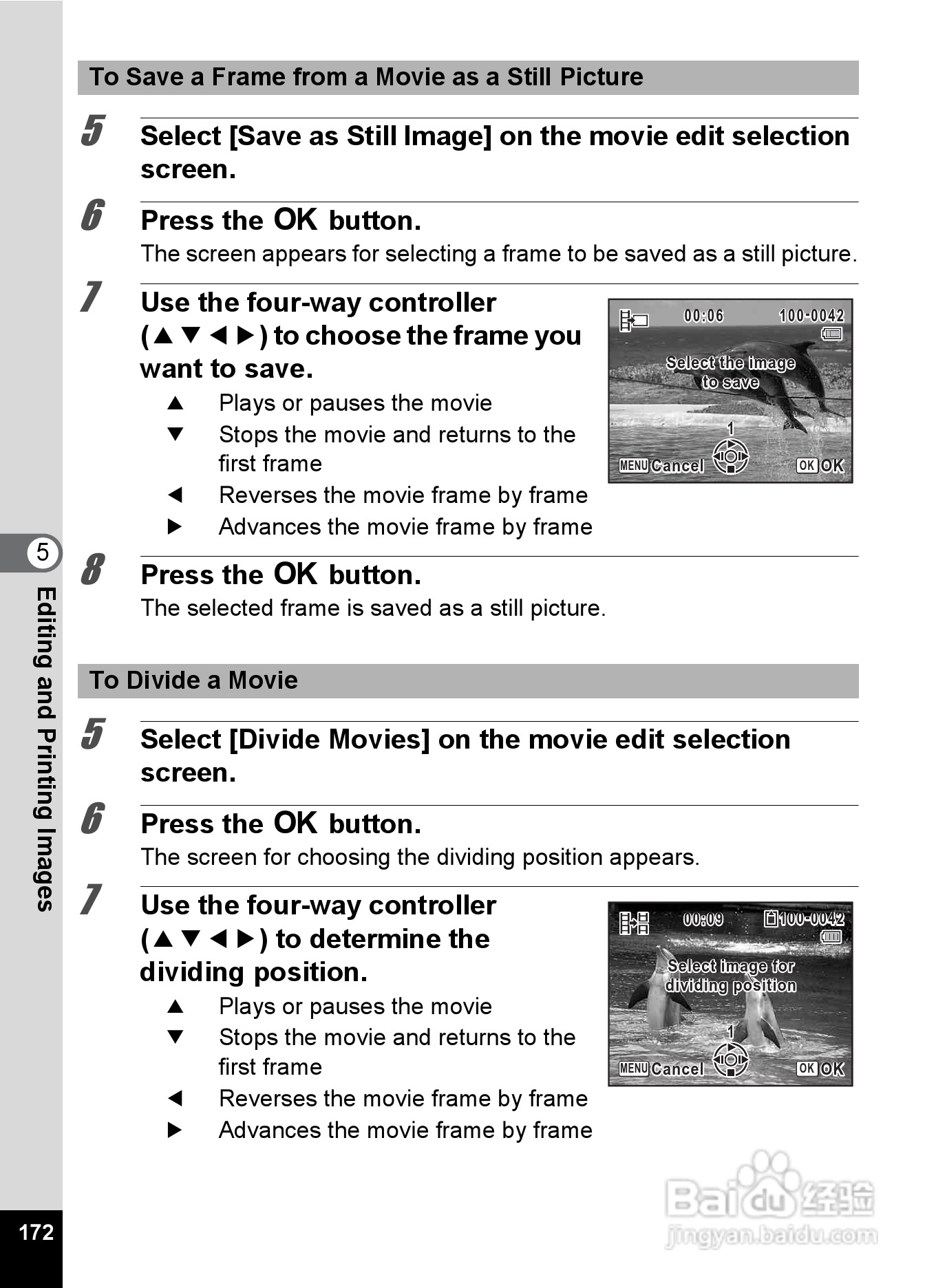 To Save a Frame from a Movie as a Still Picture

5 Select [Save as Still Image] on the movie edit selection screen.

6 Press the OK button.
The screen appears for selecting a frame to be saved as a still picture.

7 Use the four-way controller (▲▼◀▶) to choose the frame you want to save.
▲ Plays or pauses the movie
▼ Stops the movie and returns to the first frame
◀ Reverses the movie frame by frame
▶ Advances the movie frame by frame

00:06 100-0042
Select the image to save
1
MENU Cancel OK OK

8 Press the OK button.
The selected frame is saved as a still picture.

To Divide a Movie

5 Select [Divide Movies] on the movie edit selection screen.

6 Press the OK button.
The screen for choosing the dividing position appears.

7 Use the four-way controller (▲▼◀▶) to determine the dividing position.
▲ Plays or pauses the movie
▼ Stops the movie and returns to the first frame
◀ Reverses the movie frame by frame
▶ Advances the movie frame by frame

00:09 100-0042
Select image for dividing position
1
MENU Cancel OK OK

5
Editing and Printing Images

172

Baidu 经验
jingyan.baidu.com