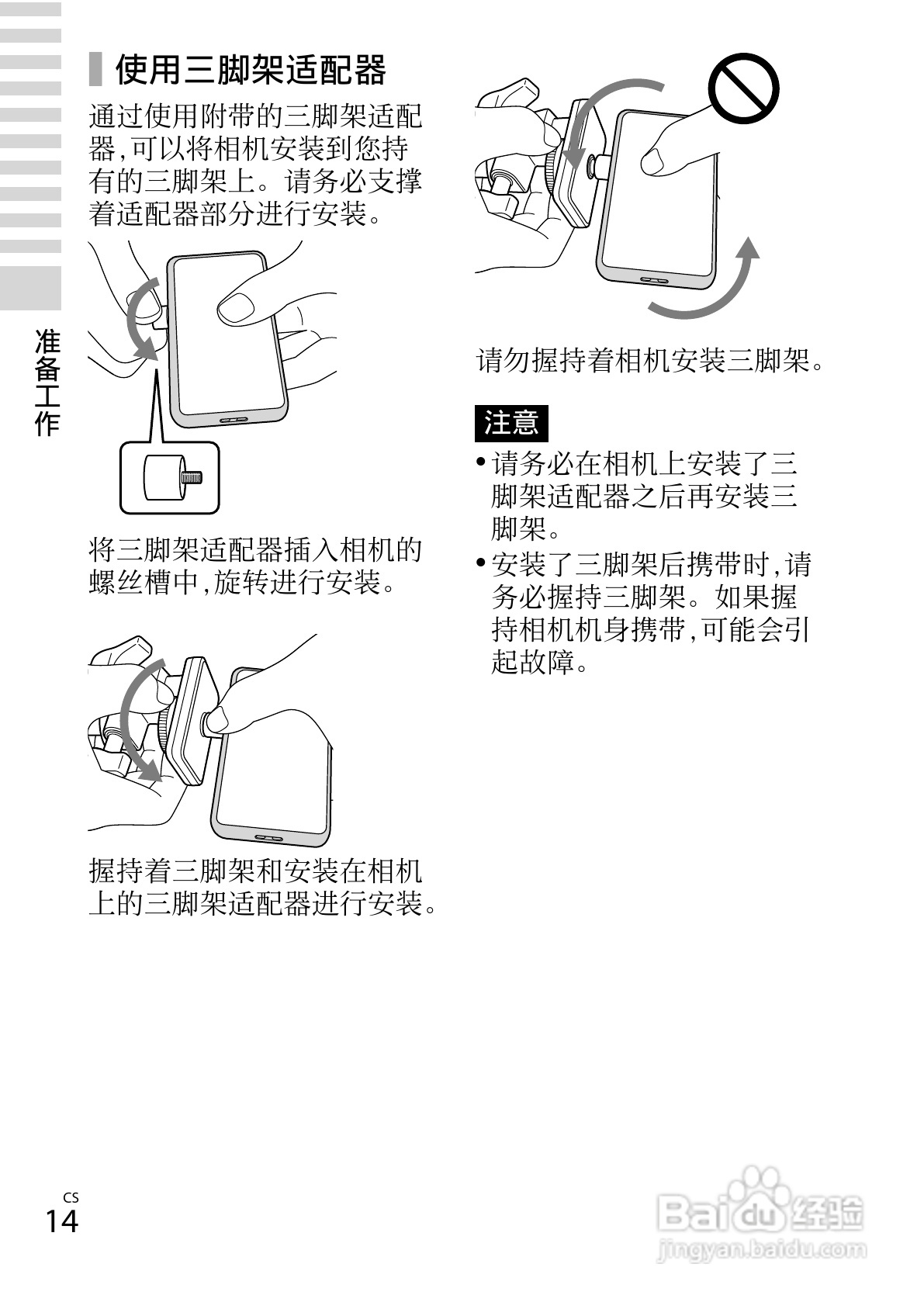 准备工作

使用三脚架适配器

通过使用附带的三脚架适配器,可以将相机安装到您持有的三脚架上。请务必支撑着适配器部分进行安装。

将三脚架适配器插入相机的螺丝槽中,旋转进行安装。

握持着三脚架和安装在相机上的三脚架适配器进行安装。

请勿握持着相机安装三脚架。

注意

• 请务必在相机上安装了三脚架适配器之后再安装三脚架。
• 安装了三脚架后携带时,请务必握持三脚架。如果握持相机机身携带,可能会引起故障。

CS
14

Baidu 经验
jingyan.baidu.com