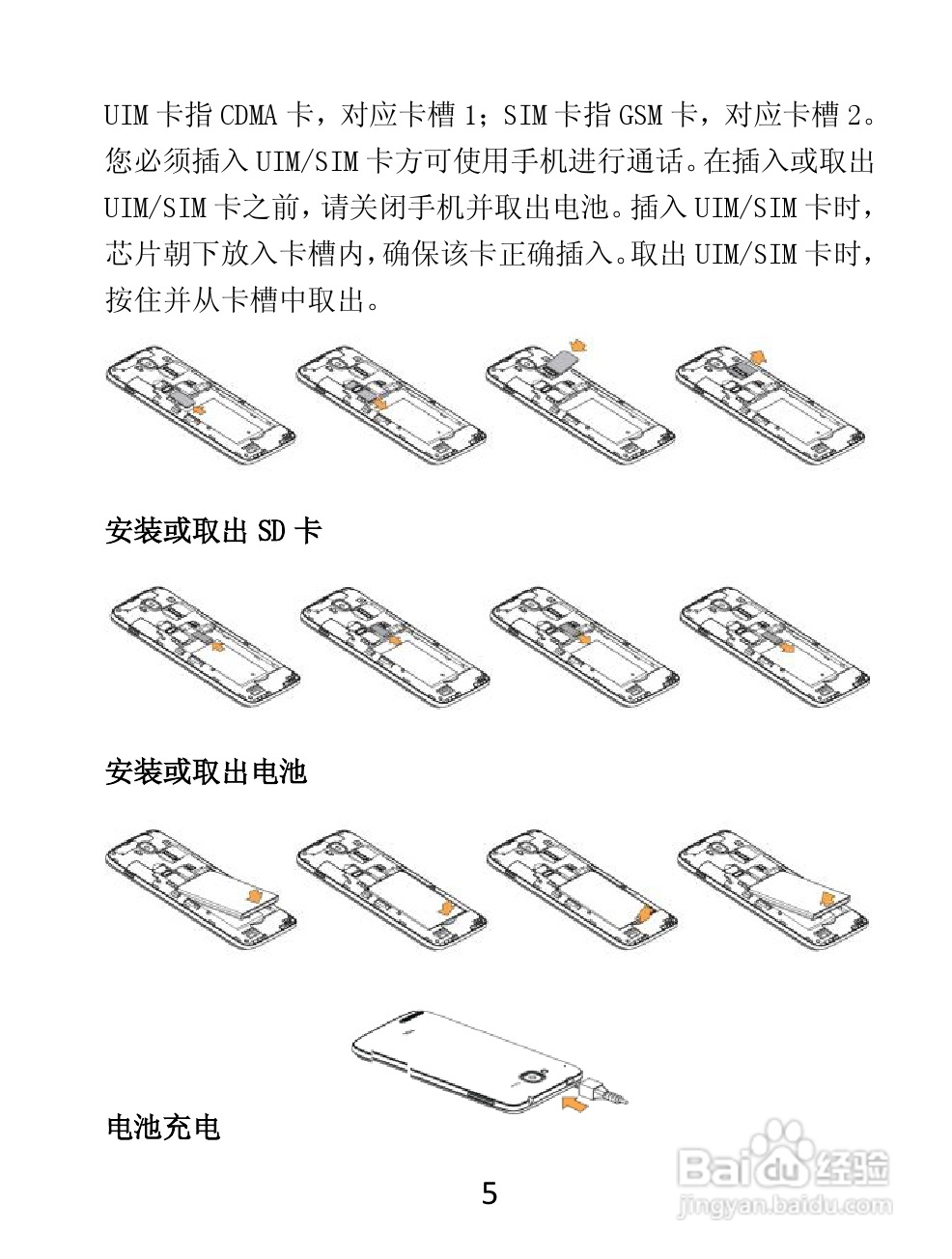 UIM 卡指 CDMA 卡，对应卡槽 1；SIM 卡指 GSM 卡，对应卡槽 2。您必须插入 UIM/SIM 卡方可使用手机进行通话。在插入或取出 UIM/SIM 卡之前，请关闭手机并取出电池。插入 UIM/SIM 卡时，芯片朝下放入卡槽内，确保该卡正确插入。取出 UIM/SIM 卡时，按住并从卡槽中取出。

安装或取出 SD 卡

安装或取出电池

电池充电

5

Baidu 经验
jingyan.baidu.com