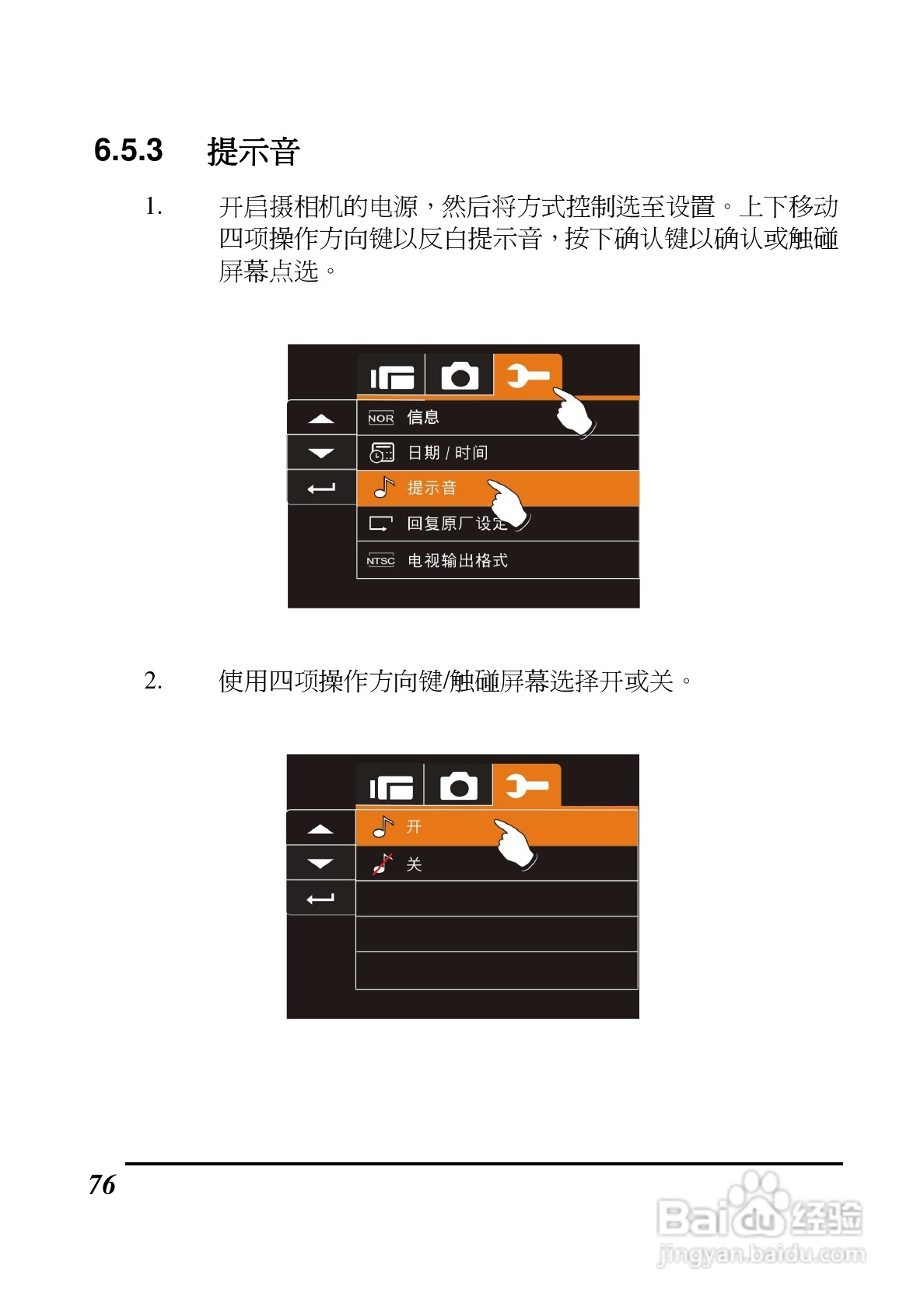 6.5.3 提示音

1. 开启摄相机的电源，然后将方式控制选至设置。上下移动四项操作方向键以反白提示音，按下确认键以确认或触碰屏幕点选。

NOR 信息
日期 / 时间
提示音
回复原厂设定
NTSC 电视输出格式

2. 使用四项操作方向键/触碰屏幕选择开或关。

开
关

76

Baidu经验
jingyan.baidu.com