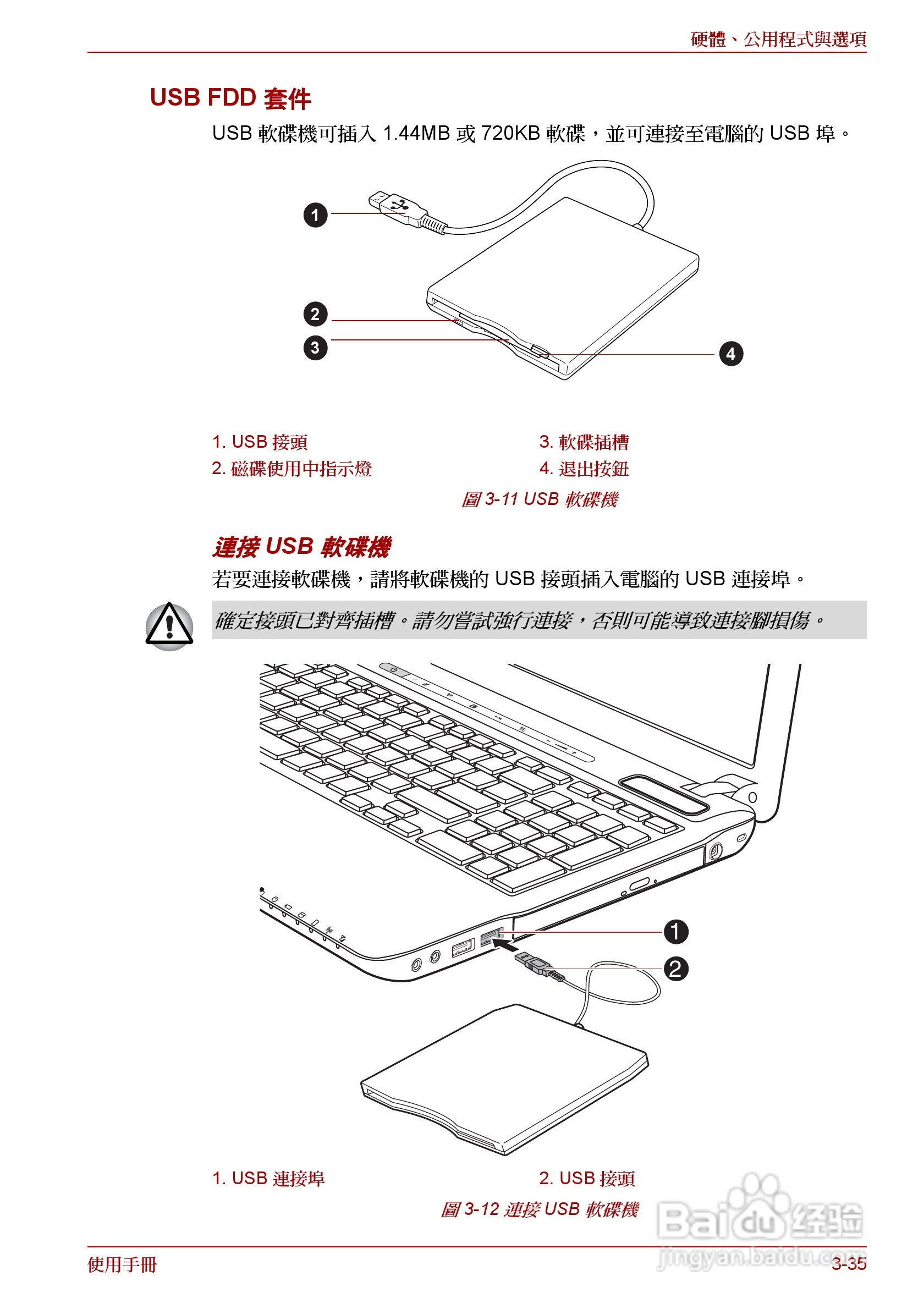 硬體、公用程式與選項

USB FDD 套件

USB 軟碟機可插入 1.44MB 或 720KB 軟碟，並可連接至電腦的 USB 埠。

1

2

3

4

1. USB 接頭
2. 磁碟使用中指示燈

3. 軟碟插槽
4. 退出按鈕

圖 3-11 USB 軟碟機

連接 USB 軟碟機

若要連接軟碟機，請將軟碟機的 USB 接頭插入電腦的 USB 連接埠。

確定接頭已對齊插槽。請勿嘗試強行連接，否則可能導致連接腳損傷。

1

2

1. USB 連接埠

2. USB 接頭

圖 3-12 連接 USB 軟碟機

Baidu 经验
jingyan.baidu.com

使用手冊

3-35