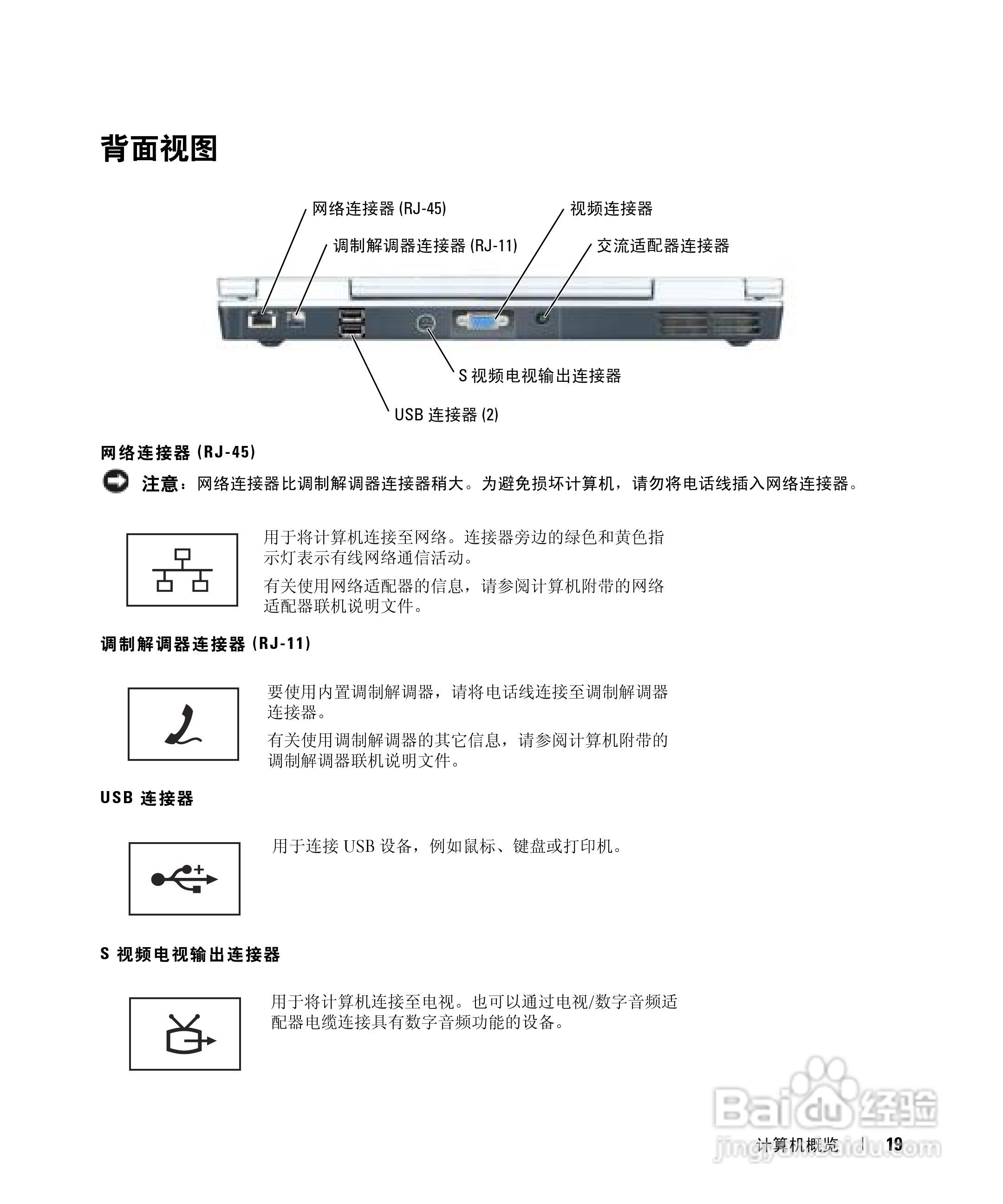 背面视图

网络连接器 (RJ-45)

调制解调器连接器 (RJ-11)

视频连接器

交流适配器连接器

S 视频电视输出连接器

USB 连接器 (2)

网络连接器 (RJ-45)

注意：网络连接器比调制解调器连接器稍大。为避免损坏计算机，请勿将电话线插入网络连接器。

用于将计算机连接至网络。连接器旁边的绿色和黄色指示灯表示有线网络通信活动。

有关使用网络适配器的信息，请参阅计算机附带的网络适配器联机说明文件。

调制解调器连接器 (RJ-11)

要使用内置调制解调器，请将电话线连接至调制解调器连接器。

有关使用调制解调器的其它信息，请参阅计算机附带的调制解调器联机说明文件。

USB 连接器

用于连接 USB 设备，例如鼠标、键盘或打印机。

S 视频电视输出连接器

用于将计算机连接至电视。也可以通过电视/数字音频适配器电缆连接具有数字音频功能的设备。

Baidu 经验
jingyan.baidu.com

计算机概览 | 19