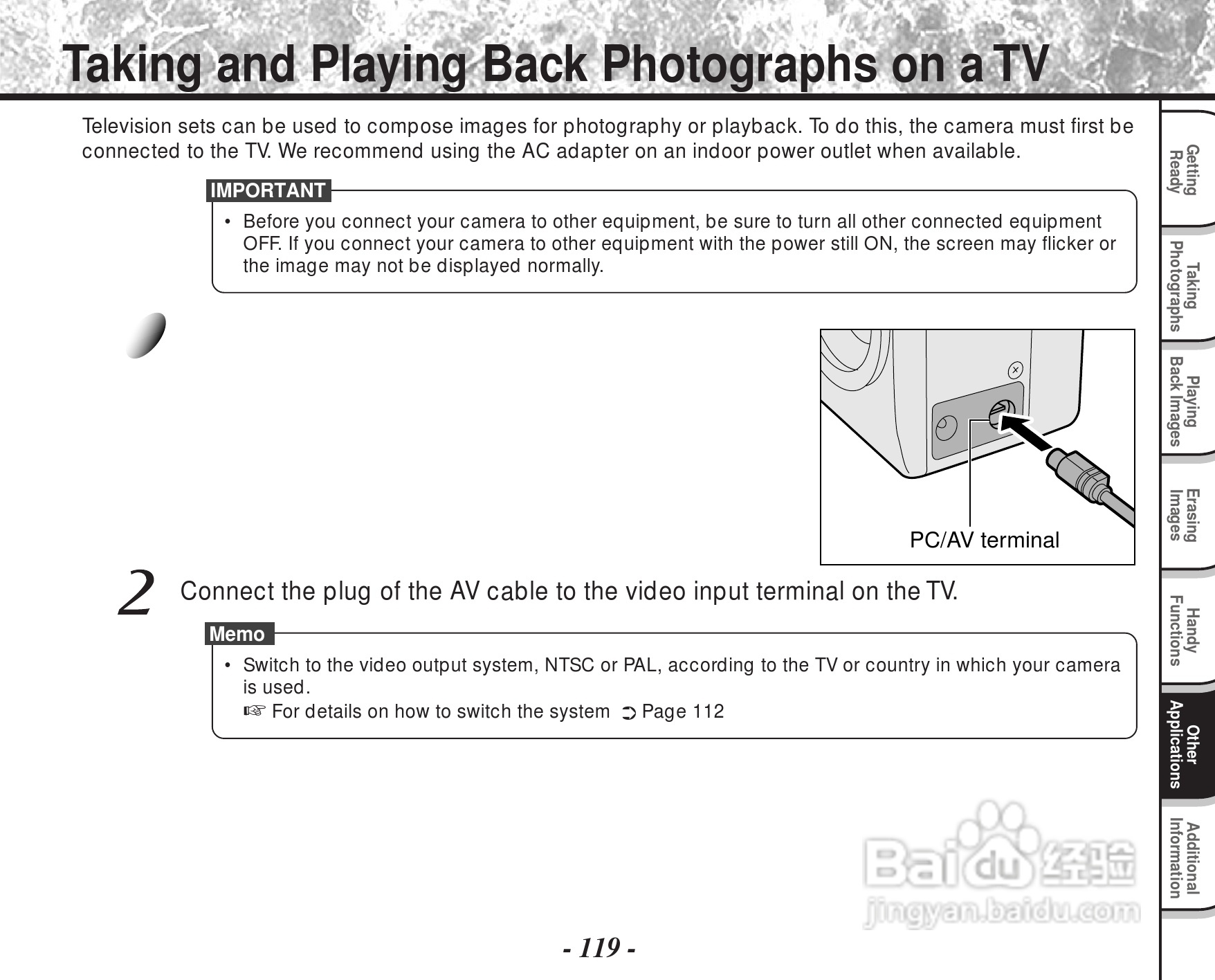 Taking and Playing Back Photographs on a TV

Television sets can be used to compose images for photography or playback. To do this, the camera must first be connected to the TV. We recommend using the AC adapter on an indoor power outlet when available.

IMPORTANT

• Before you connect your camera to other equipment, be sure to turn all other connected equipment OFF. If you connect your camera to other equipment with the power still ON, the screen may flicker or the image may not be displayed normally.

PC/AV terminal

2 Connect the plug of the AV cable to the video input terminal on the TV.

Memo

• Switch to the video output system, NTSC or PAL, according to the TV or country in which your camera is used.
☞ For details on how to switch the system ➲ Page 112

Getting Ready
Taking Photographs
Playing Back Images
Erasing Images
Handy Functions
Other Applications
Additional Information

Baidu 经验
jingyan.baidu.com

- 119 -