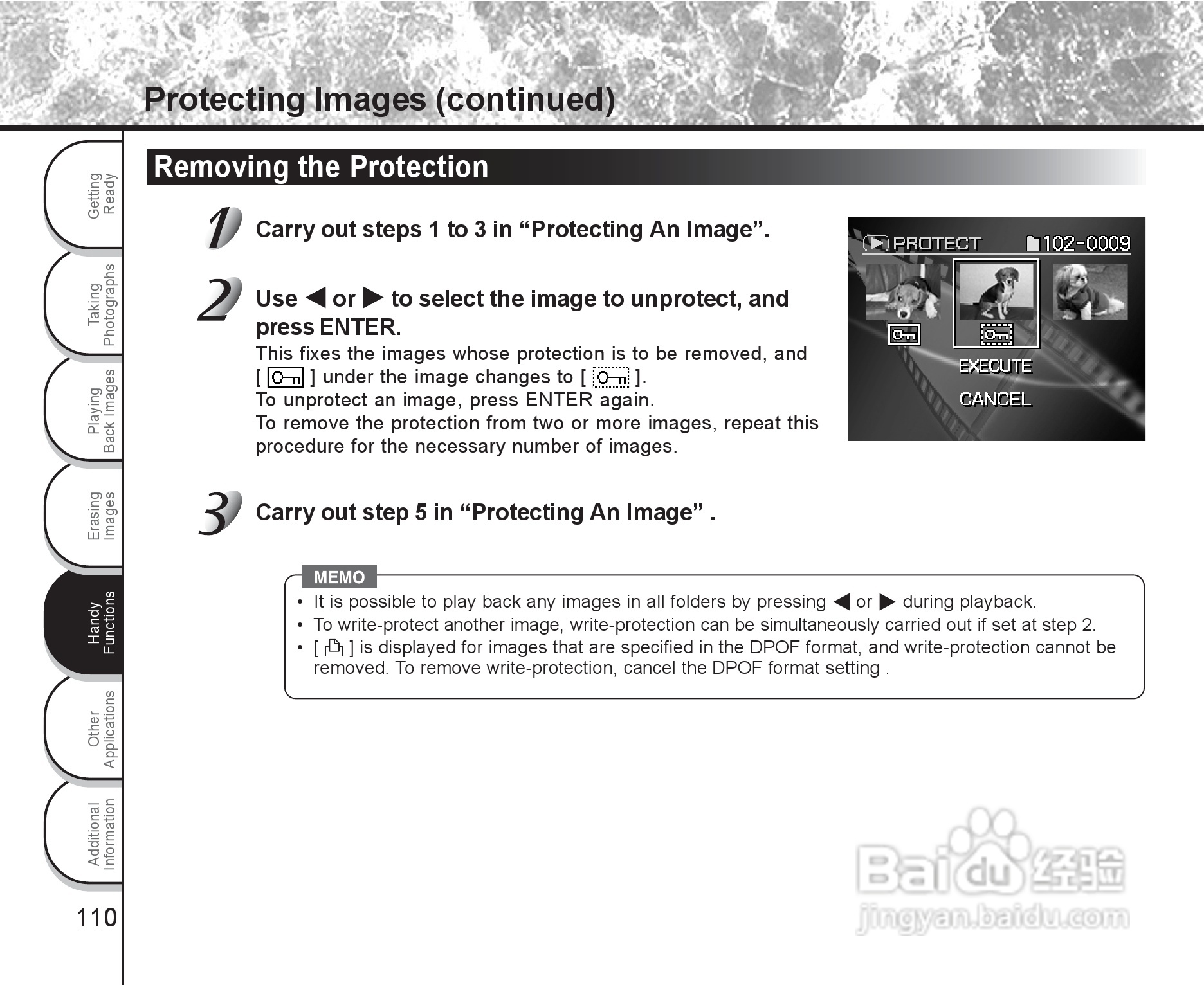 Protecting Images (continued)

Getting Ready

Taking Photographs

Playing Back Images

Erasing Images

Handy Functions

Other Applications

Additional Information

Removing the Protection

1 Carry out steps 1 to 3 in “Protecting An Image”.

2 Use ◀ or ▶ to select the image to unprotect, and press ENTER.

This fixes the images whose protection is to be removed, and [ ] under the image changes to [ ].
To unprotect an image, press ENTER again.
To remove the protection from two or more images, repeat this procedure for the necessary number of images.

PROTECT 102-0009

EXECUTE

CANCEL

3 Carry out step 5 in “Protecting An Image” .

MEMO

• It is possible to play back any images in all folders by pressing ◀ or ▶ during playback.
• To write-protect another image, write-protection can be simultaneously carried out if set at step 2.
• [ ] is displayed for images that are specified in the DPOF format, and write-protection cannot be removed. To remove write-protection, cancel the DPOF format setting .

110

Baidu 经验
jingyan.baidu.com