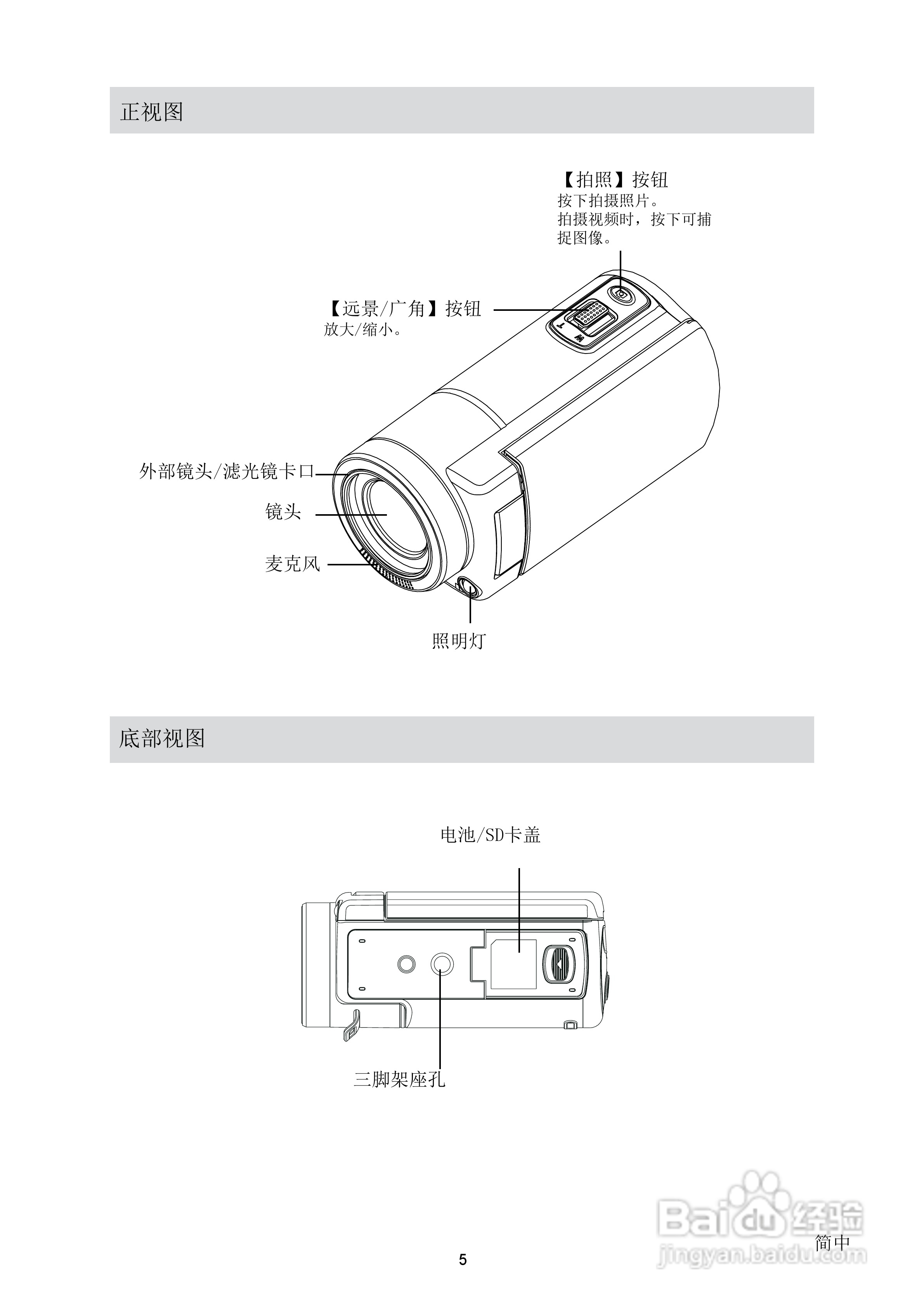 正视图

【拍照】按钮
按下拍摄照片。
拍摄视频时，按下可捕捉图像。

【远景/广角】按钮
放大/缩小。

T

W

外部镜头/滤光镜卡口

镜头

麦克风

照明灯

底部视图

电池/SD卡盖

三脚架座孔

Baidu经验
jingyan.baidu.com

简中

5