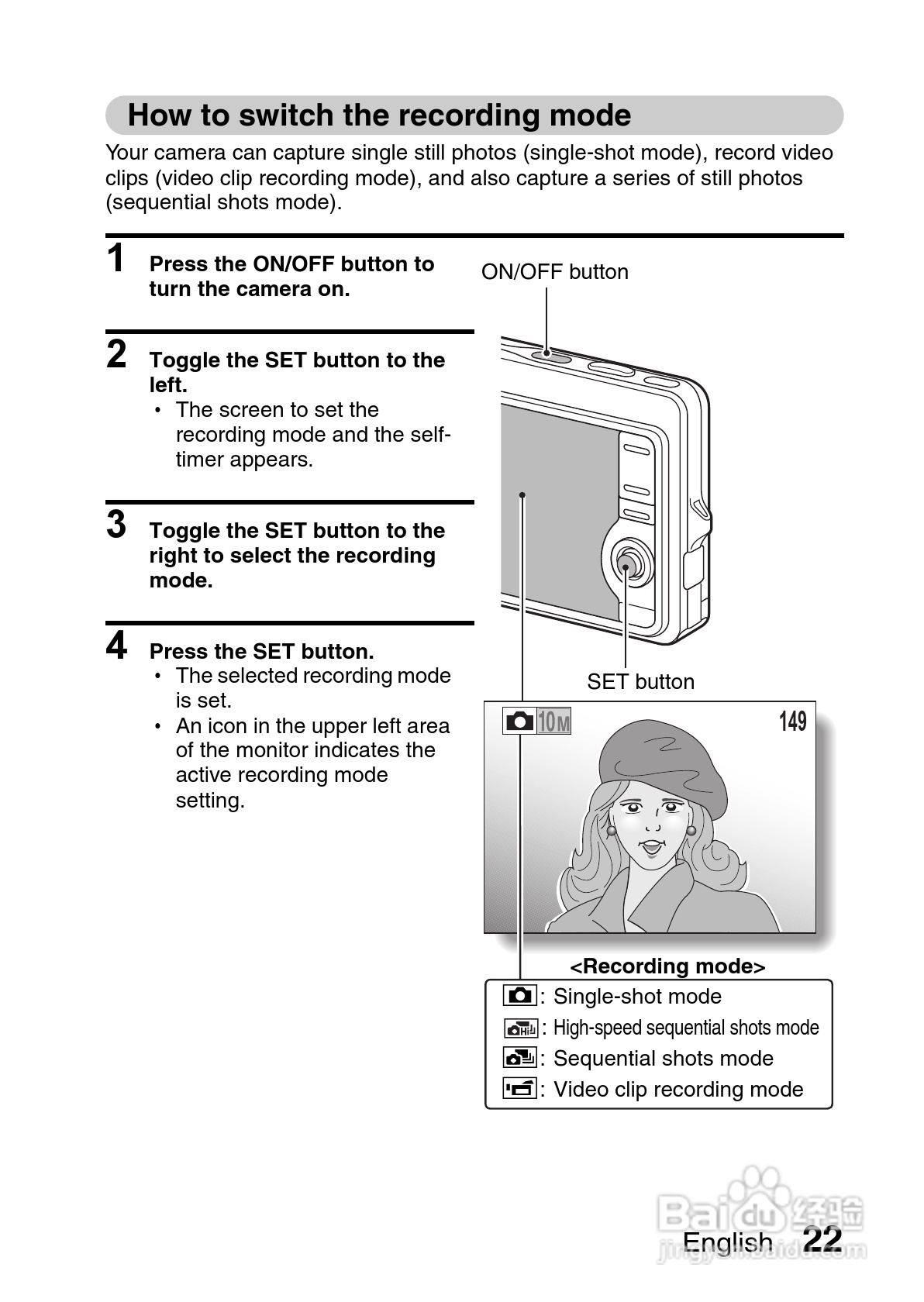 How to switch the recording mode

Your camera can capture single still photos (single-shot mode), record video clips (video clip recording mode), and also capture a series of still photos (sequential shots mode).

1 Press the ON/OFF button to turn the camera on.

2 Toggle the SET button to the left.
• The screen to set the recording mode and the self-timer appears.

3 Toggle the SET button to the right to select the recording mode.

4 Press the SET button.
• The selected recording mode is set.
• An icon in the upper left area of the monitor indicates the active recording mode setting.

ON/OFF button

SET button

10M

149

<Recording mode>
: Single-shot mode
: High-speed sequential shots mode
: Sequential shots mode
: Video clip recording mode

Baidu 经验
jingyan.baidu.com

English 22