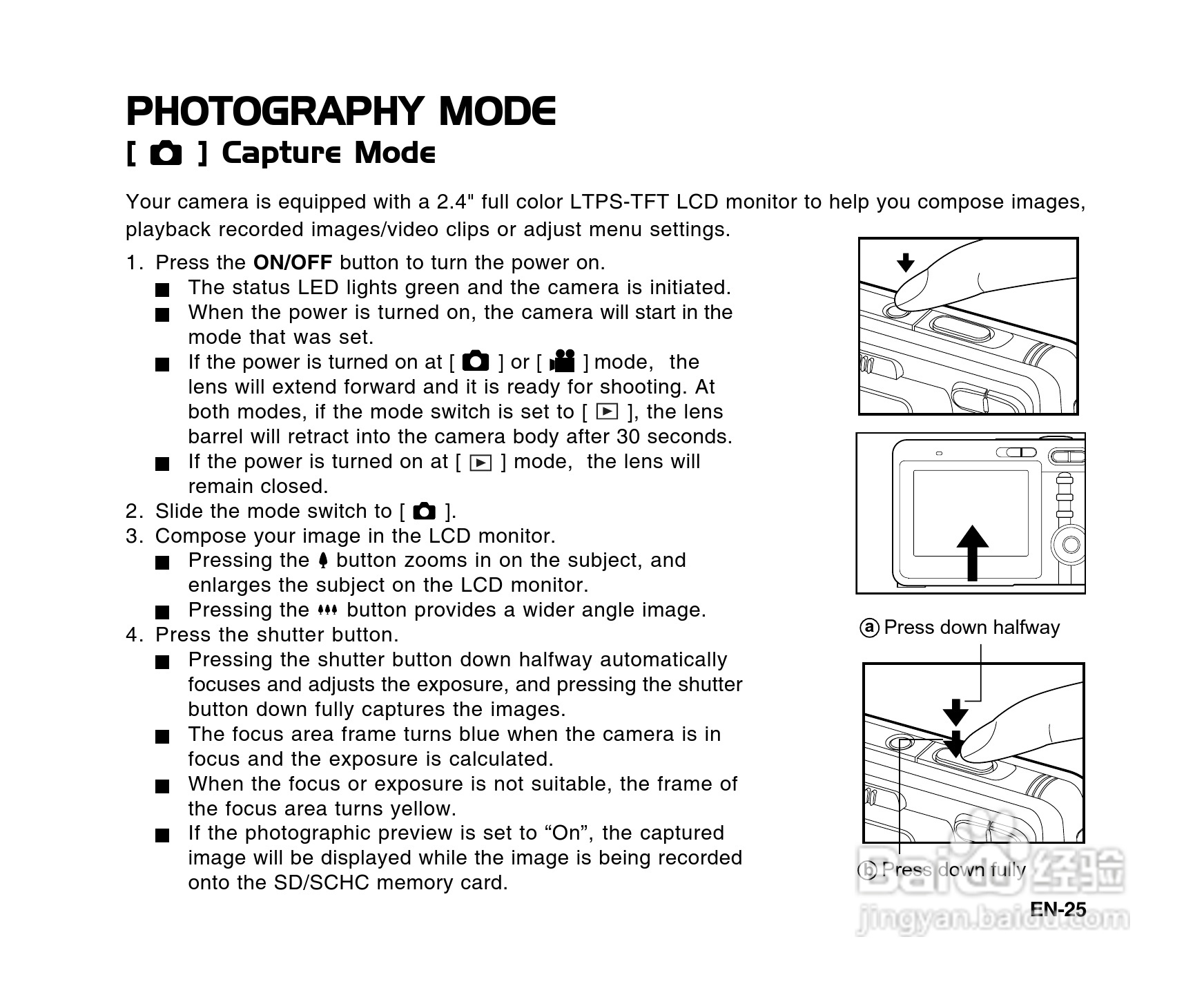 PHOTOGRAPHY MODE

[ ] Capture Mode

Your camera is equipped with a 2.4" full color LTPS-TFT LCD monitor to help you compose images, playback recorded images/video clips or adjust menu settings.

1. Press the ON/OFF button to turn the power on.
■ The status LED lights green and the camera is initiated.
■ When the power is turned on, the camera will start in the mode that was set.
■ If the power is turned on at [ ] or [ ] mode, the lens will extend forward and it is ready for shooting. At both modes, if the mode switch is set to [ ], the lens barrel will retract into the camera body after 30 seconds.
■ If the power is turned on at [ ] mode, the lens will remain closed.
2. Slide the mode switch to [ ].
3. Compose your image in the LCD monitor.
■ Pressing the button zooms in on the subject, and enlarges the subject on the LCD monitor.
■ Pressing the button provides a wider angle image.
4. Press the shutter button.
■ Pressing the shutter button down halfway automatically focuses and adjusts the exposure, and pressing the shutter button down fully captures the images.
■ The focus area frame turns blue when the camera is in focus and the exposure is calculated.
■ When the focus or exposure is not suitable, the frame of the focus area turns yellow.
■ If the photographic preview is set to “On”, the captured image will be displayed while the image is being recorded onto the SD/SCHC memory card.

ⓐ Press down halfway

ⓑ Press down fully

Baidu 经验
jingyan.baidu.com

EN-25