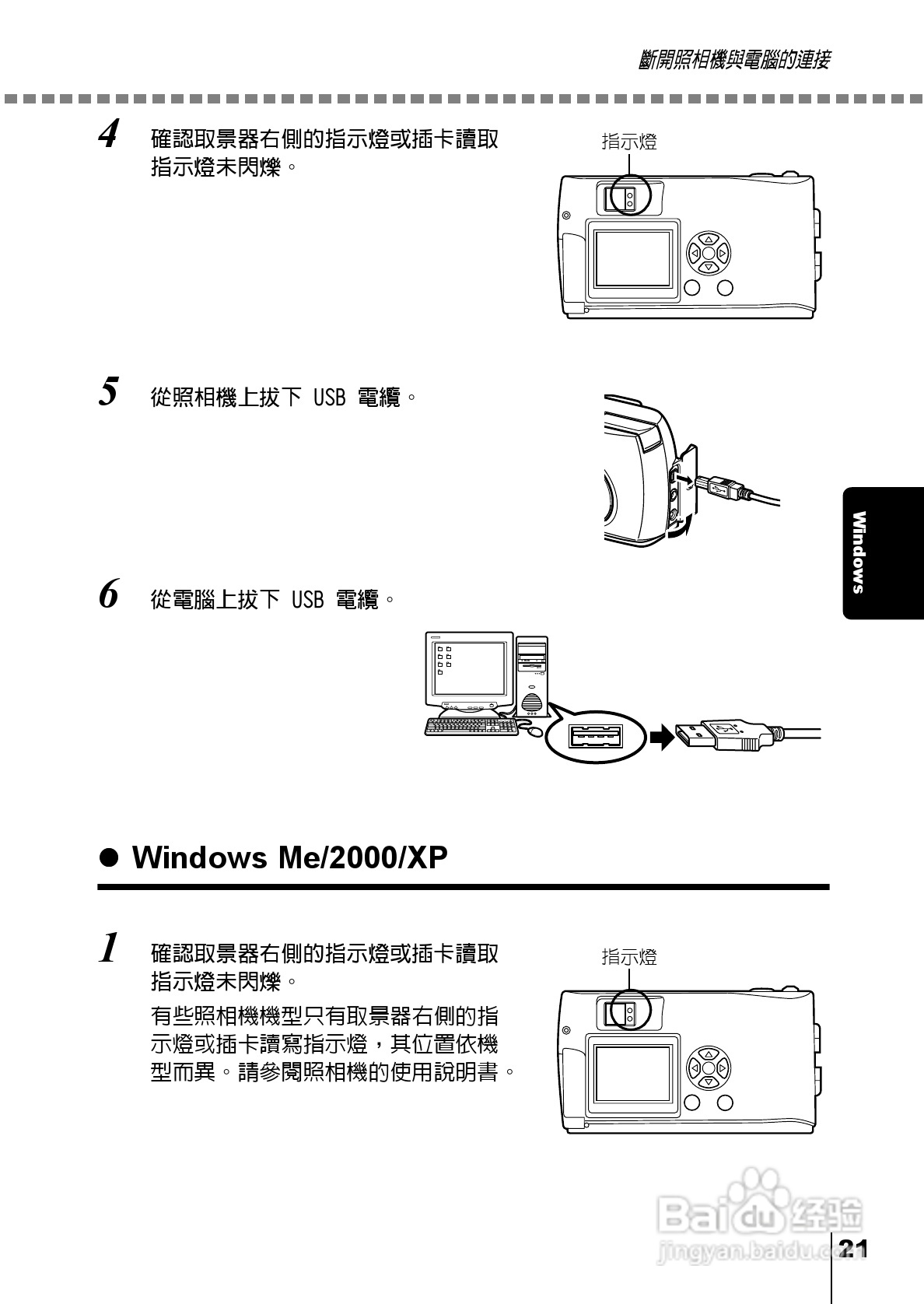 斷開照相機與電腦的連接

4 確認取景器右側的指示燈或插卡讀取指示燈未閃爍。

指示燈

5 從照相機上拔下 USB 電纜。

6 從電腦上拔下 USB 電纜。

Windows

● Windows Me/2000/XP

1 確認取景器右側的指示燈或插卡讀取指示燈未閃爍。

有些照相機機型只有取景器右側的指示燈或插卡讀寫指示燈，其位置依機型而異。請參閱照相機的使用說明書。

指示燈

Baidu 经验
jingyan.baidu.com

21