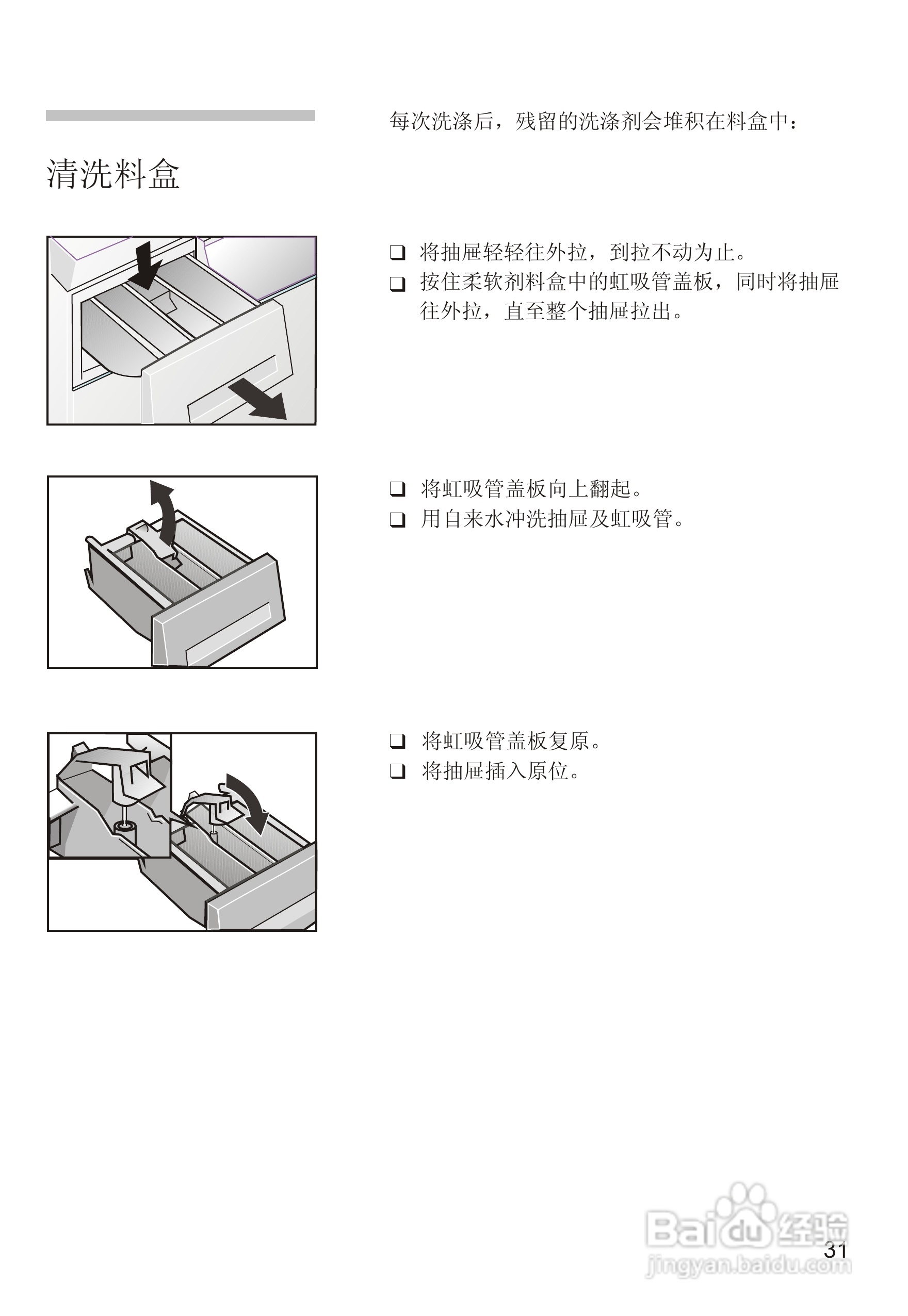 清洗料盒

每次洗涤后，残留的洗涤剂会堆积在料盒中：

❑ 将抽屉轻轻往外拉，到拉不动为止。
❑ 按住柔软剂料盒中的虹吸管盖板，同时将抽屉往外拉，直至整个抽屉拉出。

❑ 将虹吸管盖板向上翻起。
❑ 用自来水冲洗抽屉及虹吸管。

❑ 将虹吸管盖板复原。
❑ 将抽屉插入原位。

Baidu 经验
jingyan.baidu.com

31