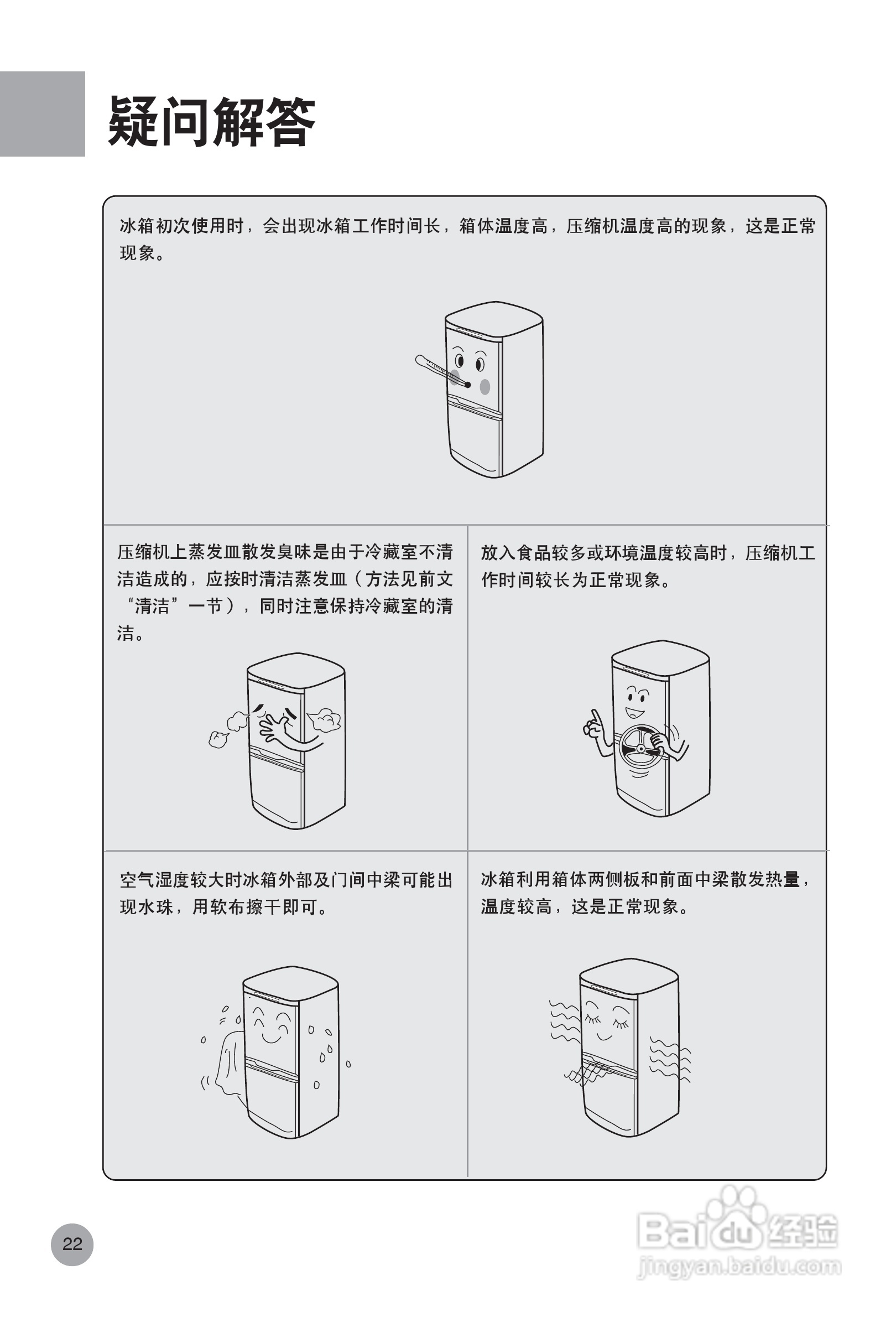 疑问解答

冰箱初次使用时，会出现冰箱工作时间长，箱体温度高，压缩机温度高的现象，这是正常现象。

压缩机上蒸发皿散发臭味是由于冷藏室不清洁造成的，应按时清洁蒸发皿（方法见前文“清洁”一节），同时注意保持冷藏室的清洁。

放入食品较多或环境温度较高时，压缩机工作时间较长为正常现象。

空气湿度较大时冰箱外部及门间中梁可能出现水珠，用软布擦干即可。

冰箱利用箱体两侧板和前面中梁散发热量，温度较高，这是正常现象。

22

Baidu经验
jingyan.baidu.com