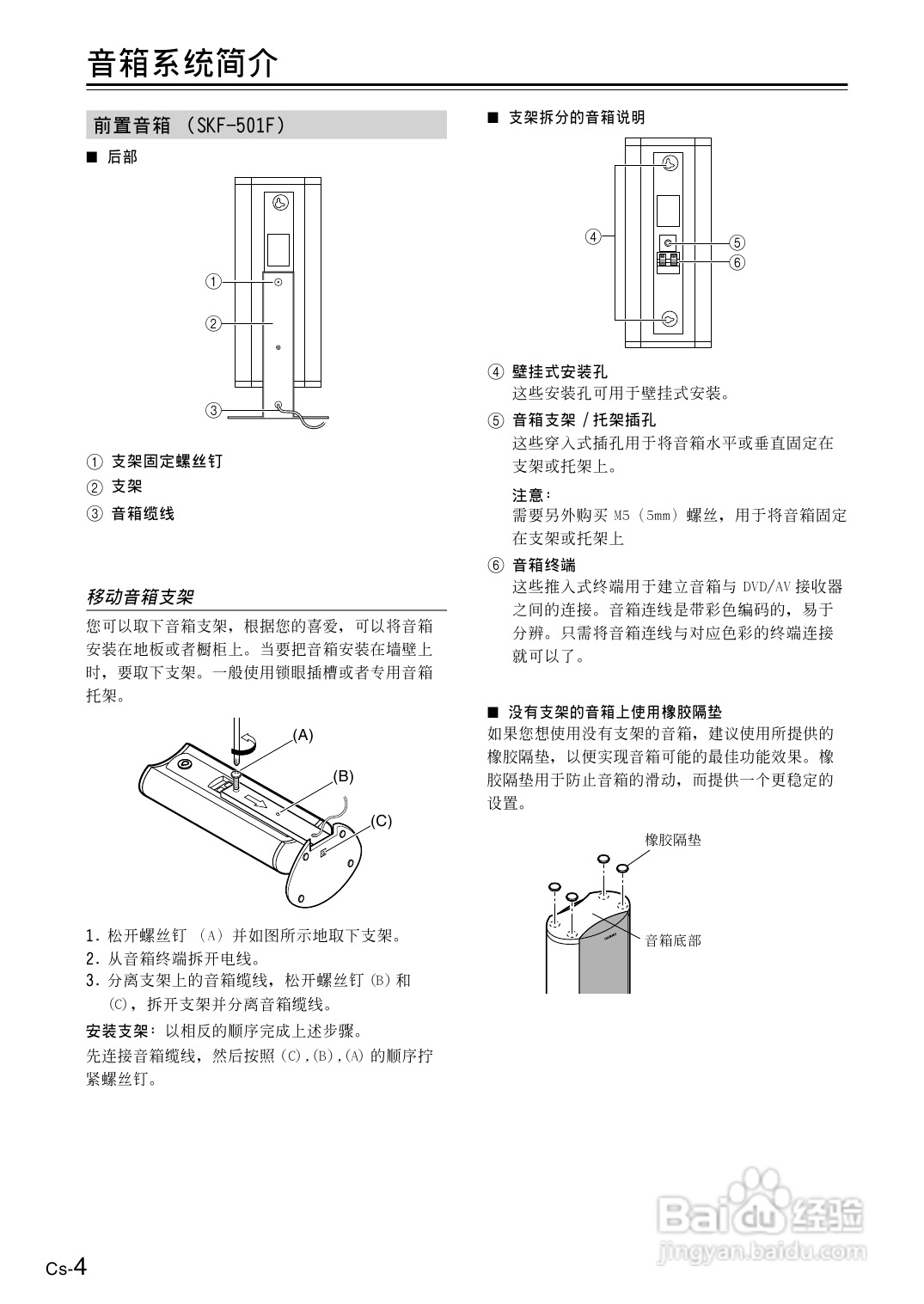 音箱系统简介

前置音箱 (SKF-501F)

■ 后部

①
②
③

① 支架固定螺丝钉
② 支架
③ 音箱缆线

移动音箱支架

您可以取下音箱支架，根据您的喜爱，可以将音箱安装在地板或者橱柜上。当要把音箱安装在墙壁上时，要取下支架。一般使用锁眼插槽或者专用音箱托架。

(A)
(B)
(C)

1. 松开螺丝钉 (A) 并如图所示地取下支架。
2. 从音箱终端拆开电线。
3. 分离支架上的音箱缆线，松开螺丝钉 (B) 和 (C)，拆开支架并分离音箱缆线。

安装支架：以相反的顺序完成上述步骤。
先连接音箱缆线，然后按照 (C),(B),(A) 的顺序拧紧螺丝钉。

■ 支架拆分的音箱说明

④
⑤
⑥

④ 壁挂式安装孔
这些安装孔可用于壁挂式安装。

⑤ 音箱支架 / 托架插孔
这些穿入式插孔用于将音箱水平或垂直固定在支架或托架上。

注意：
需要另外购买 M5 (5mm) 螺丝，用于将音箱固定在支架或托架上

⑥ 音箱终端
这些推入式终端用于建立音箱与 DVD/AV 接收器之间的连接。音箱连线是带彩色编码的，易于分辨。只需将音箱连线与对应色彩的终端连接就可以了。

■ 没有支架的音箱上使用橡胶隔垫
如果您想使用没有支架的音箱，建议使用所提供的橡胶隔垫，以便实现音箱可能的最佳功能效果。橡胶隔垫用于防止音箱的滑动，而提供一个更稳定的设置。

橡胶隔垫
音箱底部

Cs-4

Baidu经验
jingyan.baidu.com