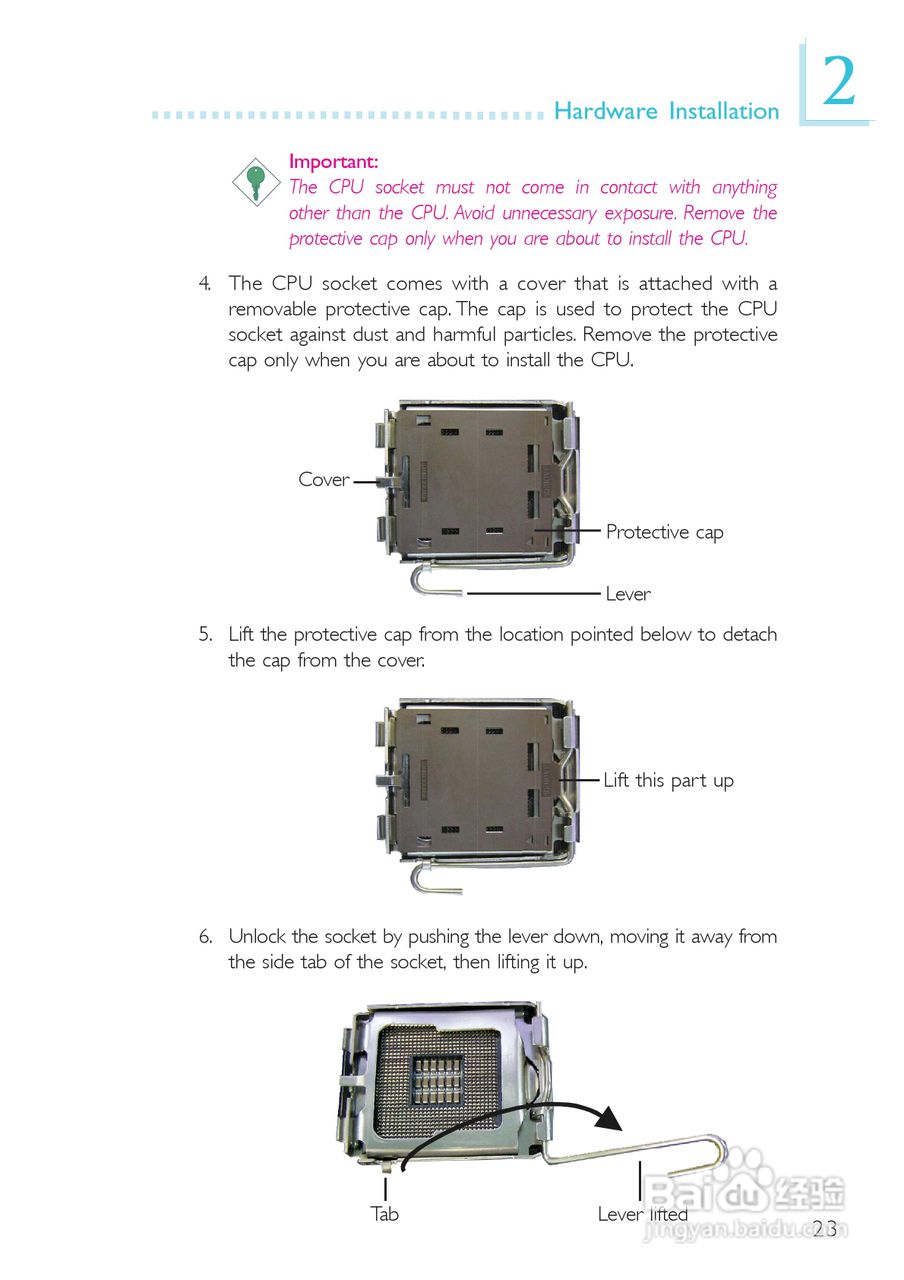 Hardware Installation

2

Important:
The CPU socket must not come in contact with anything other than the CPU. Avoid unnecessary exposure. Remove the protective cap only when you are about to install the CPU.

4. The CPU socket comes with a cover that is attached with a removable protective cap. The cap is used to protect the CPU socket against dust and harmful particles. Remove the protective cap only when you are about to install the CPU.

Cover

Protective cap

Lever

5. Lift the protective cap from the location pointed below to detach the cap from the cover.

Lift this part up

6. Unlock the socket by pushing the lever down, moving it away from the side tab of the socket, then lifting it up.

Tab

Lever lifted

Baidu 经验
jingyan.baidu.com

23