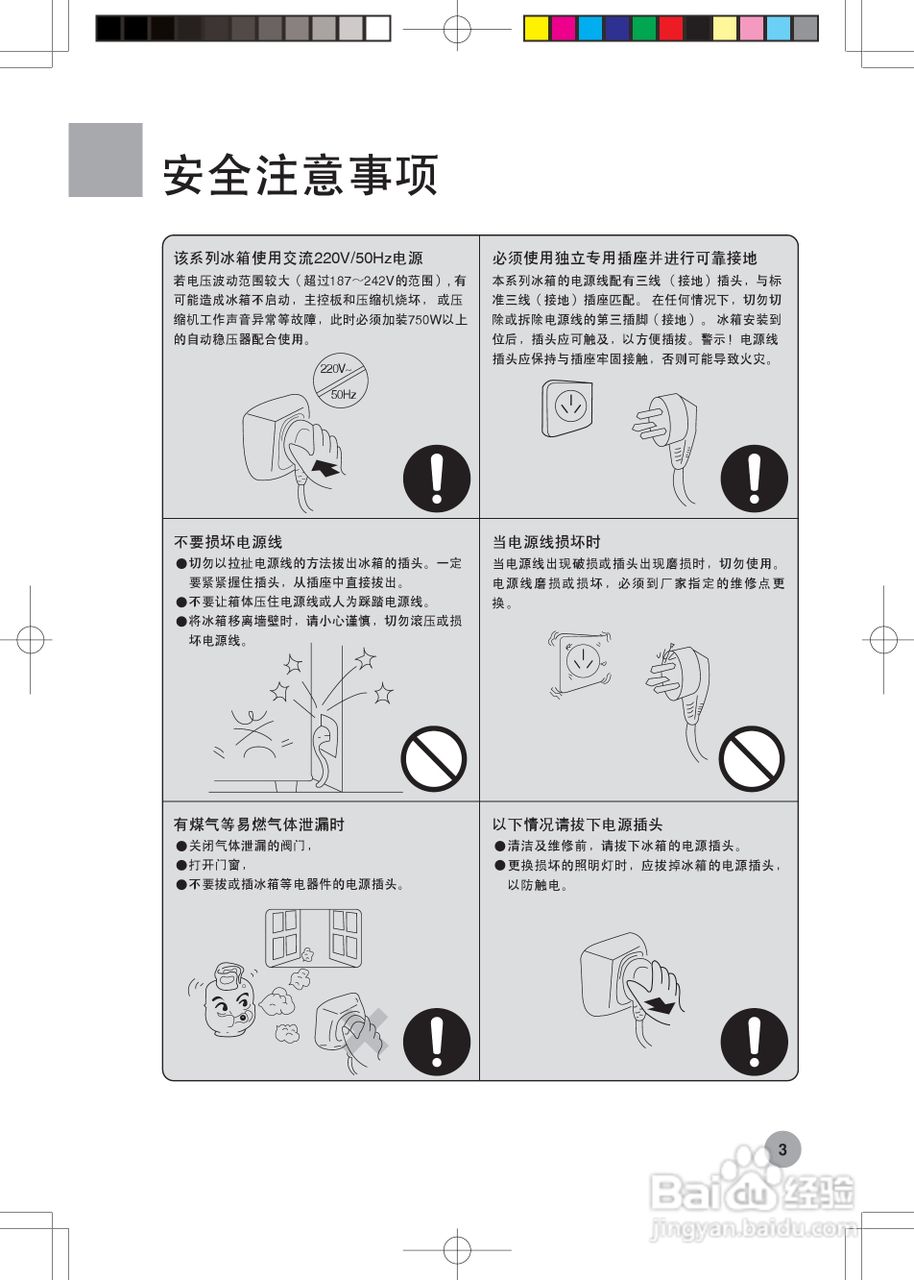 安全注意事项

该系列冰箱使用交流220V/50Hz电源

若电压波动范围较大（超过187～242V的范围），有可能造成冰箱不启动，主控板和压缩机烧坏，或压缩机工作声音异常等故障，此时必须加装750W以上的自动稳压器配合使用。

220V~
50Hz

必须使用独立专用插座并进行可靠接地

本系列冰箱的电源线配有三线（接地）插头，与标准三线（接地）插座匹配。在任何情况下，切勿切除或拆除电源线的第三插脚（接地）。冰箱安装到位后，插头应可触及，以方便插拔。警示！电源线插头应保持与插座牢固接触，否则可能导致火灾。

不要损坏电源线

●切勿以拉扯电源线的方法拔出冰箱的插头。一定要紧紧握住插头，从插座中直接拔出。
●不要让箱体压住电源线或人为踩踏电源线。
●将冰箱移离墙壁时，请小心谨慎，切勿滚压或损坏电源线。

当电源线损坏时

当电源线出现破损或插头出现磨损时，切勿使用。电源线磨损或损坏，必须到厂家指定的维修点更换。

有煤气等易燃气体泄漏时

●关闭气体泄漏的阀门，
●打开门窗，
●不要拔或插冰箱等电器件的电源插头。

以下情况请拔下电源插头

●清洁及维修前，请拔下冰箱的电源插头。
●更换损坏的照明灯时，应拔掉冰箱的电源插头，以防触电。

3

Baidu经验
jingyan.baidu.com