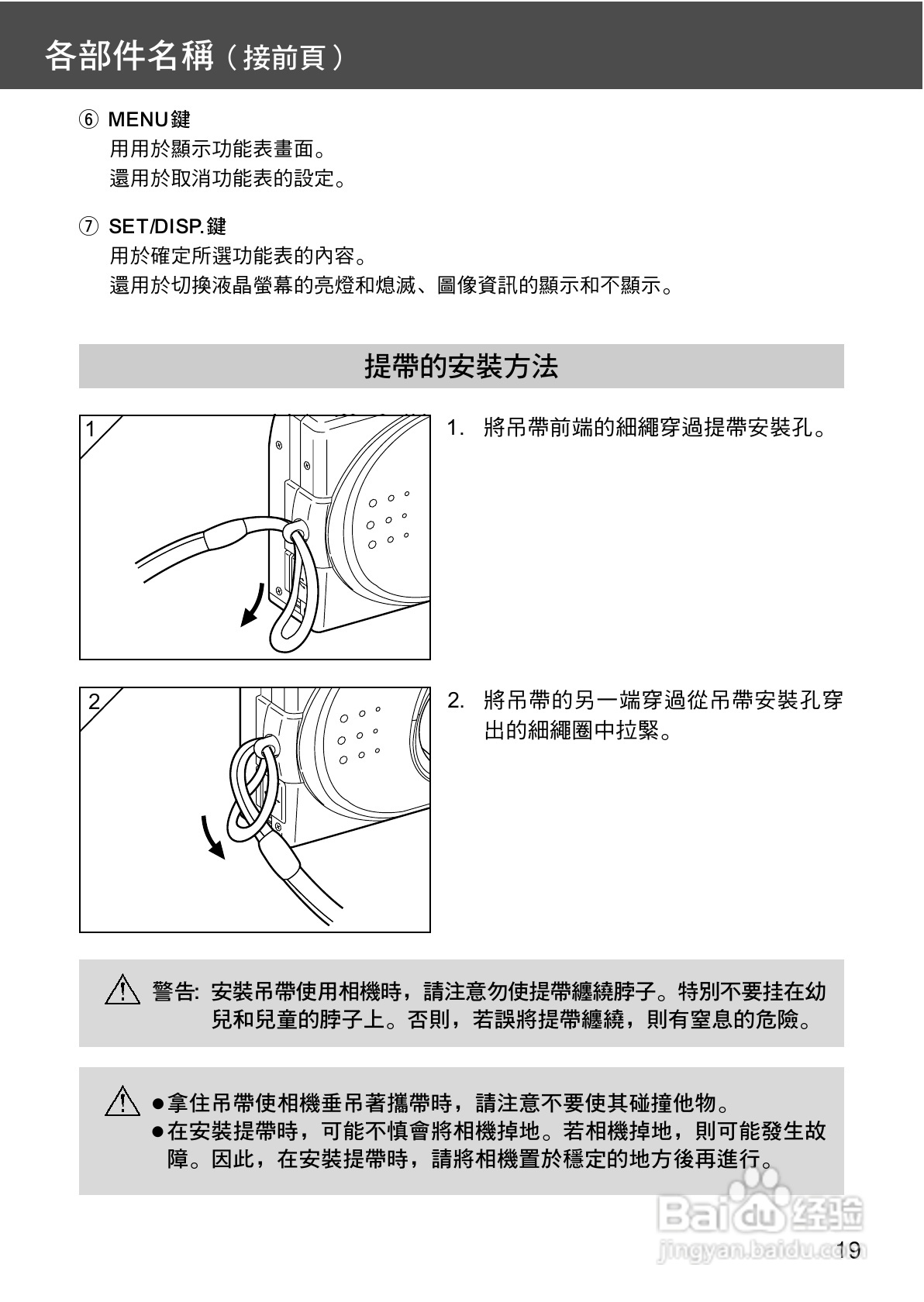 各部件名稱（接前頁）

⑥ MENU鍵
用用於顯示功能表畫面。
還用於取消功能表的設定。

⑦ SET/DISP.鍵
用於確定所選功能表的內容。
還用於切換液晶螢幕的亮燈和熄滅、圖像資訊的顯示和不顯示。

提帶的安裝方法

1

1. 將吊帶前端的細繩穿過提帶安裝孔。

2

2. 將吊帶的另一端穿過從吊帶安裝孔穿出的細繩圈中拉緊。

警告: 安裝吊帶使用相機時，請注意勿使提帶纏繞脖子。特別不要挂在幼兒和兒童的脖子上。否則，若誤將提帶纏繞，則有窒息的危險。

●拿住吊帶使相機垂吊著攜帶時，請注意不要使其碰撞他物。
●在安裝提帶時，可能不慎會將相機掉地。若相機掉地，則可能發生故障。因此，在安裝提帶時，請將相機置於穩定的地方後再進行。

Baidu经验
jingyan.baidu.com

19