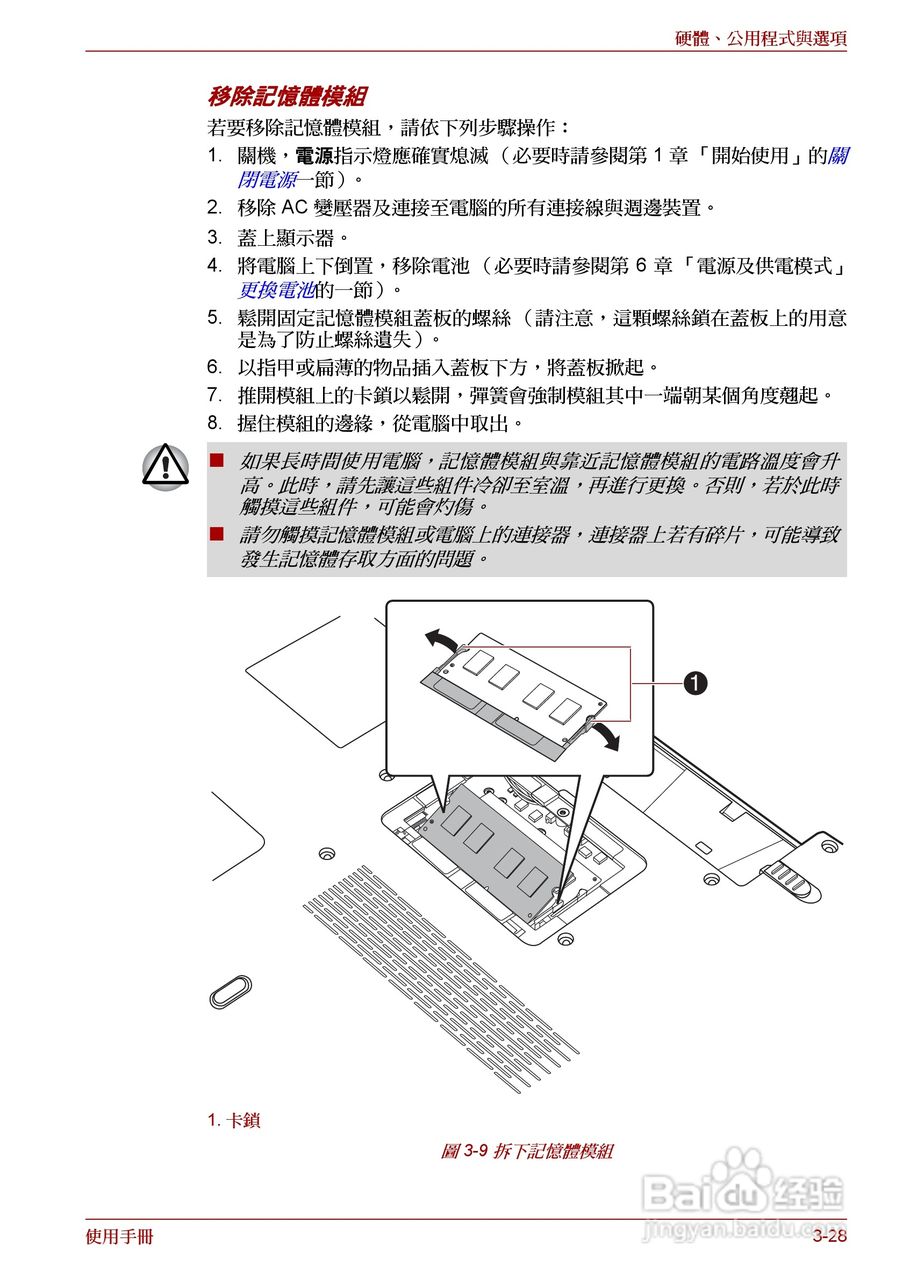 硬體、公用程式與選項

移除記憶體模組

若要移除記憶體模組，請依下列步驟操作：

1. 關機，電源指示燈應確實熄滅（必要時請參閱第 1 章「開始使用」的關閉電源一節）。
2. 移除 AC 變壓器及連接至電腦的所有連接線與週邊裝置。
3. 蓋上顯示器。
4. 將電腦上下倒置，移除電池（必要時請參閱第 6 章「電源及供電模式」更換電池的一節）。
5. 鬆開固定記憶體模組蓋板的螺絲（請注意，這顆螺絲鎖在蓋板上的用意是為了防止螺絲遺失）。
6. 以指甲或扁薄的物品插入蓋板下方，將蓋板掀起。
7. 推開模組上的卡鎖以鬆開，彈簧會強制模組其中一端朝某個角度翹起。
8. 握住模組的邊緣，從電腦中取出。

■ 如果長時間使用電腦，記憶體模組與靠近記憶體模組的電路溫度會升高。此時，請先讓這些組件冷卻至室溫，再進行更換。否則，若於此時觸摸這些組件，可能會灼傷。
■ 請勿觸摸記憶體模組或電腦上的連接器，連接器上若有碎片，可能導致發生記憶體存取方面的問題。

1

1. 卡鎖

圖 3-9 拆下記憶體模組

Baidu 经验
jingyan.baidu.com

使用手冊
3-28