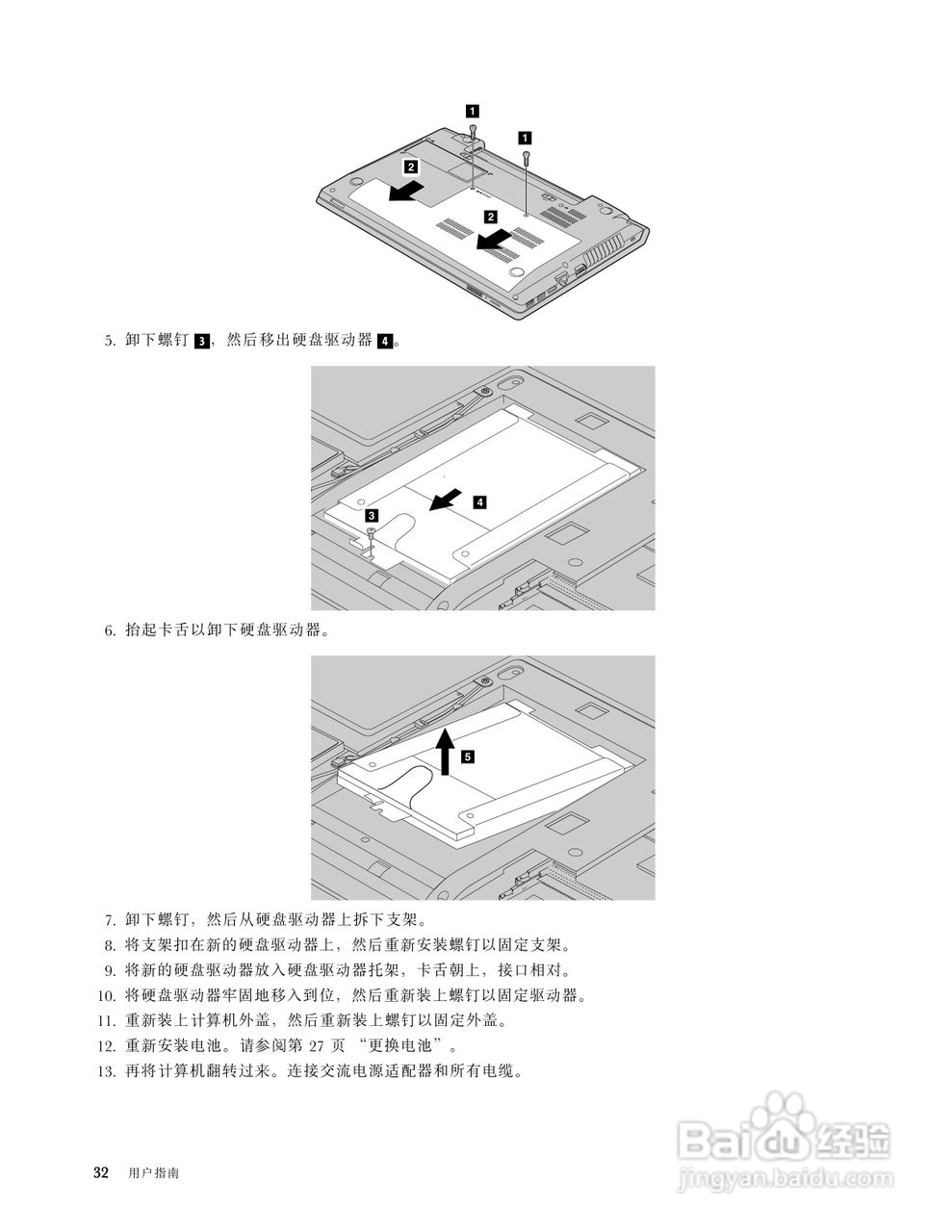 1 1 2 2

5. 卸下螺钉 3，然后移出硬盘驱动器 4。

3 4

6. 抬起卡舌以卸下硬盘驱动器。

5

7. 卸下螺钉，然后从硬盘驱动器上拆下支架。
8. 将支架扣在新的硬盘驱动器上，然后重新安装螺钉以固定支架。
9. 将新的硬盘驱动器放入硬盘驱动器托架，卡舌朝上，接口相对。
10. 将硬盘驱动器牢固地移入到位，然后重新装上螺钉以固定驱动器。
11. 重新装上计算机外盖，然后重新装上螺钉以固定外盖。
12. 重新安装电池。请参阅第 27 页 “更换电池”。
13. 再将计算机翻转过来。连接交流电源适配器和所有电缆。

32 用户指南

Baidu 经验
jingyan.baidu.com