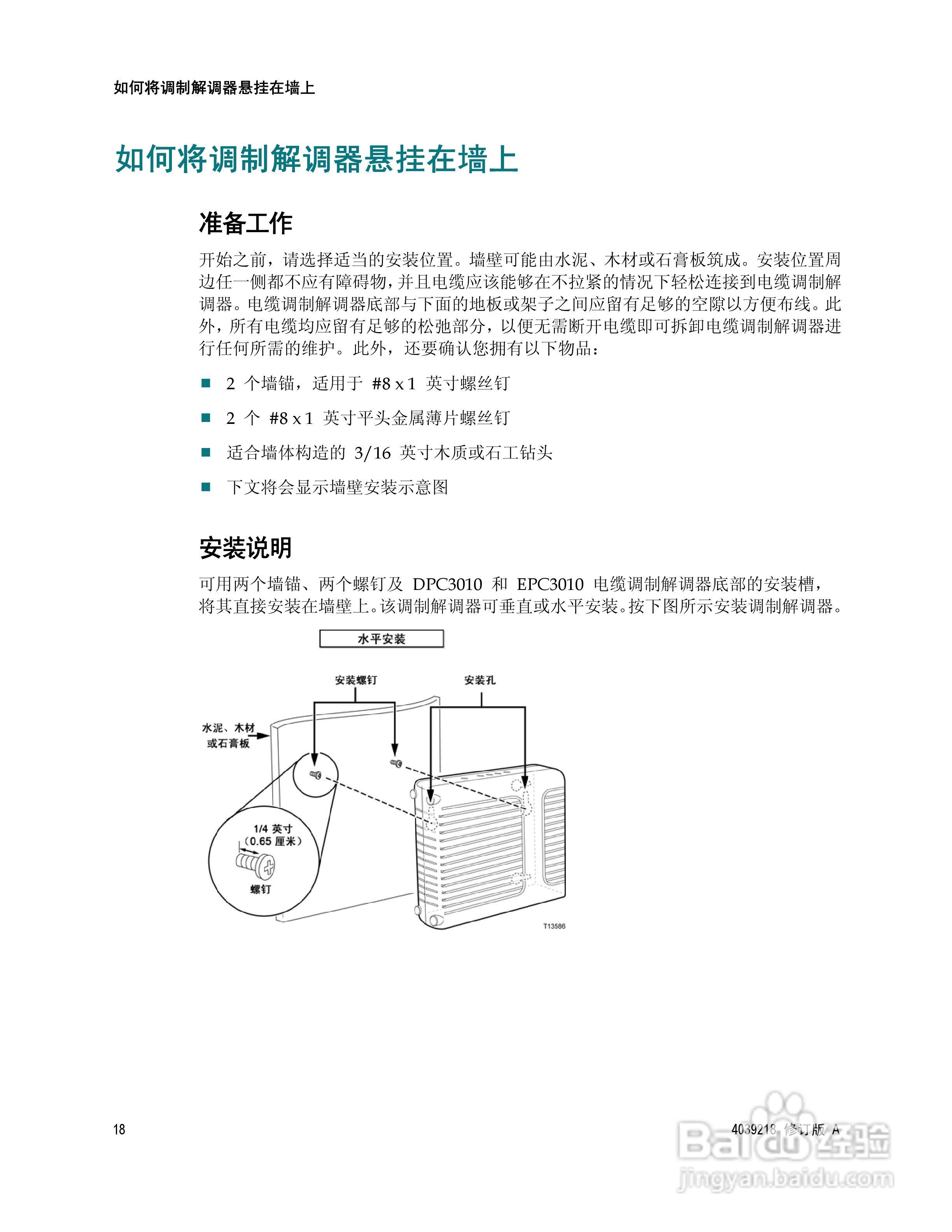 如何将调制解调器悬挂在墙上

如何将调制解调器悬挂在墙上

准备工作

开始之前，请选择适当的安装位置。墙壁可能由水泥、木材或石膏板筑成。安装位置周边任一侧都不应有障碍物，并且电缆应该能够在不拉紧的情况下轻松连接到电缆调制解调器。电缆调制解调器底部与下面的地板或架子之间应留有足够的空隙以方便布线。此外，所有电缆均应留有足够的松弛部分，以便无需断开电缆即可拆卸电缆调制解调器进行任何所需的维护。此外，还要确认您拥有以下物品：

■ 2 个墙锚，适用于 #8 x 1 英寸螺丝钉
■ 2 个 #8 x 1 英寸平头金属薄片螺丝钉
■ 适合墙体构造的 3/16 英寸木质或石工钻头
■ 下文将会显示墙壁安装示意图

安装说明

可用两个墙锚、两个螺钉及 DPC3010 和 EPC3010 电缆调制解调器底部的安装槽，将其直接安装在墙壁上。该调制解调器可垂直或水平安装。按下图所示安装调制解调器。

水平安装

安装螺钉

安装孔

水泥、木材或石膏板

1/4 英寸（0.65 厘米）

螺钉

T13586

18

4039218 修订版 A

Baidu 经验
jingyan.baidu.com