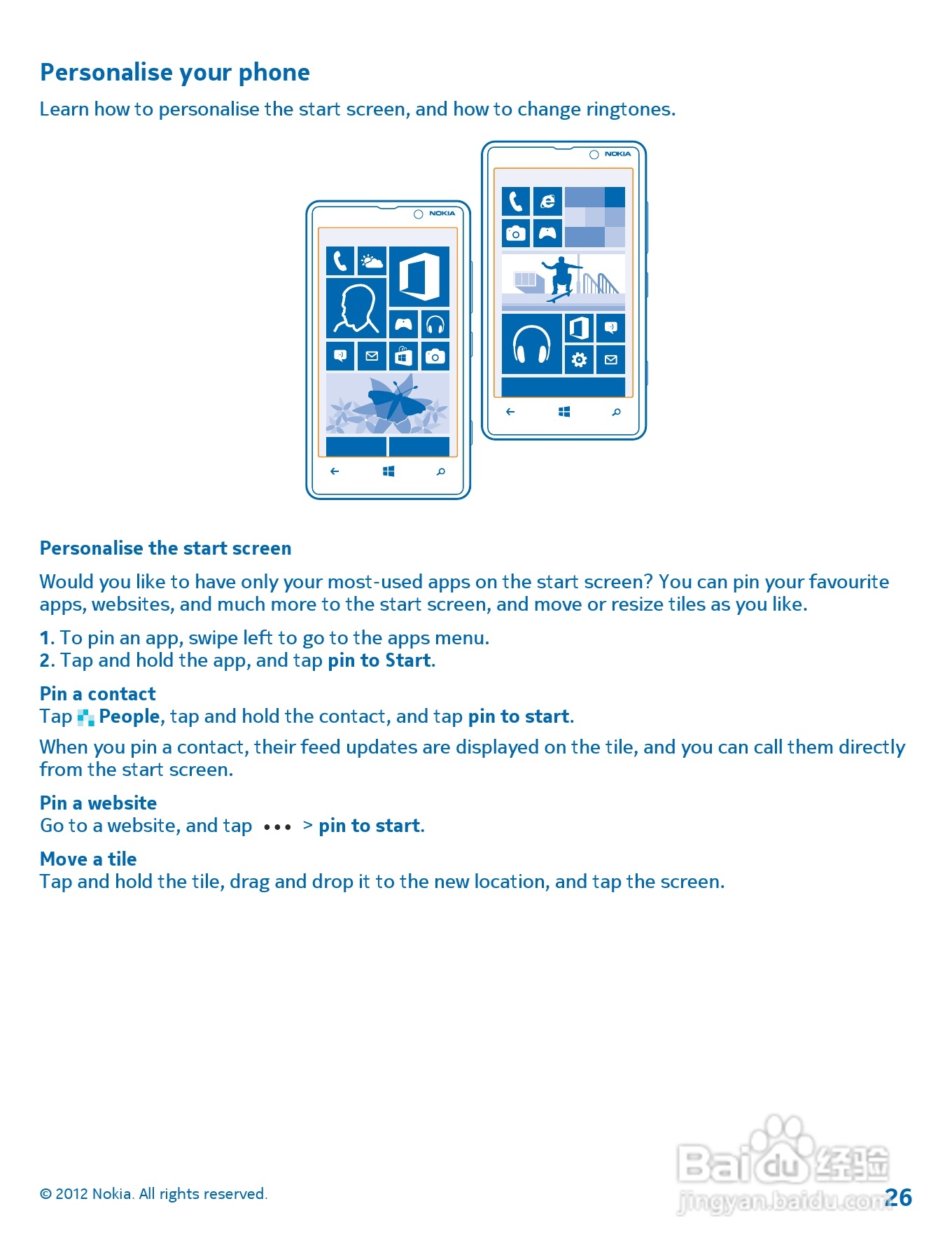 Personalise your phone

Learn how to personalise the start screen, and how to change ringtones.

NOKIA

NOKIA

Personalise the start screen

Would you like to have only your most-used apps on the start screen? You can pin your favourite apps, websites, and much more to the start screen, and move or resize tiles as you like.

1. To pin an app, swipe left to go to the apps menu.
2. Tap and hold the app, and tap pin to Start.

Pin a contact
Tap People, tap and hold the contact, and tap pin to start.

When you pin a contact, their feed updates are displayed on the tile, and you can call them directly from the start screen.

Pin a website
Go to a website, and tap ••• > pin to start.

Move a tile
Tap and hold the tile, drag and drop it to the new location, and tap the screen.

© 2012 Nokia. All rights reserved.

Baidu经验
jingyan.baidu.com

26