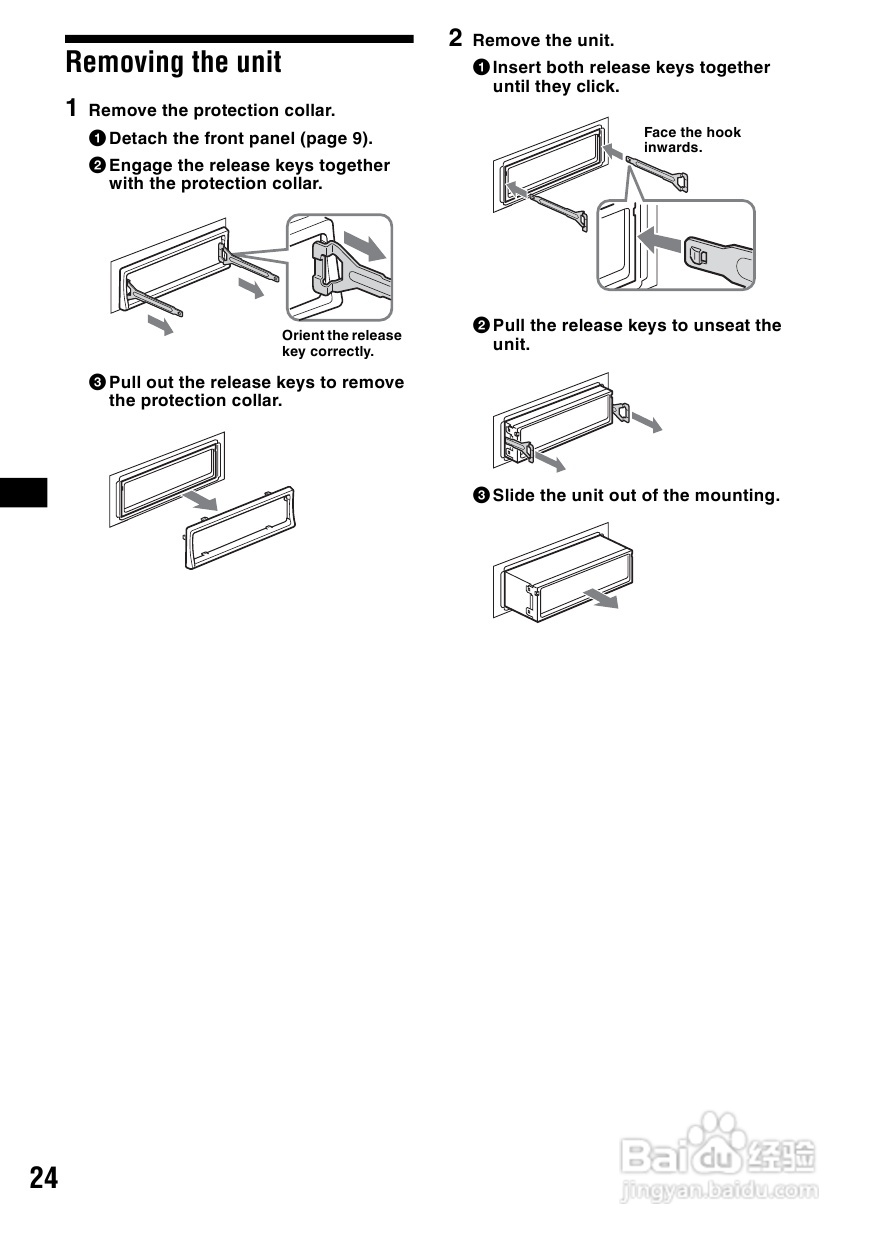 Removing the unit

1 Remove the protection collar.

❶ Detach the front panel (page 9).

❷ Engage the release keys together with the protection collar.

Orient the release key correctly.

❸ Pull out the release keys to remove the protection collar.

2 Remove the unit.

❶ Insert both release keys together until they click.

Face the hook inwards.

❷ Pull the release keys to unseat the unit.

❸ Slide the unit out of the mounting.

24

Baidu 经验
jingyan.baidu.com