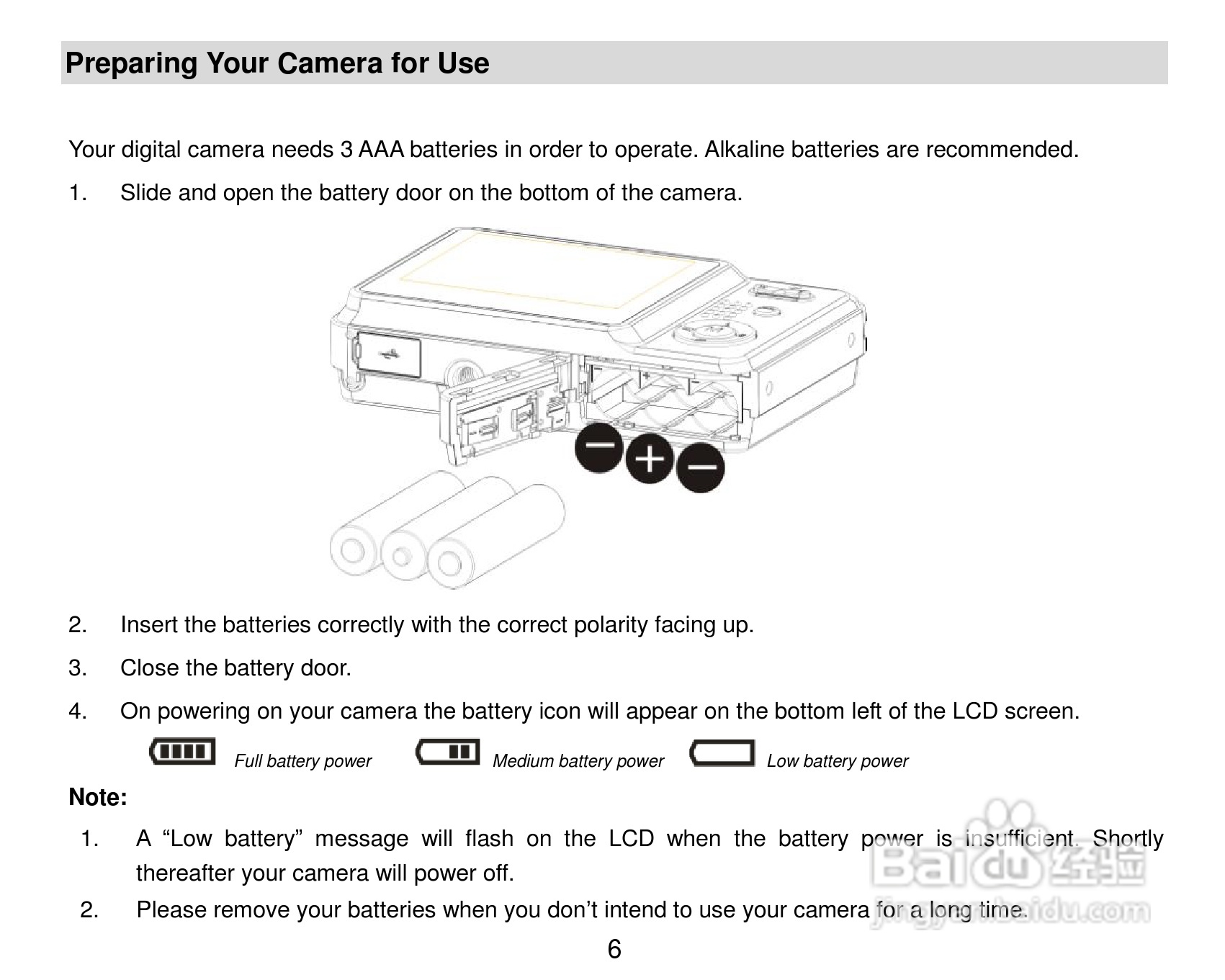 Preparing Your Camera for Use

Your digital camera needs 3 AAA batteries in order to operate. Alkaline batteries are recommended.

1. Slide and open the battery door on the bottom of the camera.

2. Insert the batteries correctly with the correct polarity facing up.

3. Close the battery door.

4. On powering on your camera the battery icon will appear on the bottom left of the LCD screen.

Full battery power Medium battery power Low battery power

Note:

1. A “Low battery” message will flash on the LCD when the battery power is insufficient. Shortly thereafter your camera will power off.

2. Please remove your batteries when you don’t intend to use your camera for a long time.

Baidu 经验
jingyan.baidu.com

6