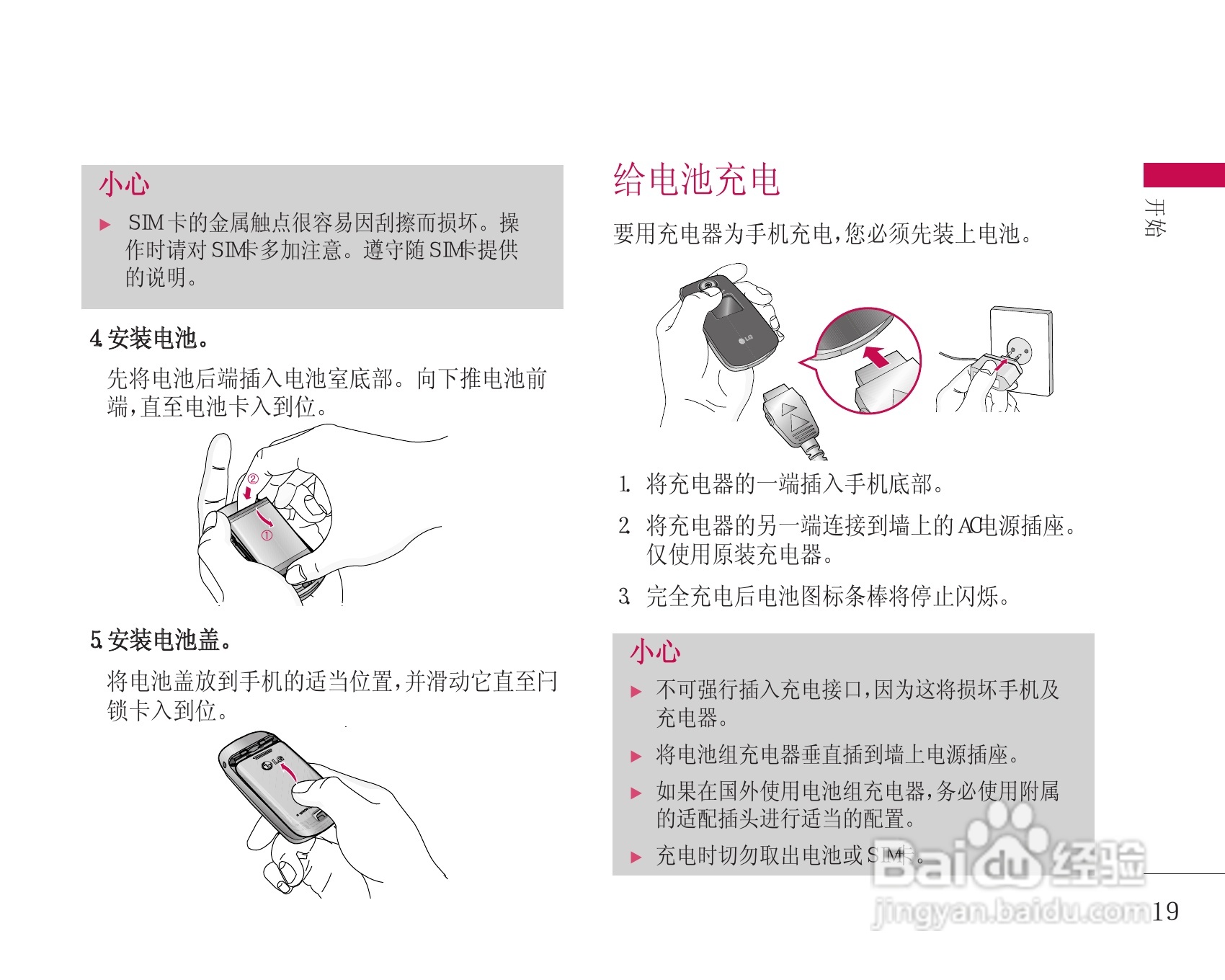 小心

▶ SIM卡的金属触点很容易因刮擦而损坏。操作时请对SIM卡多加注意。遵守随SIM卡提供的说明。

4. 安装电池。

先将电池后端插入电池室底部。向下推电池前端，直至电池卡入到位。

②

①

5. 安装电池盖。

将电池盖放到手机的适当位置，并滑动它直至闩锁卡入到位。

LG

给电池充电

要用充电器为手机充电，您必须先装上电池。

LG

1. 将充电器的一端插入手机底部。

2. 将充电器的另一端连接到墙上的AC电源插座。仅使用原装充电器。

3. 完全充电后电池图标条棒将停止闪烁。

小心

▶ 不可强行插入充电接口，因为这将损坏手机及充电器。

▶ 将电池组充电器垂直插到墙上电源插座。

▶ 如果在国外使用电池组充电器，务必使用附属的适配插头进行适当的配置。

▶ 充电时切勿取出电池或SIM卡。

开始

Baidu经验
jingyan.baidu.com

19