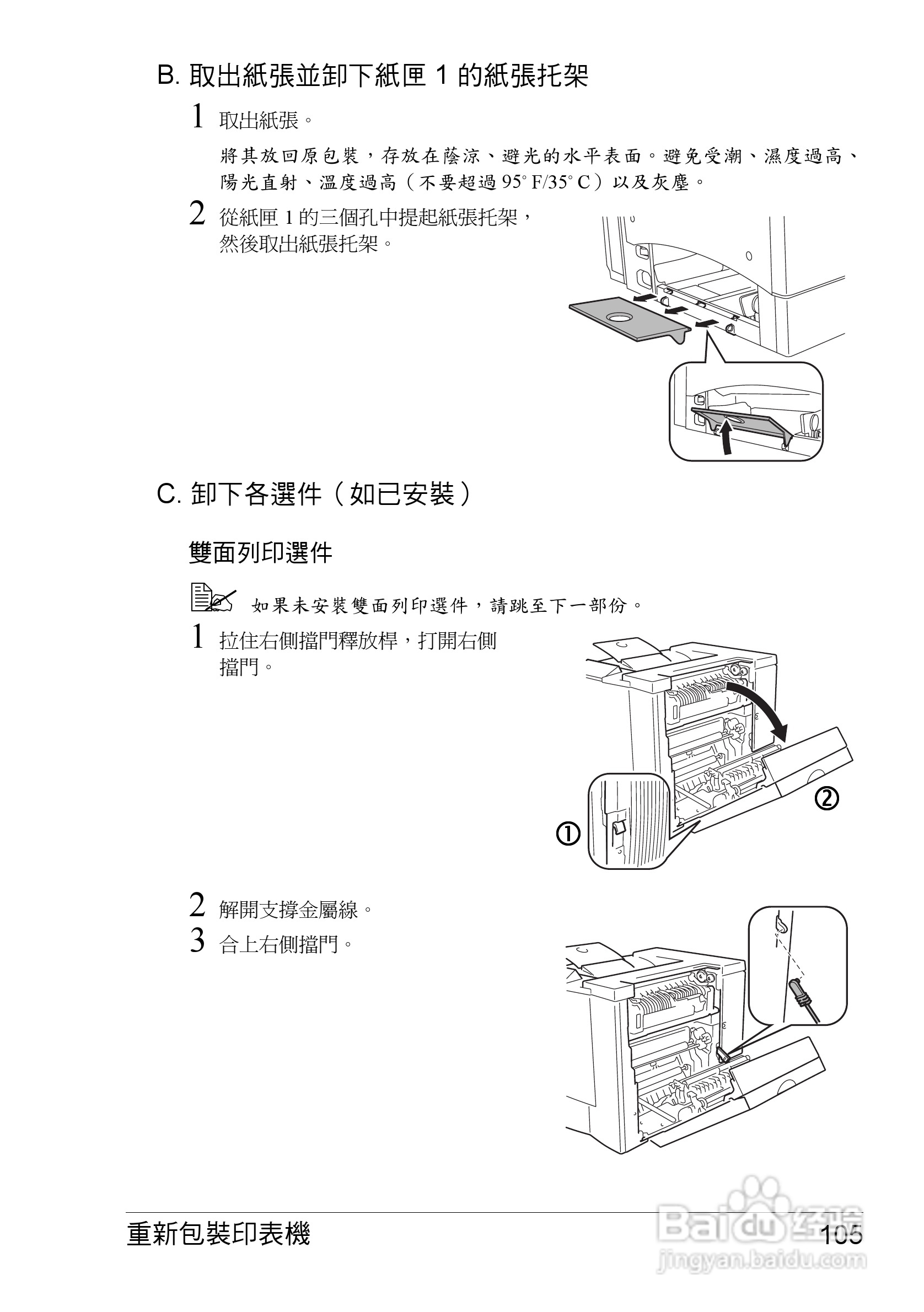 B. 取出紙張並卸下紙匣 1 的紙張托架

1 取出紙張。

將其放回原包裝，存放在蔭涼、避光的水平表面。避免受潮、濕度過高、陽光直射、溫度過高（不要超過 95° F/35° C）以及灰塵。

2 從紙匣 1 的三個孔中提起紙張托架，然後取出紙張托架。

C. 卸下各選件（如已安裝）

雙面列印選件

如果未安裝雙面列印選件，請跳至下一部份。

1 拉住右側擋門釋放桿，打開右側擋門。

①

②

2 解開支撐金屬線。

3 合上右側擋門。

重新包裝印表機 105

Baidu 经验
jingyan.baidu.com