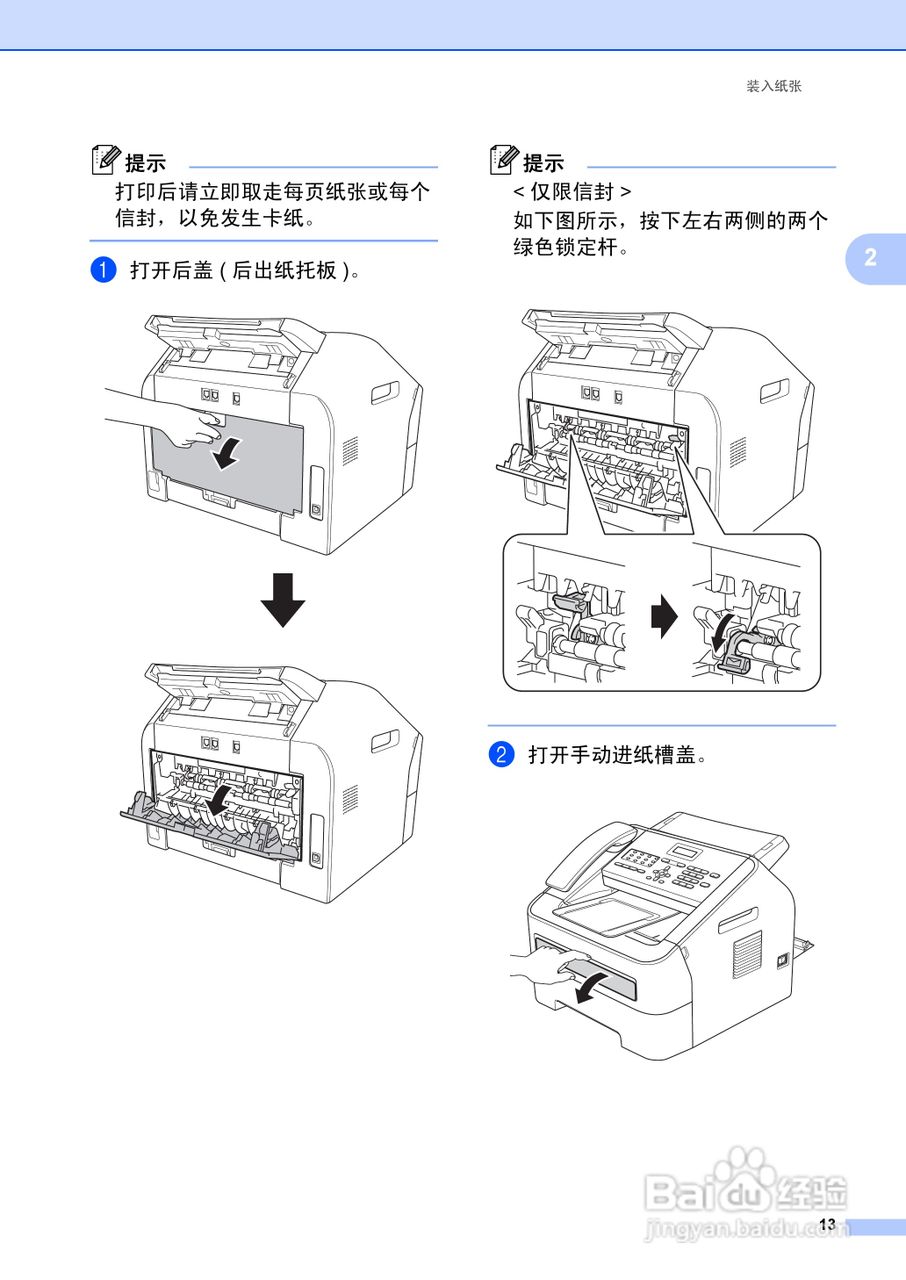 装入纸张

提示

打印后请立即取走每页纸张或每个信封，以免发生卡纸。

1 打开后盖 ( 后出纸托板 )。

提示

< 仅限信封 >

如下图所示，按下左右两侧的两个绿色锁定杆。

2

2 打开手动进纸槽盖。

Baidu 经验
jingyan.baidu.com

13