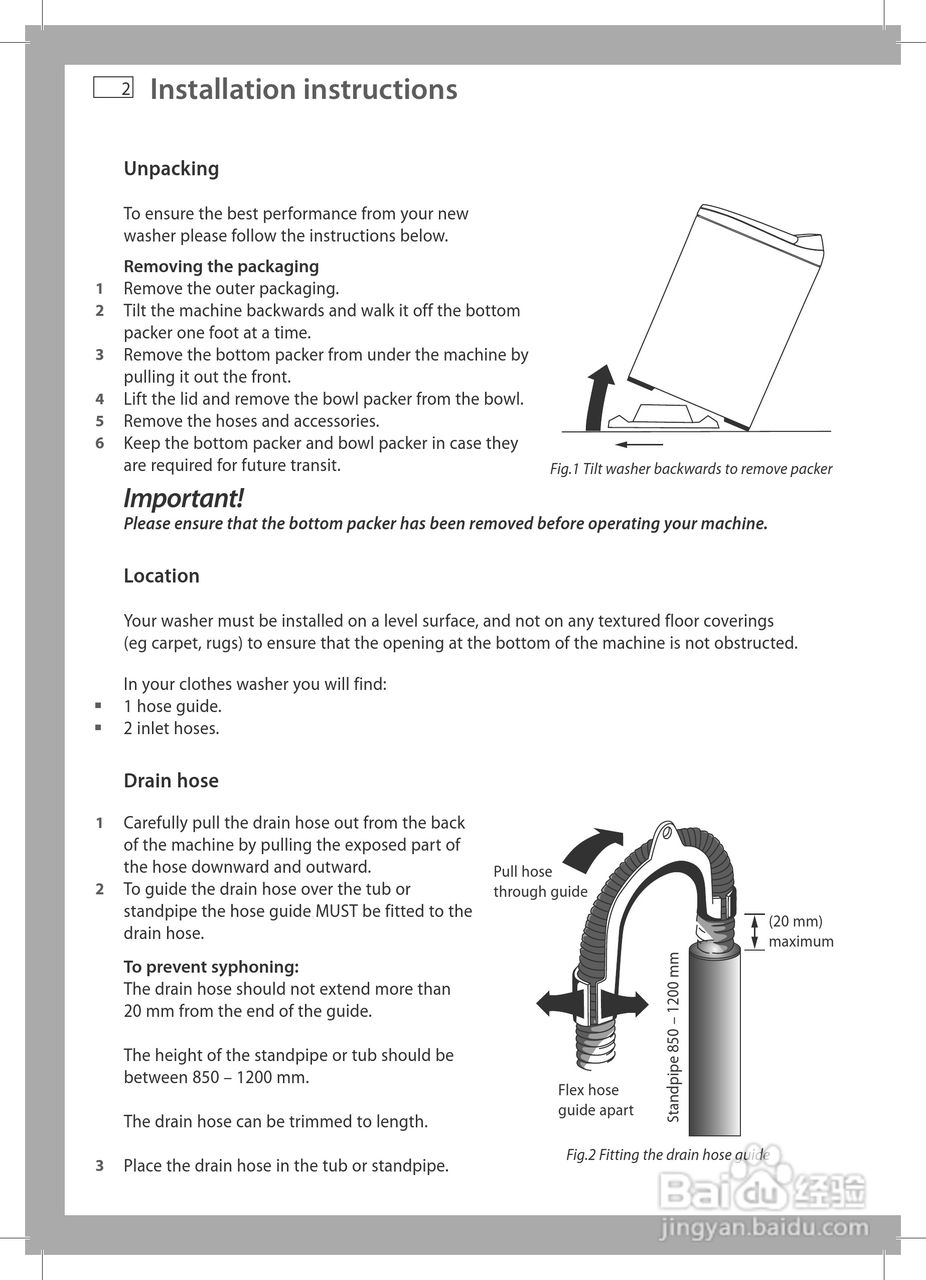 2 Installation instructions

Unpacking

To ensure the best performance from your new washer please follow the instructions below.

Removing the packaging
1 Remove the outer packaging.
2 Tilt the machine backwards and walk it off the bottom packer one foot at a time.
3 Remove the bottom packer from under the machine by pulling it out the front.
4 Lift the lid and remove the bowl packer from the bowl.
5 Remove the hoses and accessories.
6 Keep the bottom packer and bowl packer in case they are required for future transit.

Fig.1 Tilt washer backwards to remove packer

Important!
Please ensure that the bottom packer has been removed before operating your machine.

Location

Your washer must be installed on a level surface, and not on any textured floor coverings (eg carpet, rugs) to ensure that the opening at the bottom of the machine is not obstructed.

In your clothes washer you will find:
▪ 1 hose guide.
▪ 2 inlet hoses.

Drain hose

1 Carefully pull the drain hose out from the back of the machine by pulling the exposed part of the hose downward and outward.
2 To guide the drain hose over the tub or standpipe the hose guide MUST be fitted to the drain hose.

To prevent syphoning:
The drain hose should not extend more than 20 mm from the end of the guide.

The height of the standpipe or tub should be between 850 – 1200 mm.

The drain hose can be trimmed to length.

3 Place the drain hose in the tub or standpipe.

Pull hose through guide

(20 mm) maximum

Standpipe 850 – 1200 mm

Flex hose guide apart

Fig.2 Fitting the drain hose guide

Baidu 经验
jingyan.baidu.com