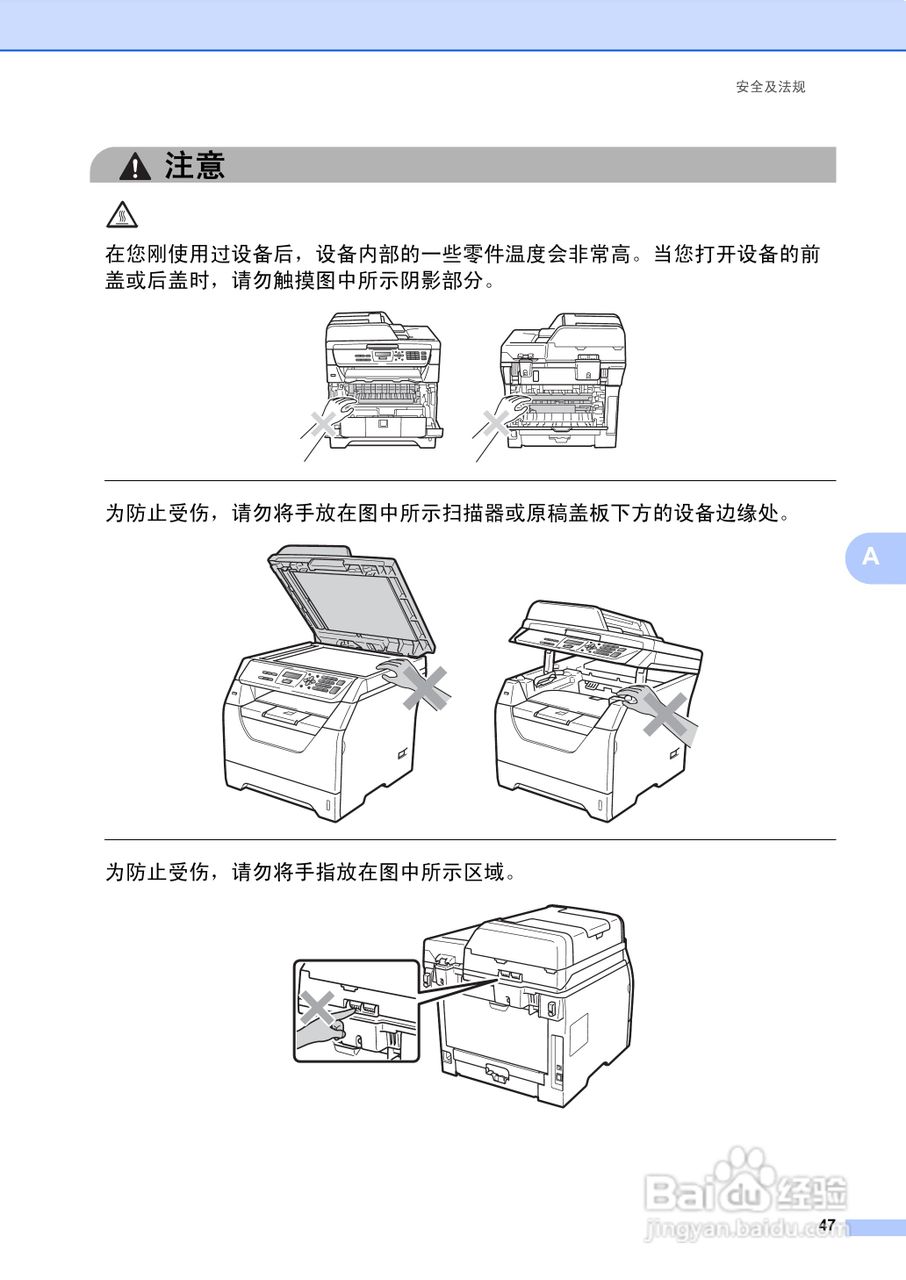 安全及法规

注意

在您刚使用过设备后，设备内部的一些零件温度会非常高。当您打开设备的前盖或后盖时，请勿触摸图中所示阴影部分。

为防止受伤，请勿将手放在图中所示扫描器或原稿盖板下方的设备边缘处。

A

为防止受伤，请勿将手指放在图中所示区域。

Baidu经验
jingyan.baidu.com

47