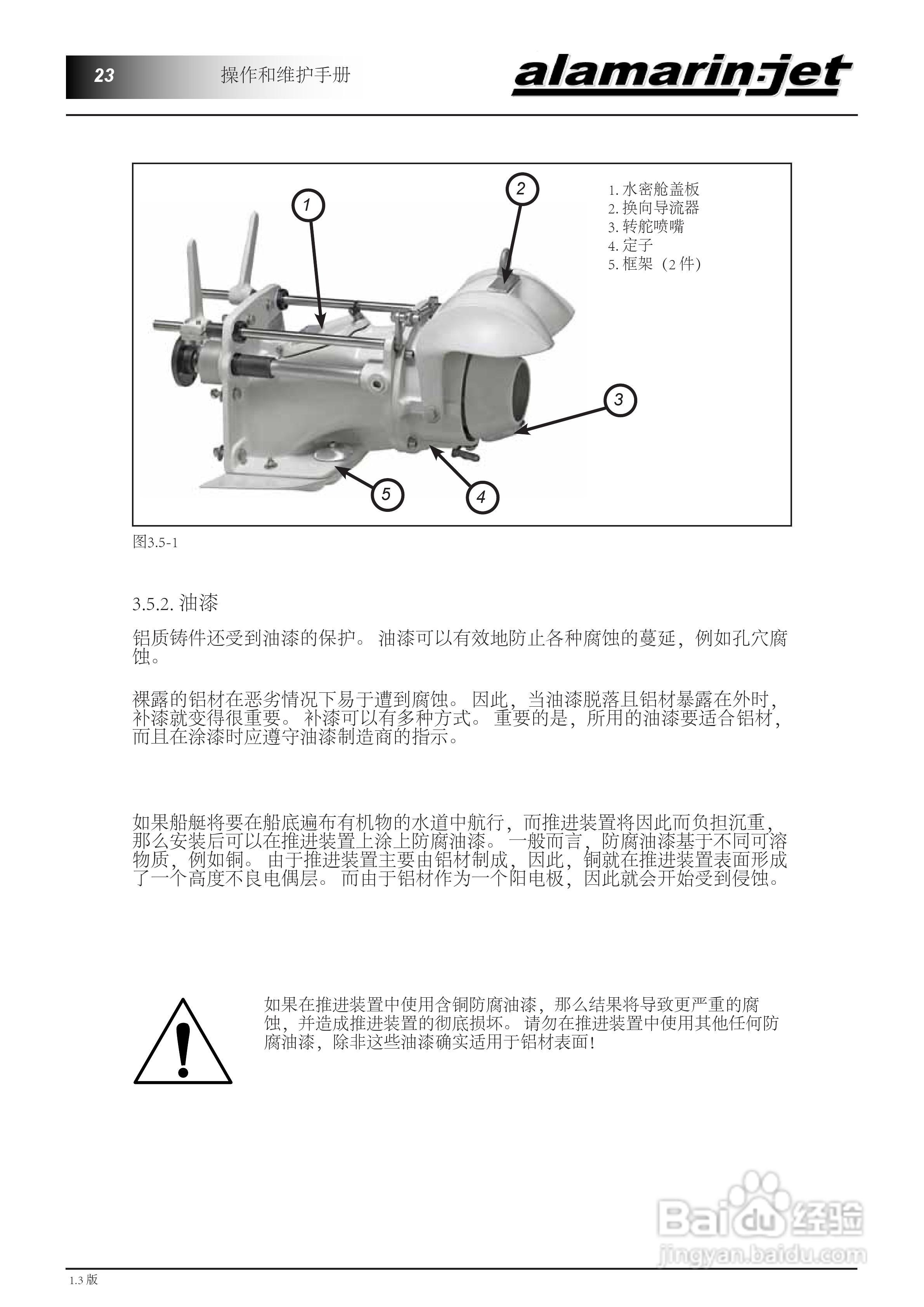 23 操作和维护手册

alamarin-jet

1
2
3
4
5

1. 水密舱盖板
2. 换向导流器
3. 转舵喷嘴
4. 定子
5. 框架（2 件）

图3.5-1

3.5.2. 油漆

铝质铸件还受到油漆的保护。 油漆可以有效地防止各种腐蚀的蔓延，例如孔穴腐蚀。

裸露的铝材在恶劣情况下易于遭到腐蚀。 因此，当油漆脱落且铝材暴露在外时，补漆就变得很重要。 补漆可以有多种方式。 重要的是，所用的油漆要适合铝材，而且在涂漆时应遵守油漆制造商的指示。

如果船艇将要在船底遍布有机物的水道中航行，而推进装置将因此而负担沉重，那么安装后可以在推进装置上涂上防腐油漆。 一般而言，防腐油漆基于不同可溶物质，例如铜。 由于推进装置主要由铝材制成，因此，铜就在推进装置表面形成了一个高度不良电偶层。 而由于铝材作为一个阳电极，因此就会开始受到侵蚀。

如果在推进装置中使用含铜防腐油漆，那么结果将导致更严重的腐蚀，并造成推进装置的彻底损坏。 请勿在推进装置中使用其他任何防腐油漆，除非这些油漆确实适用于铝材表面！

Baidu 经验
jingyan.baidu.com

1.3 版