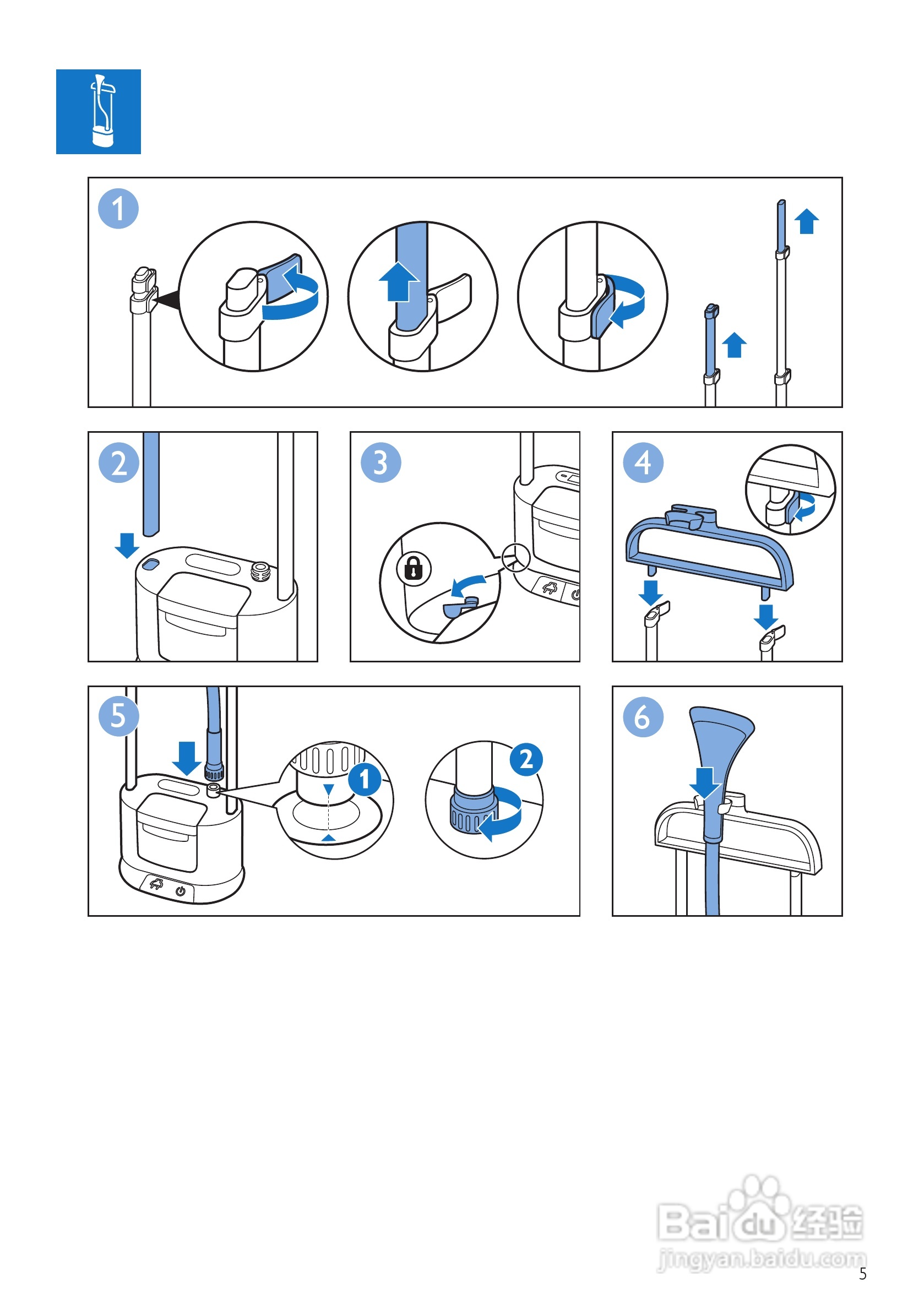 1

2

3

4

5

1

2

6

Baidu经验
jingyan.baidu.com

5