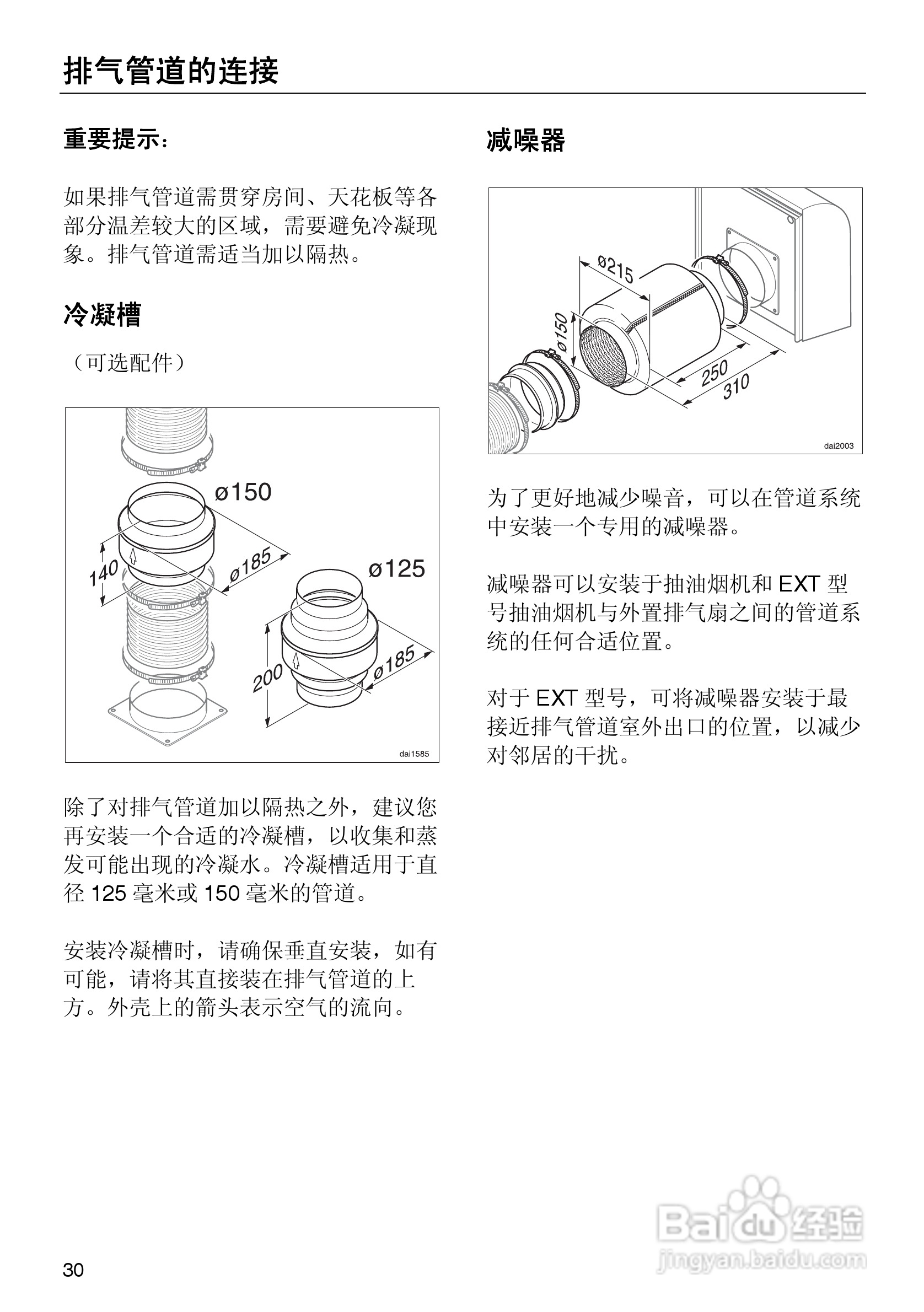 排气管道的连接

重要提示：

如果排气管道需贯穿房间、天花板等各部分温差较大的区域，需要避免冷凝现象。排气管道需适当加以隔热。

冷凝槽

（可选配件）

ø150
140
ø185
ø125
200
ø185
dai1585

除了对排气管道加以隔热之外，建议您再安装一个合适的冷凝槽，以收集和蒸发可能出现的冷凝水。冷凝槽适用于直径 125 毫米或 150 毫米的管道。

安装冷凝槽时，请确保垂直安装，如有可能，请将其直接装在排气管道的上方。外壳上的箭头表示空气的流向。

减噪器

ø215
ø150
250
310
dai2003

为了更好地减少噪音，可以在管道系统中安装一个专用的减噪器。

减噪器可以安装于抽油烟机和 EXT 型号抽油烟机与外置排气扇之间的管道系统的任何合适位置。

对于 EXT 型号，可将减噪器安装于最接近排气管道室外出口的位置，以减少对邻居的干扰。

30

Baidu 经验
jingyan.baidu.com