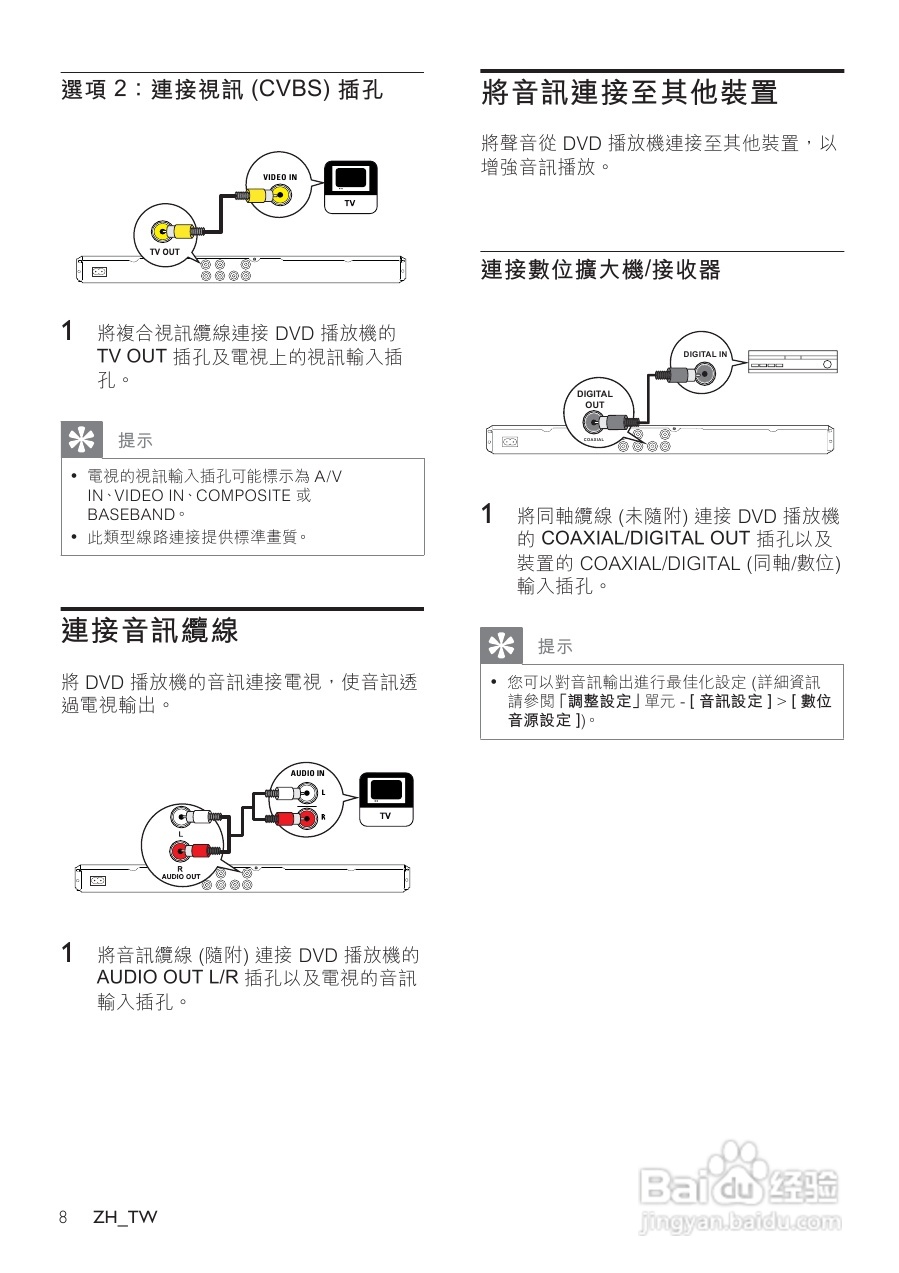 選項 2：連接視訊 (CVBS) 插孔

VIDEO IN

TV

TV OUT

1 將複合視訊纜線連接 DVD 播放機的 TV OUT 插孔及電視上的視訊輸入插孔。

提示

• 電視的視訊輸入插孔可能標示為 A/V IN、VIDEO IN、COMPOSITE 或 BASEBAND。
• 此類型線路連接提供標準畫質。

連接音訊纜線

將 DVD 播放機的音訊連接電視，使音訊透過電視輸出。

AUDIO IN

L

R

TV

L

R

AUDIO OUT

1 將音訊纜線 (隨附) 連接 DVD 播放機的 AUDIO OUT L/R 插孔以及電視的音訊輸入插孔。

將音訊連接至其他裝置

將聲音從 DVD 播放機連接至其他裝置，以增強音訊播放。

連接數位擴大機/接收器

DIGITAL IN

DIGITAL OUT

COAXIAL

1 將同軸纜線 (未隨附) 連接 DVD 播放機的 COAXIAL/DIGITAL OUT 插孔以及裝置的 COAXIAL/DIGITAL (同軸/數位) 輸入插孔。

提示

• 您可以對音訊輸出進行最佳化設定 (詳細資訊請參閱「調整設定」單元 - [ 音訊設定 ] > [ 數位音源設定 ])。

8 ZH_TW

Baidu 经验
jingyan.baidu.com