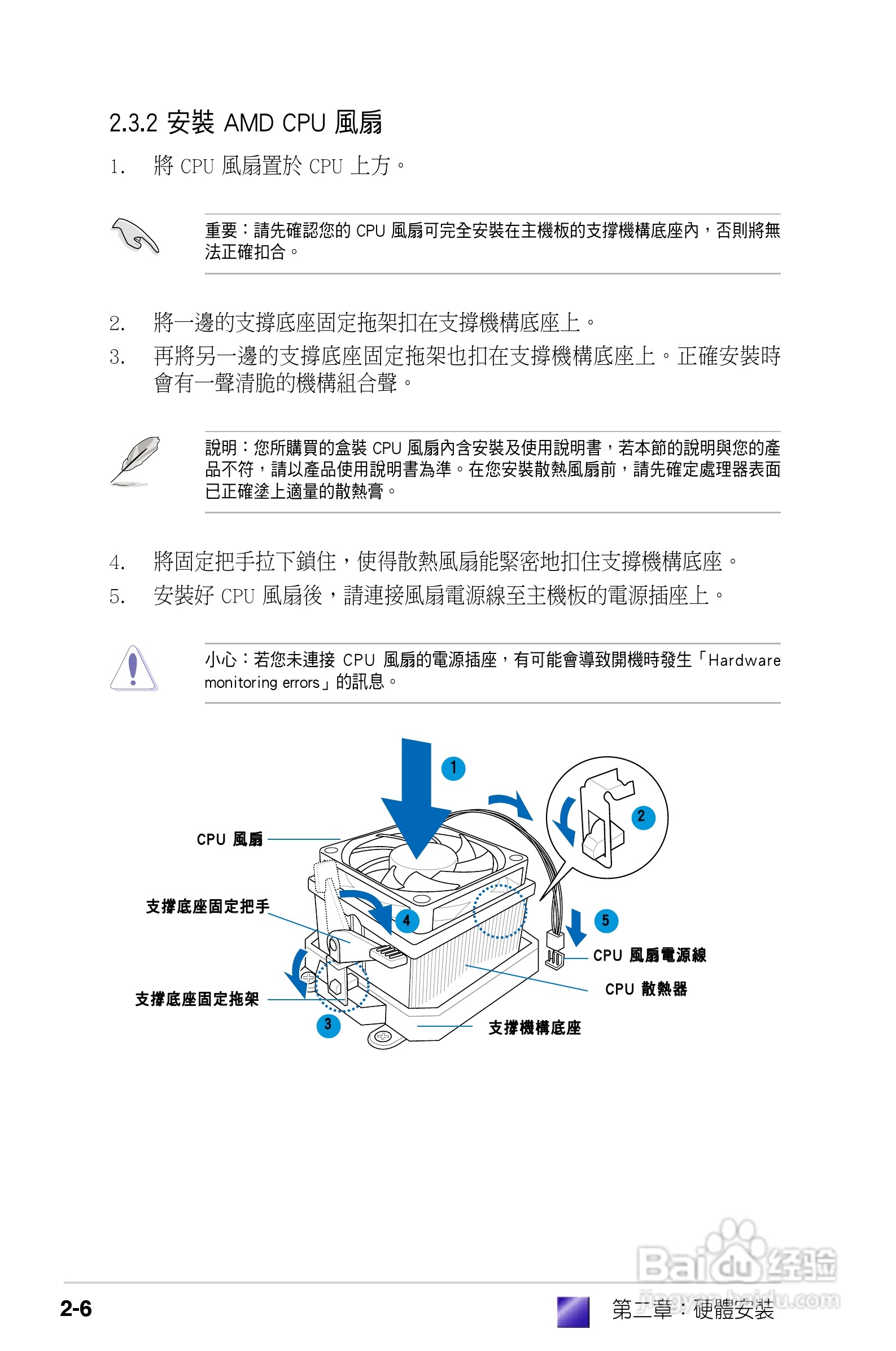 2.3.2 安裝 AMD CPU 風扇

1. 將 CPU 風扇置於 CPU 上方。

重要：請先確認您的 CPU 風扇可完全安裝在主機板的支撐機構底座內，否則將無法正確扣合。

2. 將一邊的支撐底座固定拖架扣在支撐機構底座上。

3. 再將另一邊的支撐底座固定拖架也扣在支撐機構底座上。正確安裝時會有一聲清脆的機構組合聲。

說明：您所購買的盒裝 CPU 風扇內含安裝及使用說明書，若本節的說明與您的產品不符，請以產品使用說明書為準。在您安裝散熱風扇前，請先確定處理器表面已正確塗上適量的散熱膏。

4. 將固定把手拉下鎖住，使得散熱風扇能緊密地扣住支撐機構底座。

5. 安裝好 CPU 風扇後，請連接風扇電源線至主機板的電源插座上。

小心：若您未連接 CPU 風扇的電源插座，有可能會導致開機時發生「Hardware monitoring errors」的訊息。

1
2
CPU 風扇
支撐底座固定把手
4
5
CPU 風扇電源線
CPU 散熱器
支撐底座固定拖架
3
支撐機構底座

Baidu 经验
jingyan.baidu.com

2-6
第二章：硬體安裝