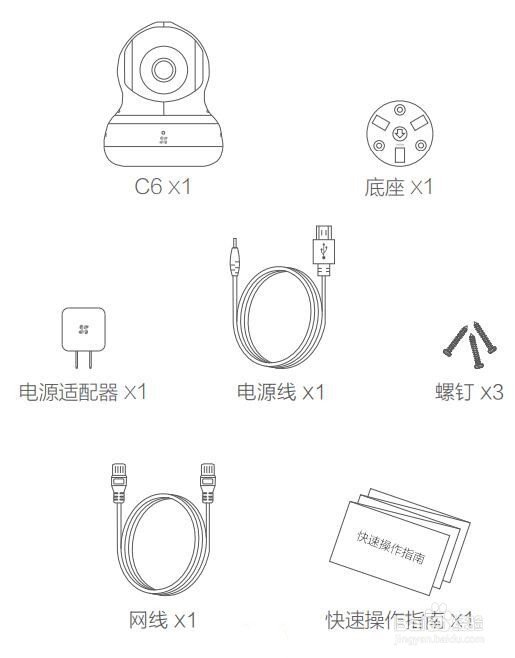 C6 x1

底座 x1

电源适配器 x1

电源线 x1

螺钉 x3

网线 x1

快速操作指南

快速操作指南 x1

jingyan.baidu.com