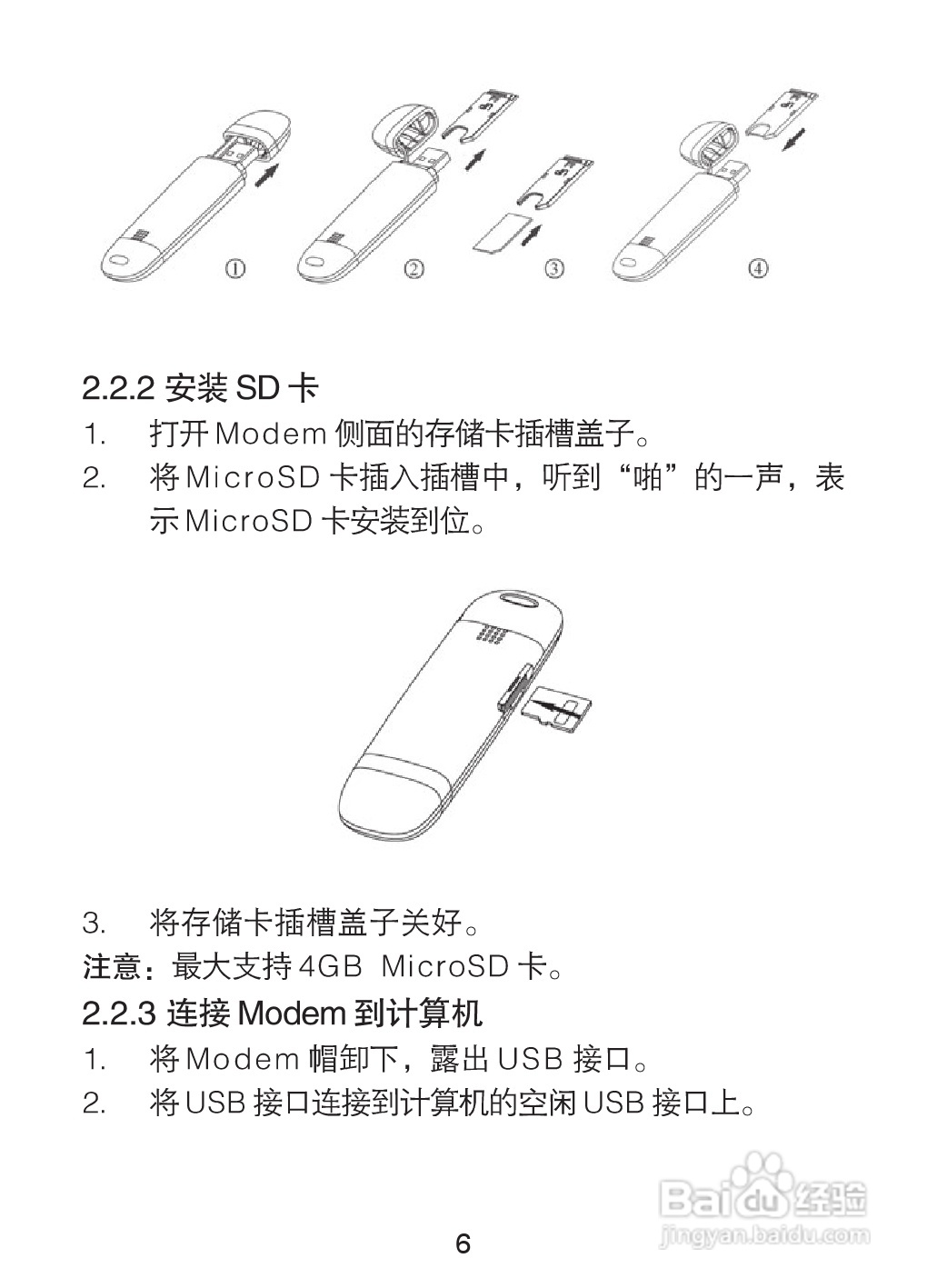 ①

②

③

④

2.2.2 安装 SD 卡

1. 打开 Modem 侧面的存储卡插槽盖子。

2. 将 MicroSD 卡插入插槽中，听到“啪”的一声，表示 MicroSD 卡安装到位。

3. 将存储卡插槽盖子关好。

注意：最大支持 4GB MicroSD 卡。

2.2.3 连接 Modem 到计算机

1. 将 Modem 帽卸下，露出 USB 接口。

2. 将 USB 接口连接到计算机的空闲 USB 接口上。

Baidu 经验
jingyan.baidu.com

6