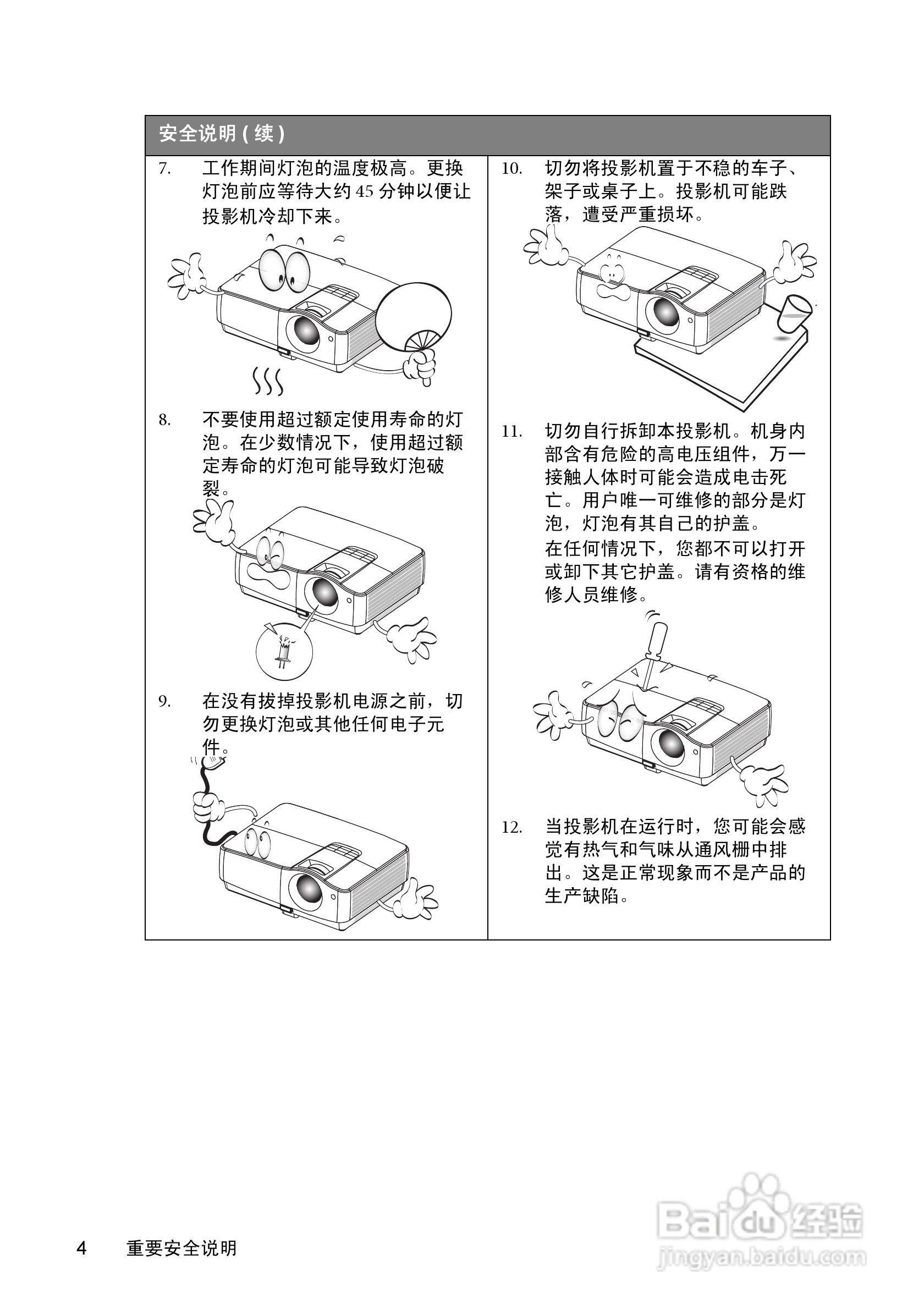 安全说明 ( 续 )

7. 工作期间灯泡的温度极高。更换灯泡前应等待大约 45 分钟以便让投影机冷却下来。

8. 不要使用超过额定使用寿命的灯泡。在少数情况下，使用超过额定寿命的灯泡可能导致灯泡破裂。

9. 在没有拔掉投影机电源之前，切勿更换灯泡或其他任何电子元件。

10. 切勿将投影机置于不稳的车子、架子或桌子上。投影机可能跌落，遭受严重损坏。

11. 切勿自行拆卸本投影机。机身内部含有危险的高电压组件，万一接触人体时可能会造成电击死亡。用户唯一可维修的部分是灯泡，灯泡有其自己的护盖。

在任何情况下，您都不可以打开或卸下其它护盖。请有资格的维修人员维修。

12. 当投影机在运行时，您可能会感觉有热气和气味从通风栅中排出。这是正常现象而不是产品的生产缺陷。

4 重要安全说明

Baidu 经验
jingyan.baidu.com