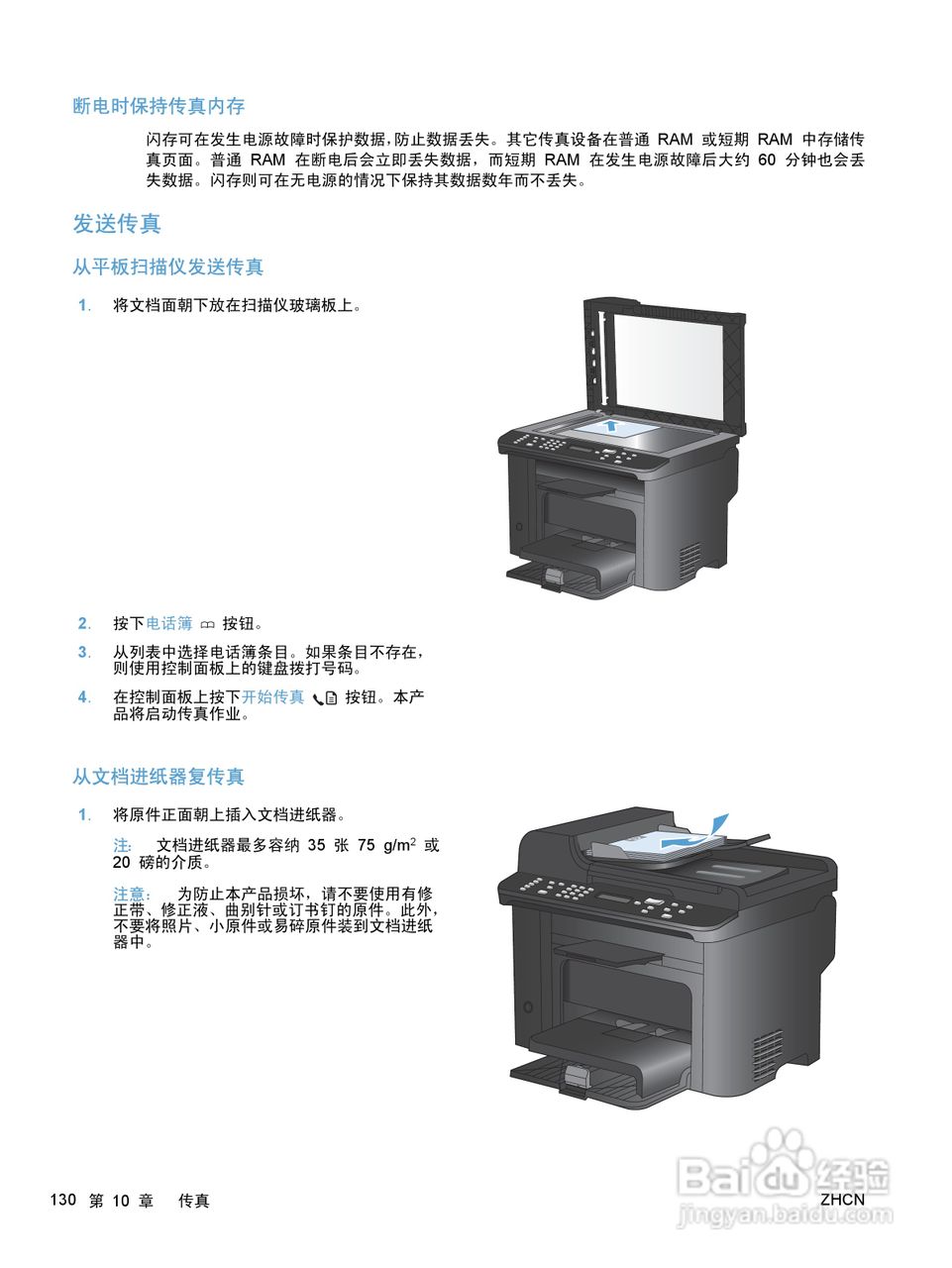 断电时保持传真内存

闪存可在发生电源故障时保护数据，防止数据丢失。其它传真设备在普通 RAM 或短期 RAM 中存储传真页面。普通 RAM 在断电后会立即丢失数据，而短期 RAM 在发生电源故障后大约 60 分钟也会丢失数据。闪存则可在无电源的情况下保持其数据数年而不丢失。

发送传真

从平板扫描仪发送传真

1. 将文档面朝下放在扫描仪玻璃板上。

2. 按下电话簿 按钮。

3. 从列表中选择电话簿条目。如果条目不存在，则使用控制面板上的键盘拨打号码。

4. 在控制面板上按下开始传真 按钮。本产品将启动传真作业。

从文档进纸器复传真

1. 将原件正面朝上插入文档进纸器。

注： 文档进纸器最多容纳 35 张 75 g/m$^2$ 或 20 磅的介质。

注意： 为防止本产品损坏，请不要使用有修正带、修正液、曲别针或订书钉的原件。此外，不要将照片、小原件或易碎原件装到文档进纸器中。

130 第 10 章 传真

ZHCN

Baidu 经验
jingyan.baidu.com