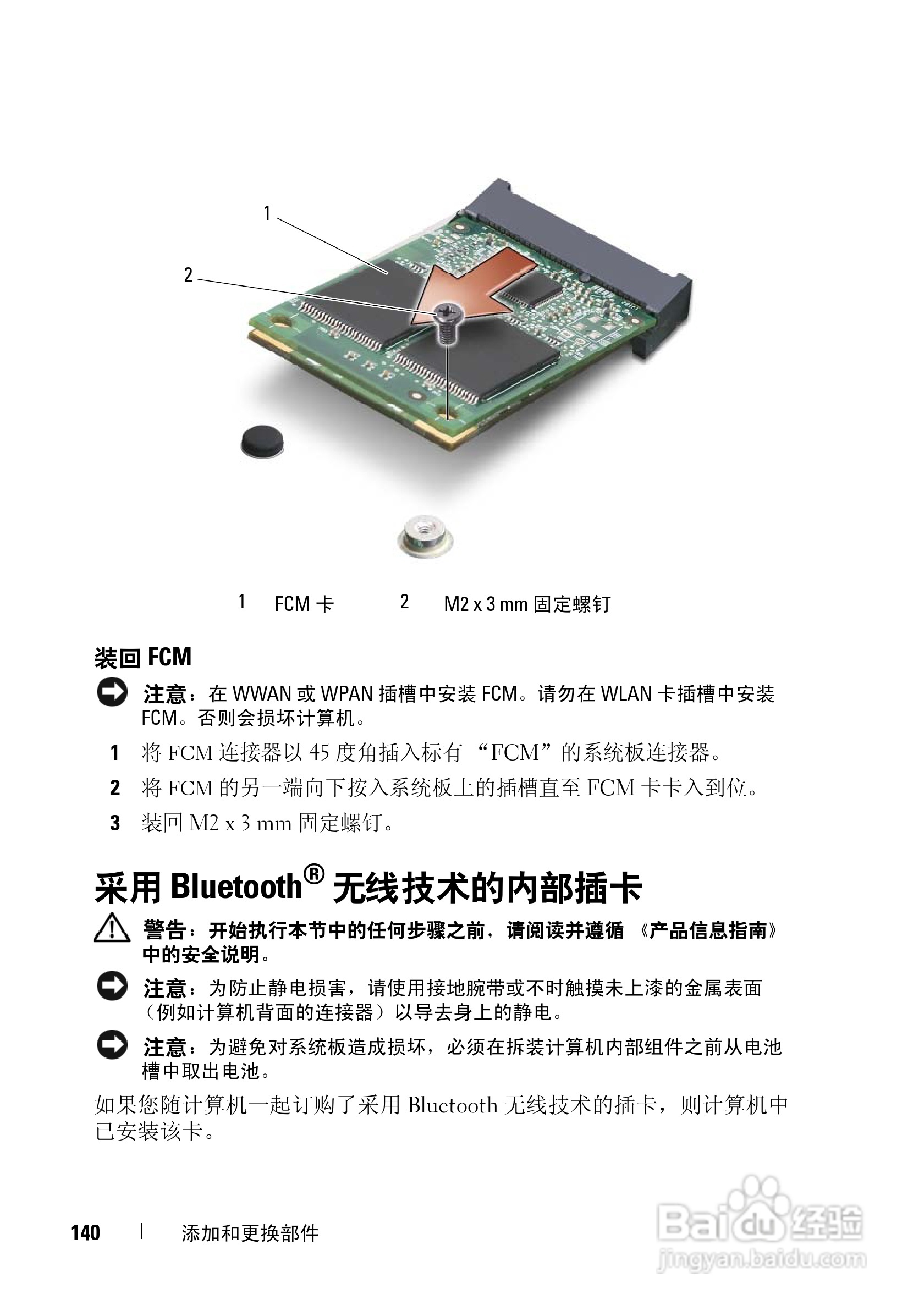 1

2

1　FCM 卡　　2　M2 x 3 mm 固定螺钉

装回 FCM

注意：在 WWAN 或 WPAN 插槽中安装 FCM。请勿在 WLAN 卡插槽中安装 FCM。否则会损坏计算机。

1 将 FCM 连接器以 45 度角插入标有 “FCM”的系统板连接器。

2 将 FCM 的另一端向下按入系统板上的插槽直至 FCM 卡卡入到位。

3 装回 M2 x 3 mm 固定螺钉。

采用 Bluetooth® 无线技术的内部插卡

警告：开始执行本节中的任何步骤之前，请阅读并遵循 《产品信息指南》中的安全说明。

注意：为防止静电损害，请使用接地腕带或不时触摸未上漆的金属表面（例如计算机背面的连接器）以导去身上的静电。

注意：为避免对系统板造成损坏，必须在拆装计算机内部组件之前从电池槽中取出电池。

如果您随计算机一起订购了采用 Bluetooth 无线技术的插卡，则计算机中已安装该卡。

140 | 添加和更换部件

Baidu 经验
jingyan.baidu.com