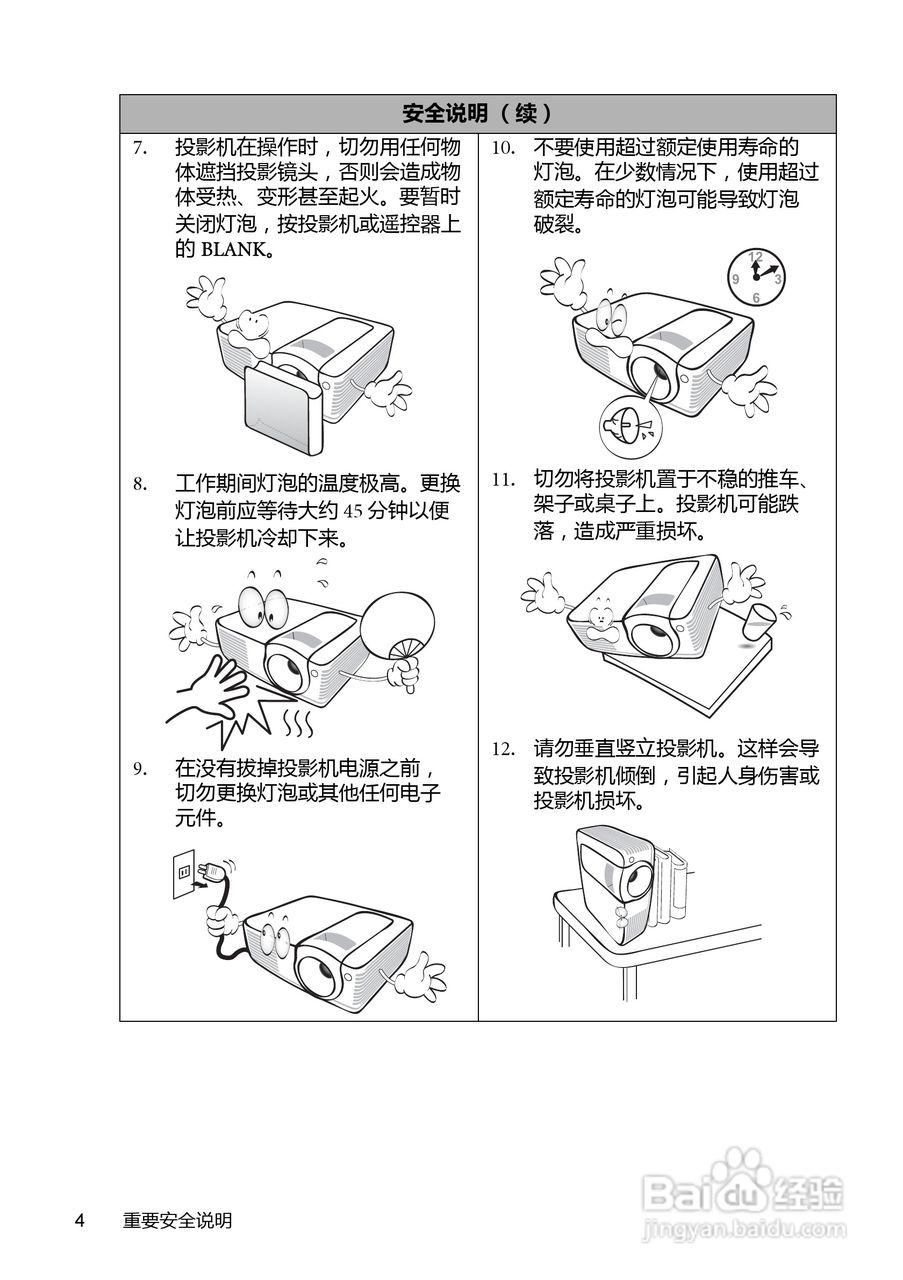 安全说明（续）

7. 投影机在操作时，切勿用任何物体遮挡投影镜头，否则会造成物体受热、变形甚至起火。要暂时关闭灯泡，按投影机或遥控器上的 BLANK。

8. 工作期间灯泡的温度极高。更换灯泡前应等待大约 45 分钟以便让投影机冷却下来。

9. 在没有拔掉投影机电源之前，切勿更换灯泡或其他任何电子元件。

10. 不要使用超过额定使用寿命的灯泡。在少数情况下，使用超过额定寿命的灯泡可能导致灯泡破裂。

12
9 3
6

11. 切勿将投影机置于不稳的推车、架子或桌子上。投影机可能跌落，造成严重损坏。

12. 请勿垂直竖立投影机。这样会导致投影机倾倒，引起人身伤害或投影机损坏。

4 重要安全说明

Baidu 经验
jingyan.baidu.com