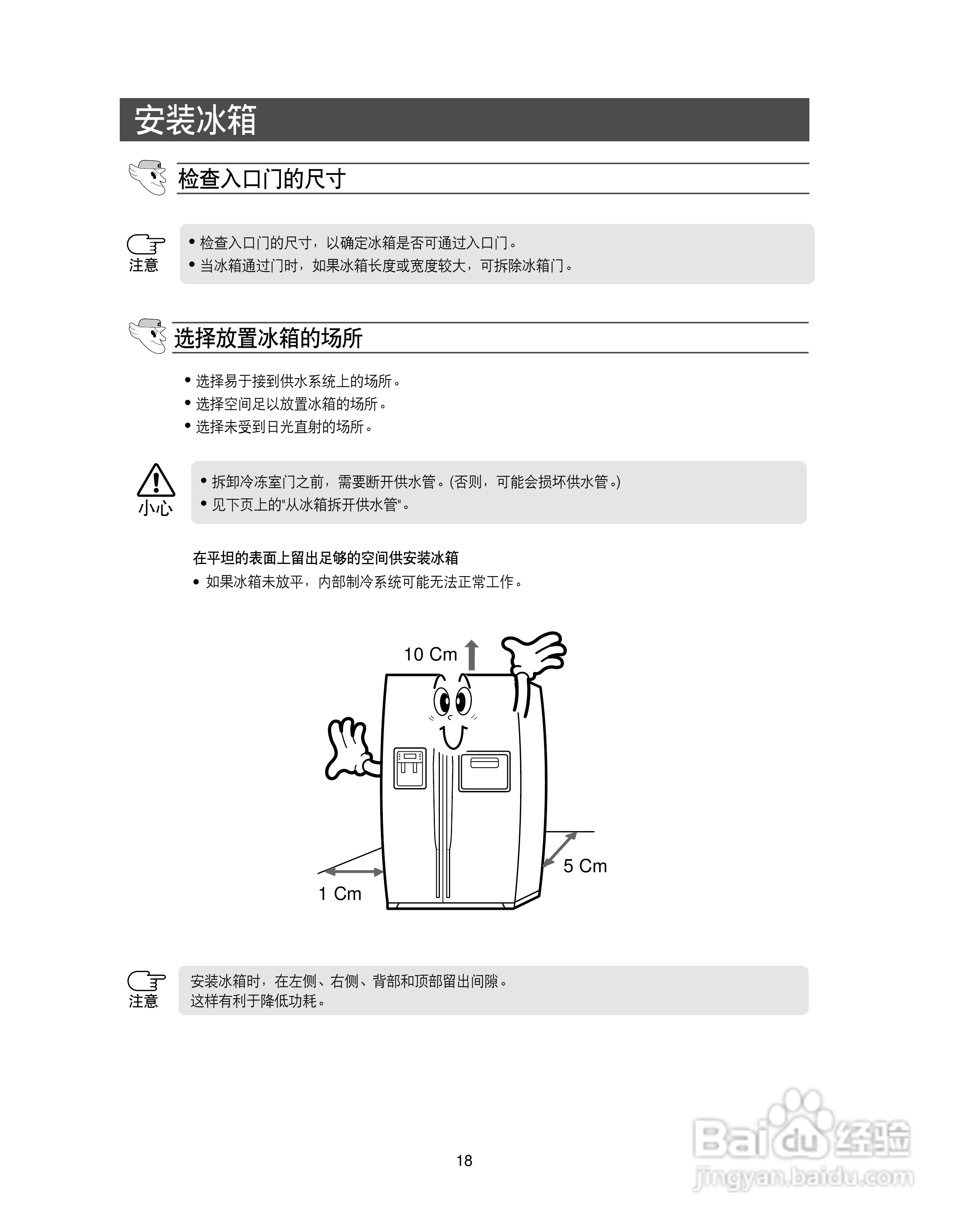 安装冰箱

检查入口门的尺寸

注意

• 检查入口门的尺寸，以确定冰箱是否可通过入口门。
• 当冰箱通过门时，如果冰箱长度或宽度较大，可拆除冰箱门。

选择放置冰箱的场所

• 选择易于接到供水系统上的场所。
• 选择空间足以放置冰箱的场所。
• 选择未受到日光直射的场所。

小心

• 拆卸冷冻室门之前，需要断开供水管。(否则，可能会损坏供水管。)
• 见下页上的"从冰箱拆开供水管"。

在平坦的表面上留出足够的空间供安装冰箱
• 如果冰箱未放平，内部制冷系统可能无法正常工作。

10 Cm
5 Cm
1 Cm

注意

安装冰箱时，在左侧、右侧、背部和顶部留出间隙。
这样有利于降低功耗。

18

Baidu经验
jingyan.baidu.com