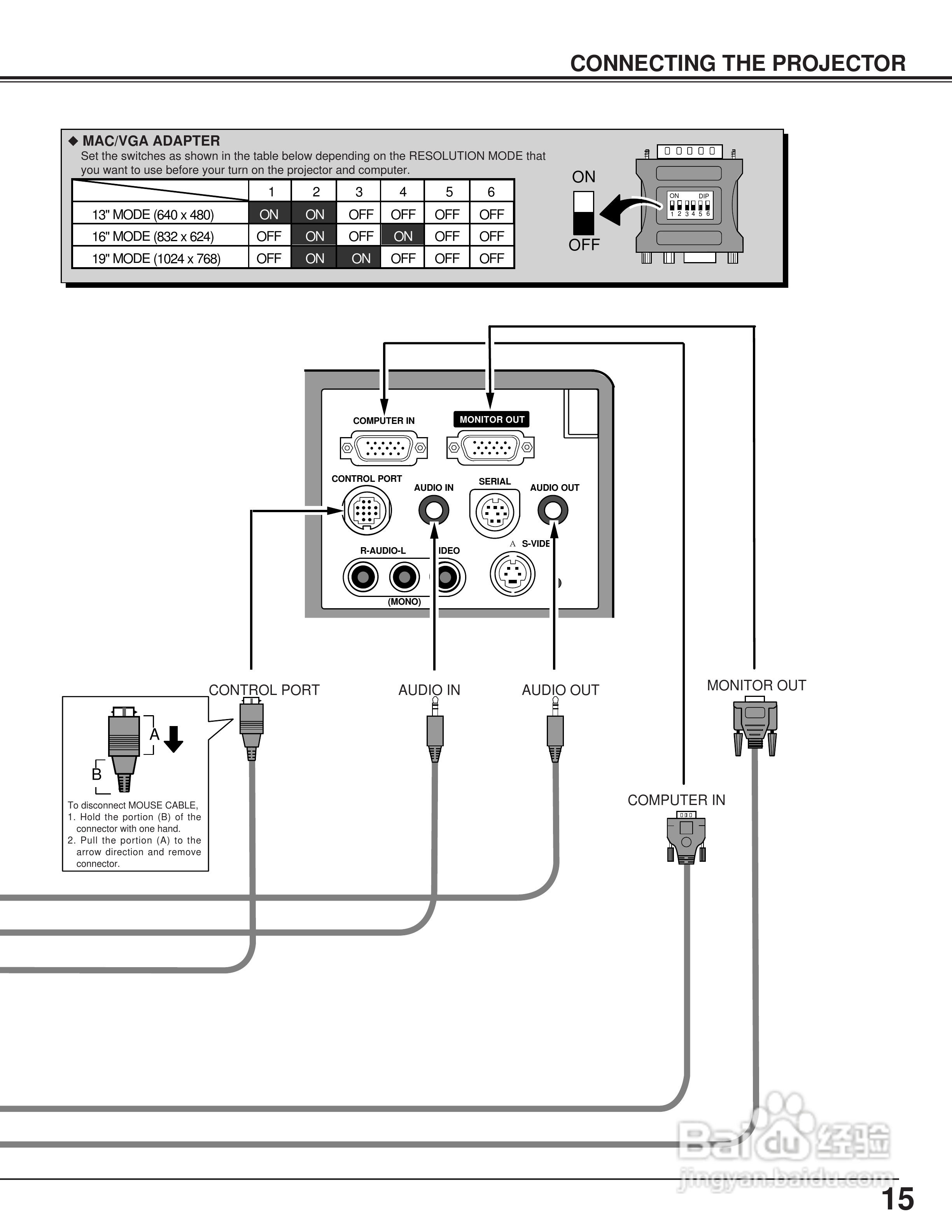 CONNECTING THE PROJECTOR

◆ MAC/VGA ADAPTER
Set the switches as shown in the table below depending on the RESOLUTION MODE that you want to use before your turn on the projector and computer.

| | 1 | 2 | 3 | 4 | 5 | 6 |
|---|---|---|---|---|---|---|
| 13" MODE (640 x 480) | ON | ON | OFF | OFF | OFF | OFF |
| 16" MODE (832 x 624) | OFF | ON | OFF | ON | OFF | OFF |
| 19" MODE (1024 x 768) | OFF | ON | ON | OFF | OFF | OFF |

ON
OFF
ON DIP
1 2 3 4 5 6

COMPUTER IN
MONITOR OUT
CONTROL PORT
AUDIO IN
SERIAL
AUDIO OUT
R-AUDIO-L
IDEO
A S-VIDE
(MONO)

CONTROL PORT
AUDIO IN
AUDIO OUT
MONITOR OUT
COMPUTER IN

A
B
To disconnect MOUSE CABLE,
1. Hold the portion (B) of the connector with one hand.
2. Pull the portion (A) to the arrow direction and remove connector.

Baidu 经验
jingyan.baidu.com

15