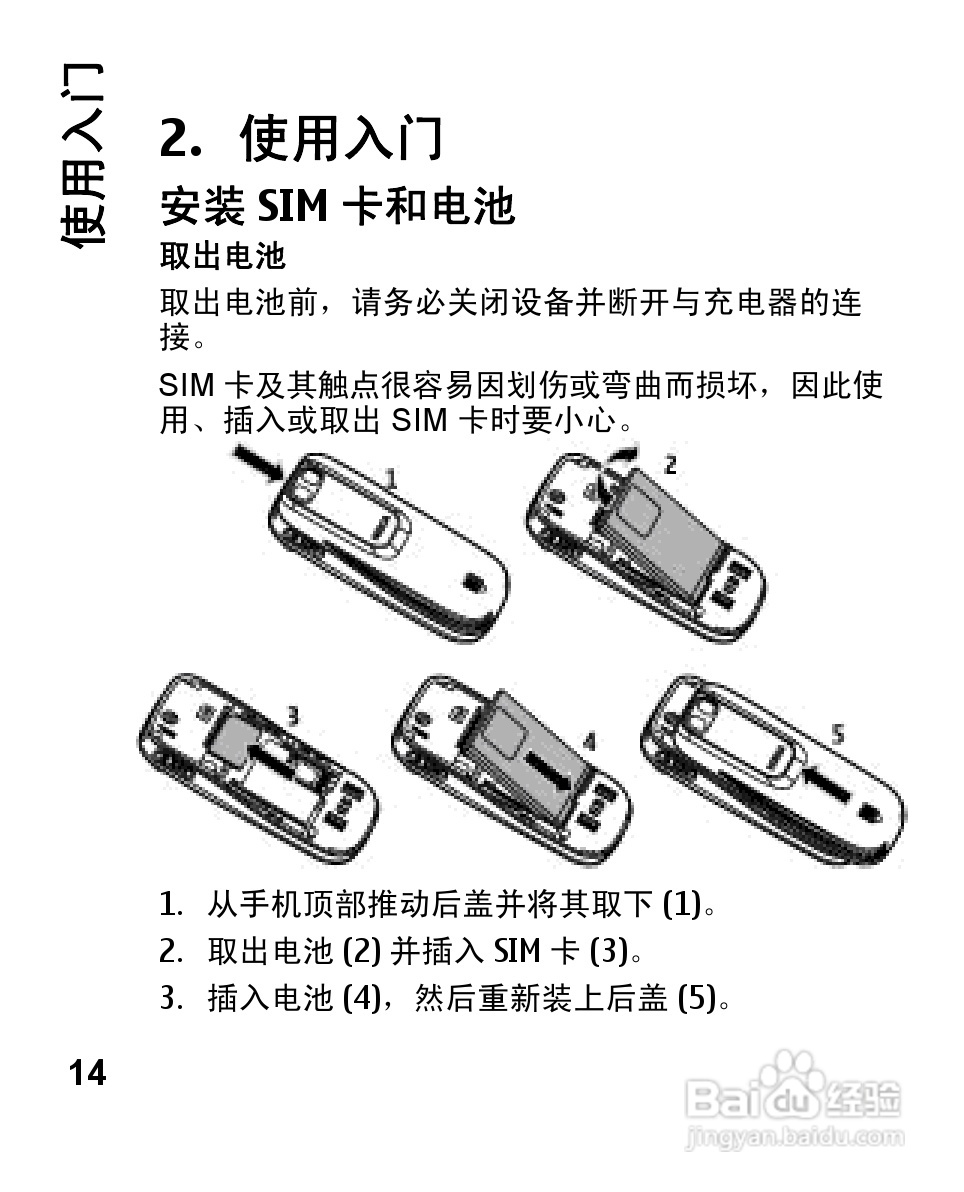 使用入门

2. 使用入门

安装 SIM 卡和电池

取出电池

取出电池前，请务必关闭设备并断开与充电器的连接。

SIM 卡及其触点很容易因划伤或弯曲而损坏，因此使用、插入或取出 SIM 卡时要小心。

1

2

3

4

5

1. 从手机顶部推动后盖并将其取下 (1)。

2. 取出电池 (2) 并插入 SIM 卡 (3)。

3. 插入电池 (4)，然后重新装上后盖 (5)。

14

Baidu 经验
jingyan.baidu.com