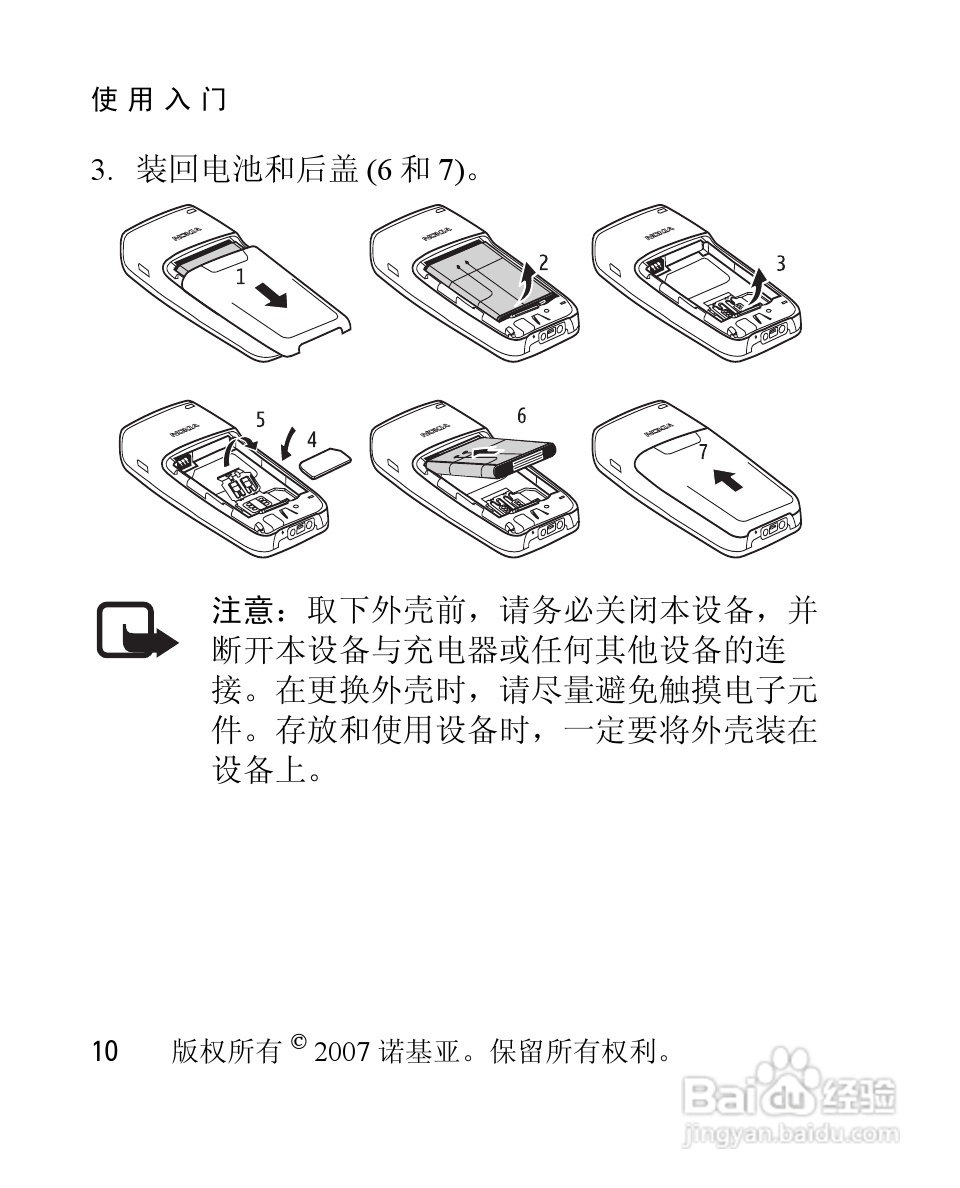 使用入门

3. 装回电池和后盖 (6 和 7)。

NOKIA 1 NOKIA 2 NOKIA 3

NOKIA 5 4 NOKIA 6 NOKIA 7

注意：取下外壳前，请务必关闭本设备，并断开本设备与充电器或任何其他设备的连接。在更换外壳时，请尽量避免触摸电子元件。存放和使用设备时，一定要将外壳装在设备上。

10 版权所有 © 2007 诺基亚。保留所有权利。

Baidu 经验
jingyan.baidu.com