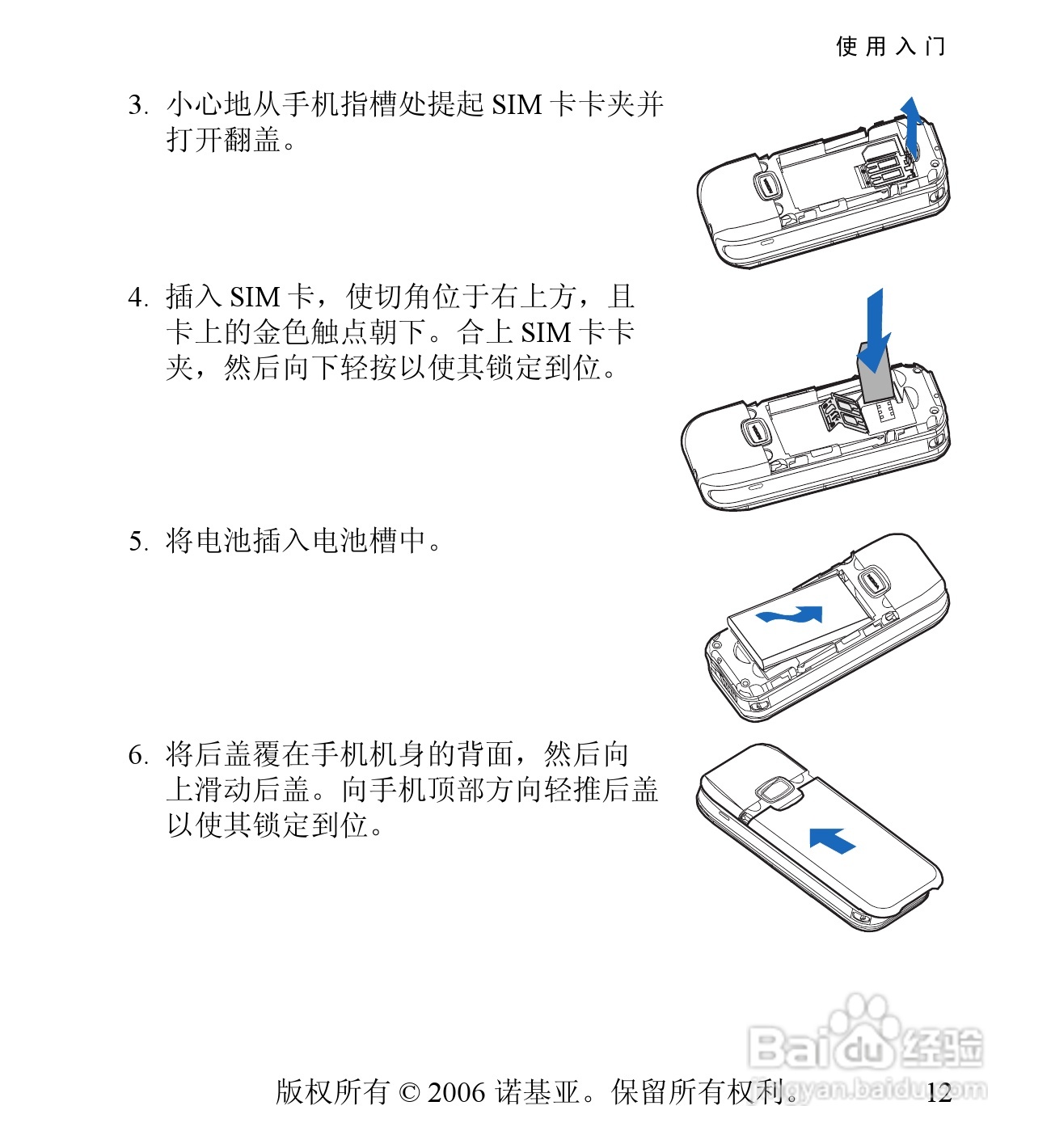 使用入门

3. 小心地从手机指槽处提起 SIM 卡卡夹并打开翻盖。

4. 插入 SIM 卡，使切角位于右上方，且卡上的金色触点朝下。合上 SIM 卡卡夹，然后向下轻按以使其锁定到位。

5. 将电池插入电池槽中。

6. 将后盖覆在手机机身的背面，然后向上滑动后盖。向手机顶部方向轻推后盖以使其锁定到位。

Baidu 经验
jingyan.baidu.com

版权所有 © 2006 诺基亚。保留所有权利。 12